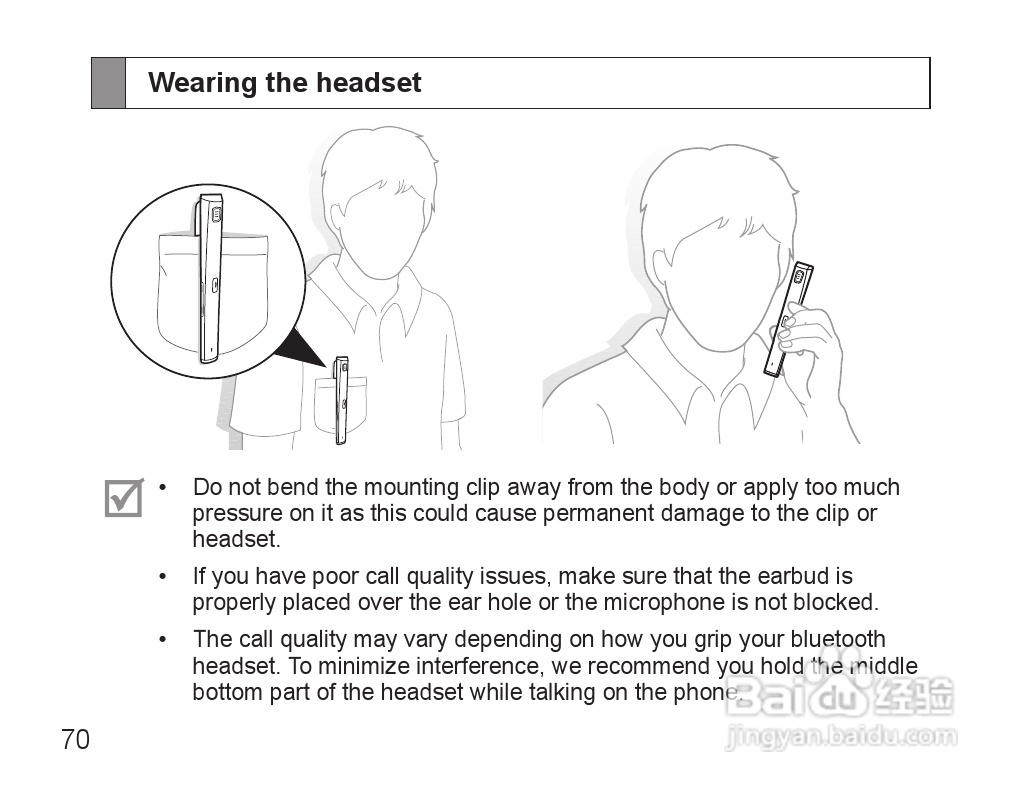 Wearing the headset

• Do not bend the mounting clip away from the body or apply too much pressure on it as this could cause permanent damage to the clip or headset.

• If you have poor call quality issues, make sure that the earbud is properly placed over the ear hole or the microphone is not blocked.

• The call quality may vary depending on how you grip your bluetooth headset. To minimize interference, we recommend you hold the middle bottom part of the headset while talking on the phone.

70

Baidu 经验
jingyan.baidu.com