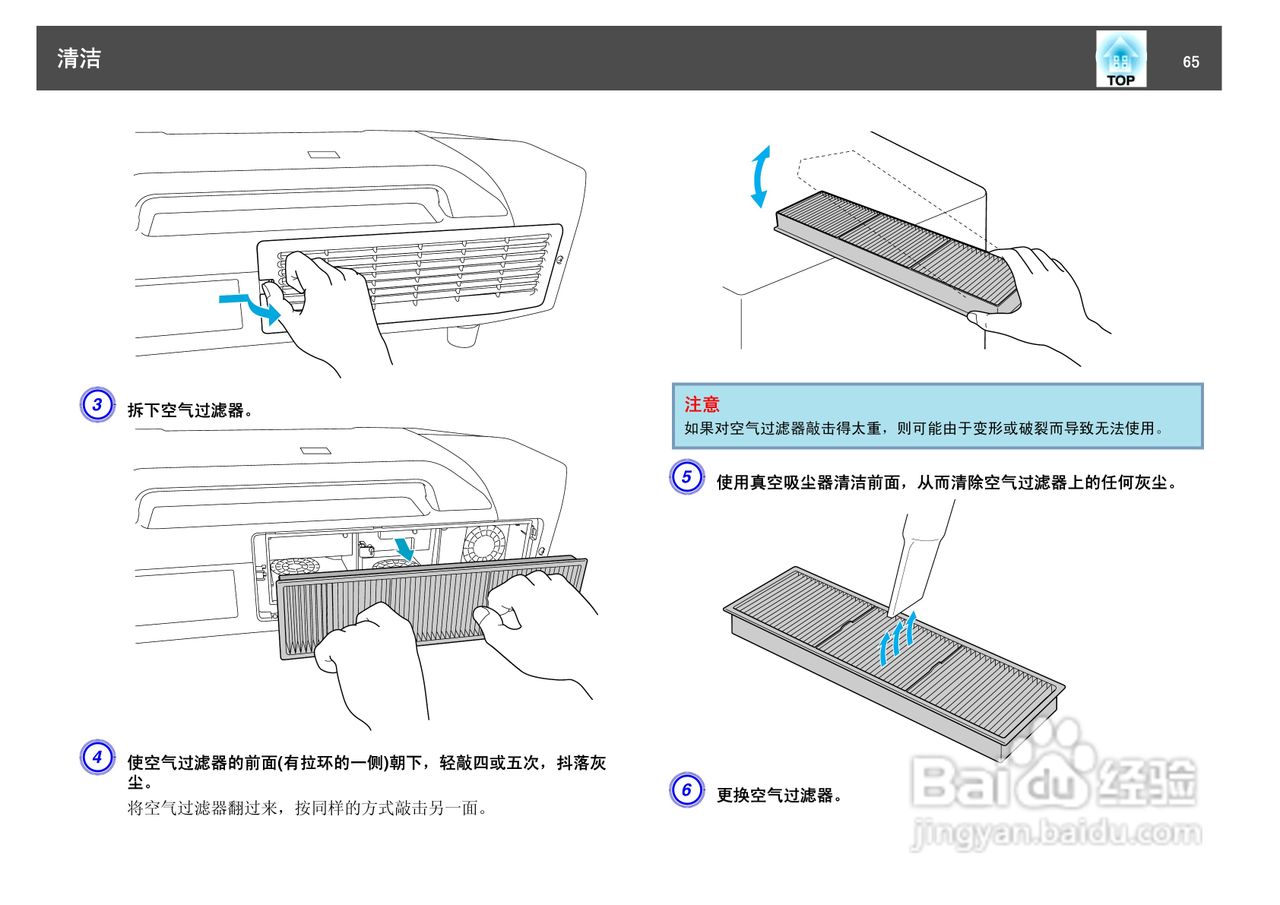 清洁

TOP

65

3 拆下空气过滤器。

4 使空气过滤器的前面(有拉环的一侧)朝下，轻敲四或五次，抖落灰尘。

将空气过滤器翻过来，按同样的方式敲击另一面。

注意

如果对空气过滤器敲击得太重，则可能由于变形或破裂而导致无法使用。

5 使用真空吸尘器清洁前面，从而清除空气过滤器上的任何灰尘。

6 更换空气过滤器。

Baidu 经验

jingyan.baidu.com