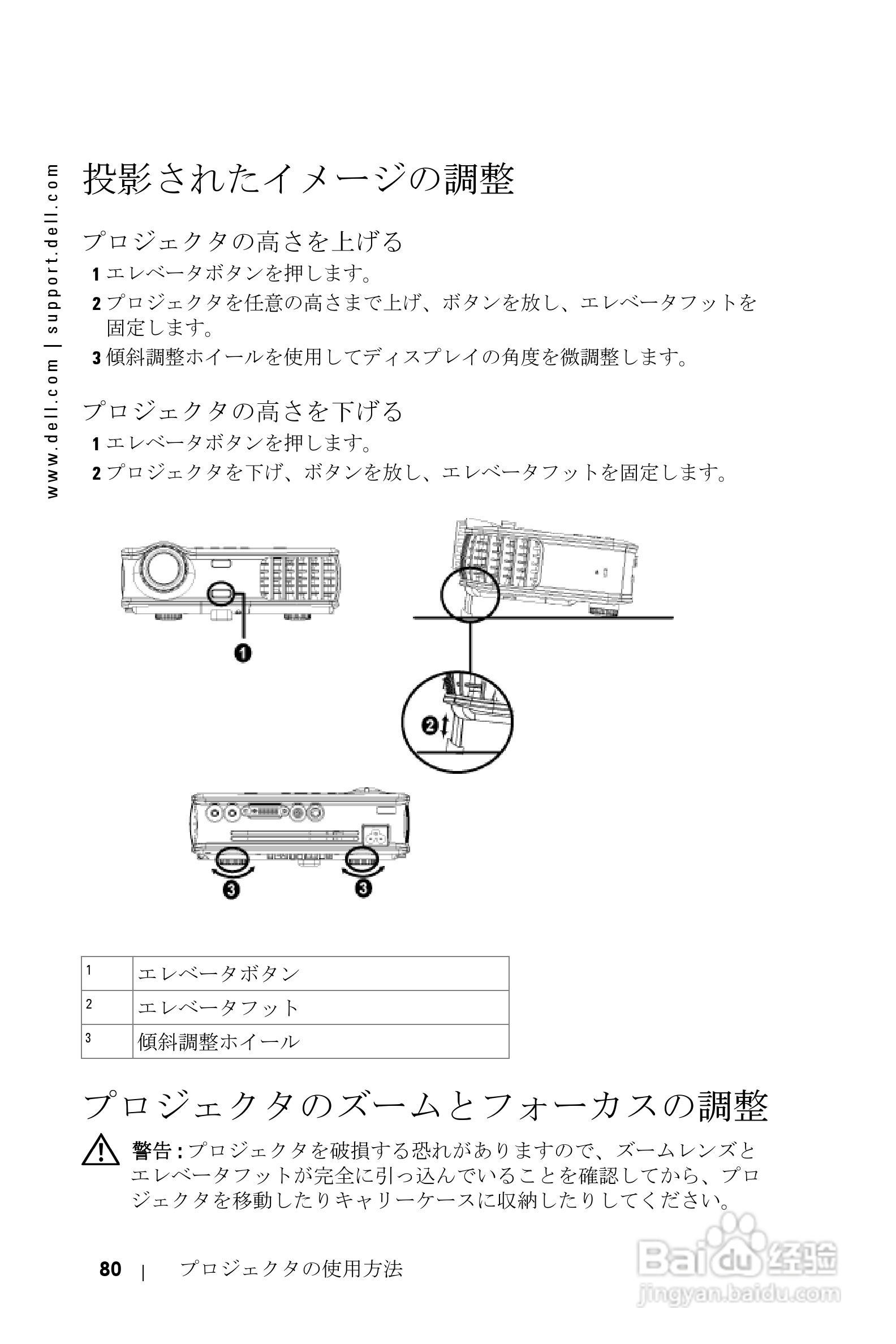 www.dell.com | support.dell.com

投影されたイメージの調整

プロジェクタの高さを上げる

1 エレベータボタンを押します。

2 プロジェクタを任意の高さまで上げ、ボタンを放し、エレベータフットを固定します。

3 傾斜調整ホイールを使用してディスプレイの角度を微調整します。

プロジェクタの高さを下げる

1 エレベータボタンを押します。

2 プロジェクタを下げ、ボタンを放し、エレベータフットを固定します。

1

2

3

3

| 1 | エレベータボタン |
|---|---|
| 2 | エレベータフット |
| 3 | 傾斜調整ホイール |

プロジェクタのズームとフォーカスの調整

警告 : プロジェクタを破損する恐れがありますので、ズームレンズとエレベータフットが完全に引っ込んでいることを確認してから、プロジェクタを移動したりキャリーケースに収納したりしてください。

80 | プロジェクタの使用方法

Baidu 经验
jingyan.baidu.com