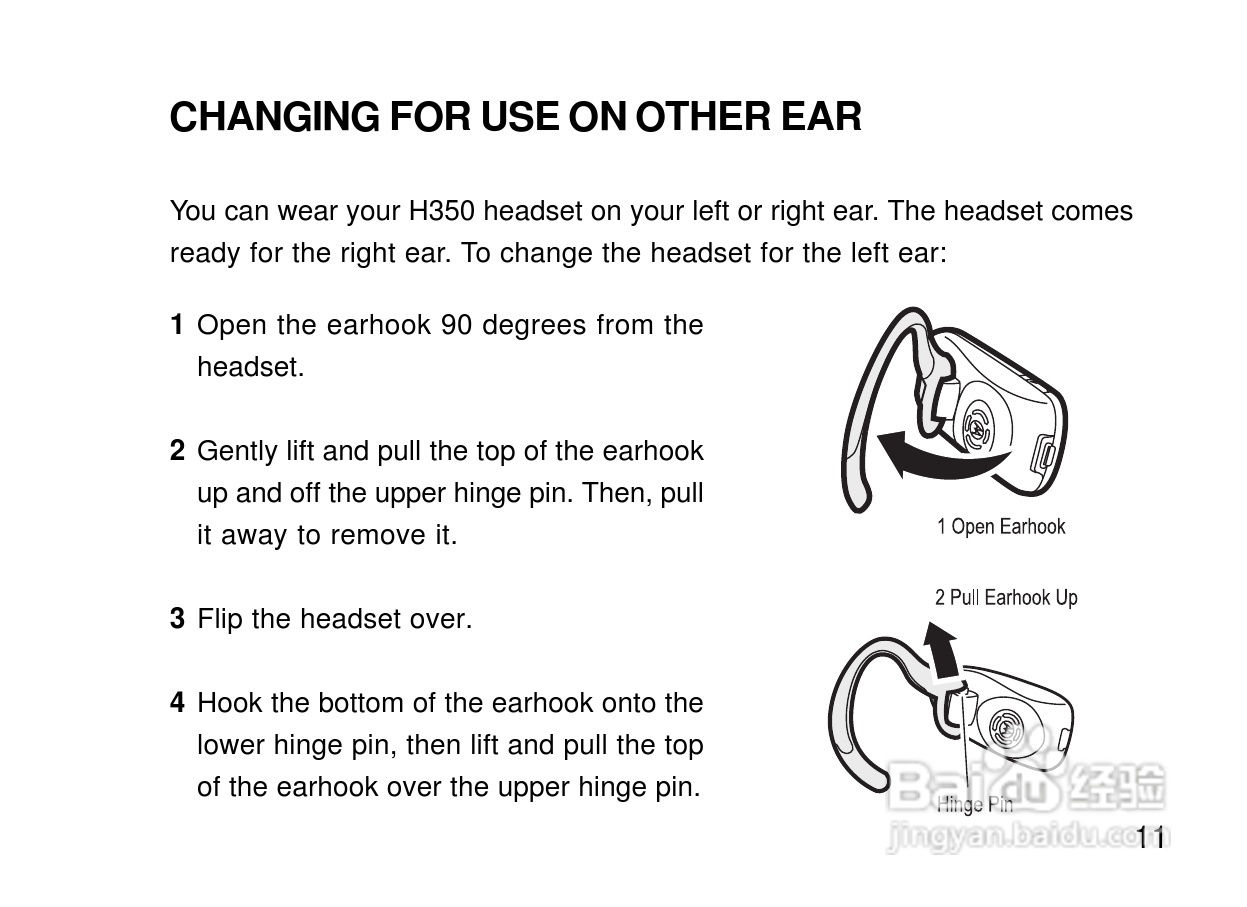 CHANGING FOR USE ON OTHER EAR

You can wear your H350 headset on your left or right ear. The headset comes ready for the right ear. To change the headset for the left ear:

1 Open the earhook 90 degrees from the headset.

2 Gently lift and pull the top of the earhook up and off the upper hinge pin. Then, pull it away to remove it.

3 Flip the headset over.

4 Hook the bottom of the earhook onto the lower hinge pin, then lift and pull the top of the earhook over the upper hinge pin.

1 Open Earhook

2 Pull Earhook Up

Hinge Pin

Baidu 经验
jingyan.baidu.com

11