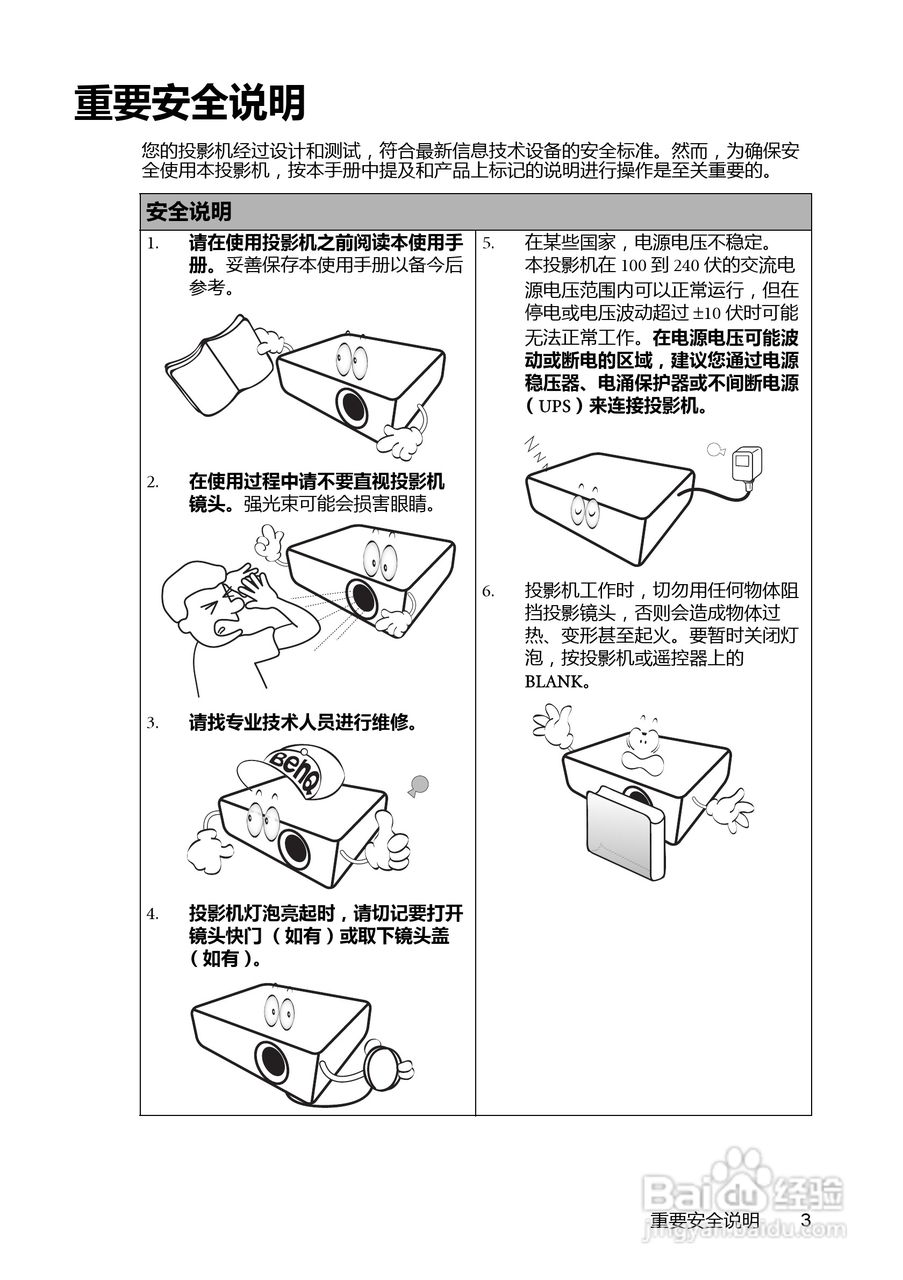 重要安全说明

您的投影机经过设计和测试，符合最新信息技术设备的安全标准。然而，为确保安全使用本投影机，按本手册中提及和产品上标记的说明进行操作是至关重要的。

安全说明

1. 请在使用投影机之前阅读本使用手册。妥善保存本使用手册以备今后参考。

2. 在使用过程中请不要直视投影机镜头。强光束可能会损害眼睛。

3. 请找专业技术人员进行维修。

BenQ

4. 投影机灯泡亮起时，请切记要打开镜头快门（如有）或取下镜头盖（如有）。

5. 在某些国家，电源电压不稳定。本投影机在 100 到 240 伏的交流电源电压范围内可以正常运行，但在停电或电压波动超过 ±10 伏时可能无法正常工作。在电源电压可能波动或断电的区域，建议您通过电源稳压器、电涌保护器或不间断电源（UPS）来连接投影机。

6. 投影机工作时，切勿用任何物体阻挡投影镜头，否则会造成物体过热、变形甚至起火。要暂时关闭灯泡，按投影机或遥控器上的 BLANK。

Baidu 经验
jingyan.baidu.com

重要安全说明 3