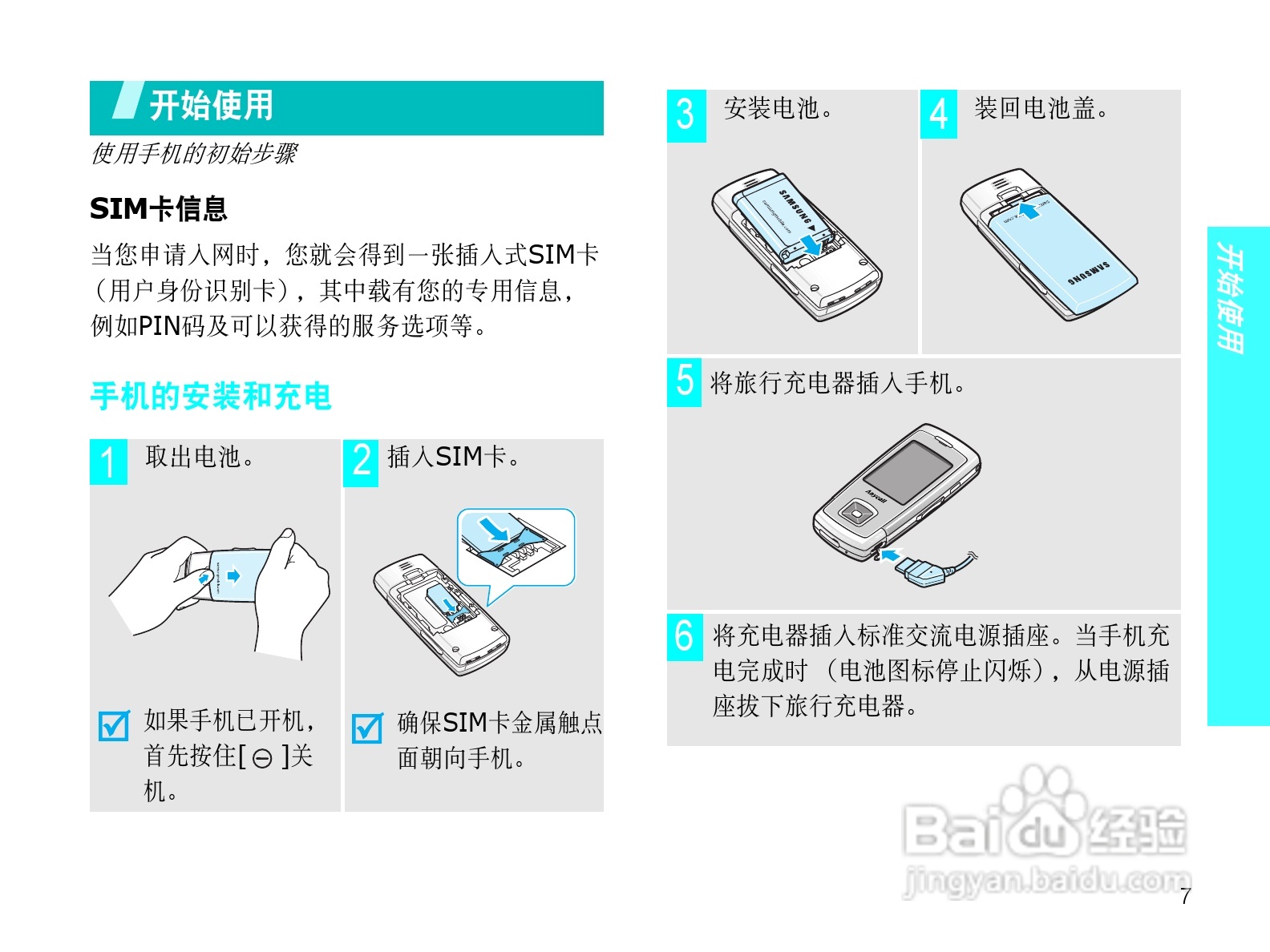 开始使用

使用手机的初始步骤

SIM卡信息

当您申请入网时，您就会得到一张插入式SIM卡（用户身份识别卡），其中载有您的专用信息，例如PIN码及可以获得的服务选项等。

手机的安装和充电

1 取出电池。

如果手机已开机，首先按住[ ⊖ ]关机。

2 插入SIM卡。

确保SIM卡金属触点面朝向手机。

3 安装电池。

SAMSUNG

4 装回电池盖。

SAMSUNG

5 将旅行充电器插入手机。

Anycall

6 将充电器插入标准交流电源插座。当手机充电完成时（电池图标停止闪烁），从电源插座拔下旅行充电器。

开始使用

Baidu经验
jingyan.baidu.com

7