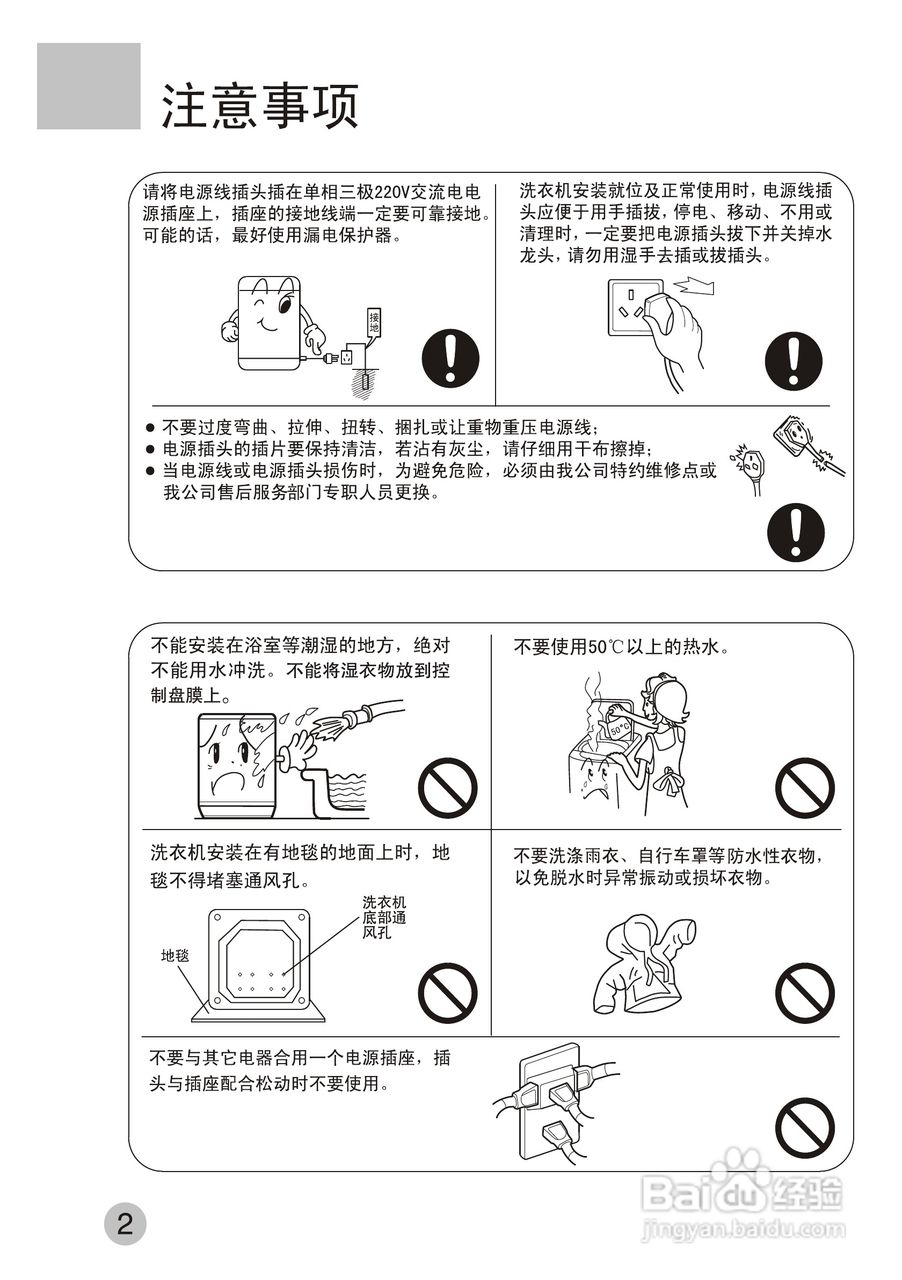 注意事项

请将电源线插头插在单相三极220V交流电电源插座上，插座的接地线端一定要可靠接地。可能的话，最好使用漏电保护器。

接地

洗衣机安装就位及正常使用时，电源线插头应便于用手插拔，停电、移动、不用或清理时，一定要把电源插头拔下并关掉水龙头，请勿用湿手去插或拔插头。

● 不要过度弯曲、拉伸、扭转、捆扎或让重物重压电源线；
● 电源插头的插片要保持清洁，若沾有灰尘，请仔细用干布擦掉；
● 当电源线或电源插头损伤时，为避免危险，必须由我公司特约维修点或我公司售后服务部门专职人员更换。

不能安装在浴室等潮湿的地方，绝对不能用水冲洗。不能将湿衣物放到控制盘膜上。

不要使用50℃以上的热水。

50℃

洗衣机安装在有地毯的地面上时，地毯不得堵塞通风孔。

洗衣机底部通风孔

地毯

不要洗涤雨衣、自行车罩等防水性衣物，以免脱水时异常振动或损坏衣物。

不要与其它电器合用一个电源插座，插头与插座配合松动时不要使用。

2

Baidu经验
jingyan.baidu.com