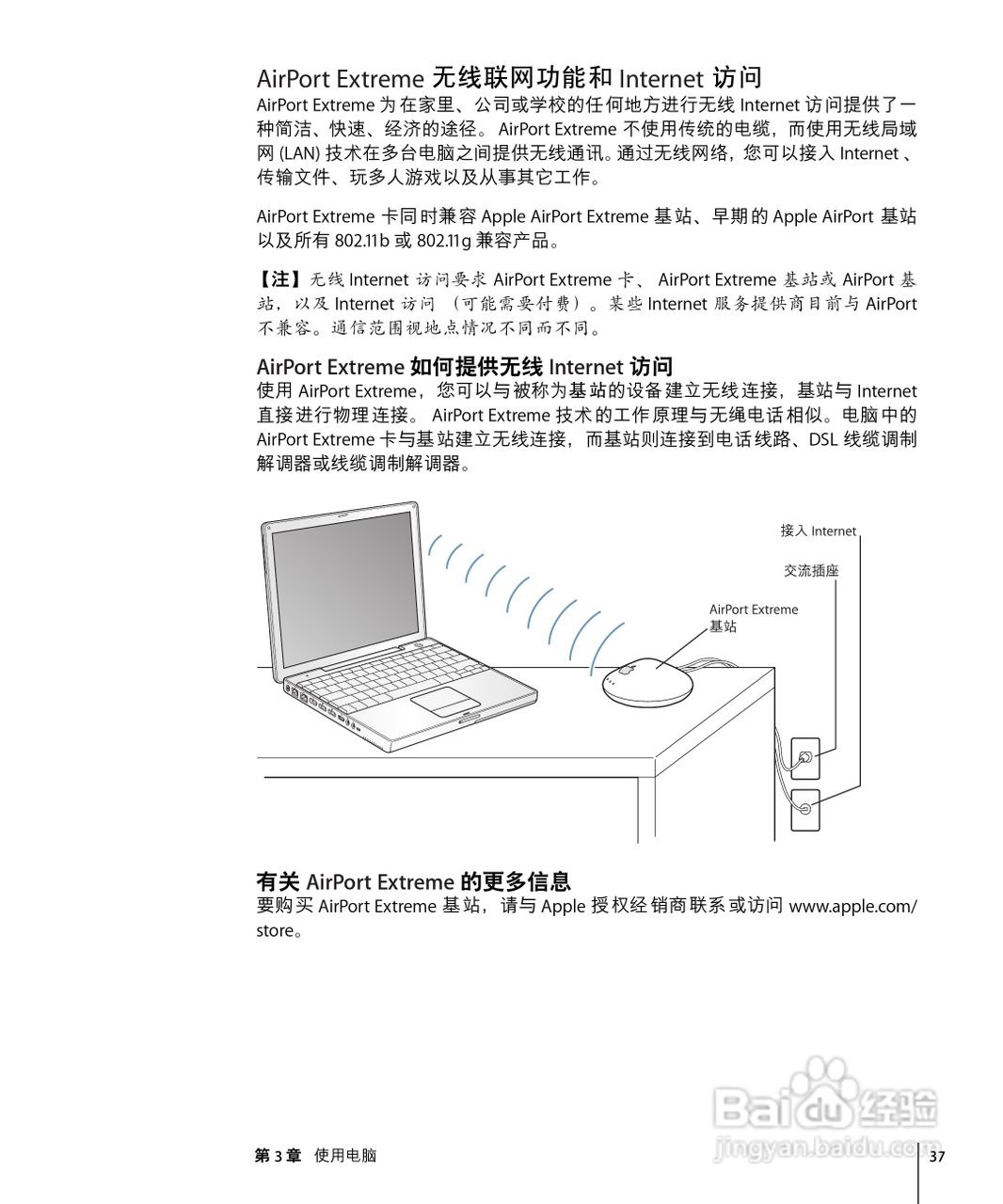 AirPort Extreme 无线联网功能和 Internet 访问
AirPort Extreme 为在家里、公司或学校的任何地方进行无线 Internet 访问提供了一种简洁、快速、经济的途径。 AirPort Extreme 不使用传统的电缆，而使用无线局域网 (LAN) 技术在多台电脑之间提供无线通讯。通过无线网络，您可以接入 Internet 、传输文件、玩多人游戏以及从事其它工作。

AirPort Extreme 卡同时兼容 Apple AirPort Extreme 基站、早期的 Apple AirPort 基站以及所有 802.11b 或 802.11g 兼容产品。

【注】无线 Internet 访问要求 AirPort Extreme 卡、 AirPort Extreme 基站或 AirPort 基站，以及 Internet 访问 （可能需要付费）。某些 Internet 服务提供商目前与 AirPort 不兼容。通信范围视地点情况不同而不同。

AirPort Extreme 如何提供无线 Internet 访问
使用 AirPort Extreme，您可以与被称为基站的设备建立无线连接，基站与 Internet 直接进行物理连接。 AirPort Extreme 技术的工作原理与无绳电话相似。电脑中的 AirPort Extreme 卡与基站建立无线连接，而基站则连接到电话线路、DSL 线缆调制解调器或线缆调制解调器。

接入 Internet
交流插座
AirPort Extreme
基站

有关 AirPort Extreme 的更多信息
要购买 AirPort Extreme 基站，请与 Apple 授权经销商联系或访问 www.apple.com/store。

Baidu 经验
jingyan.baidu.com

第 3 章 使用电脑
37