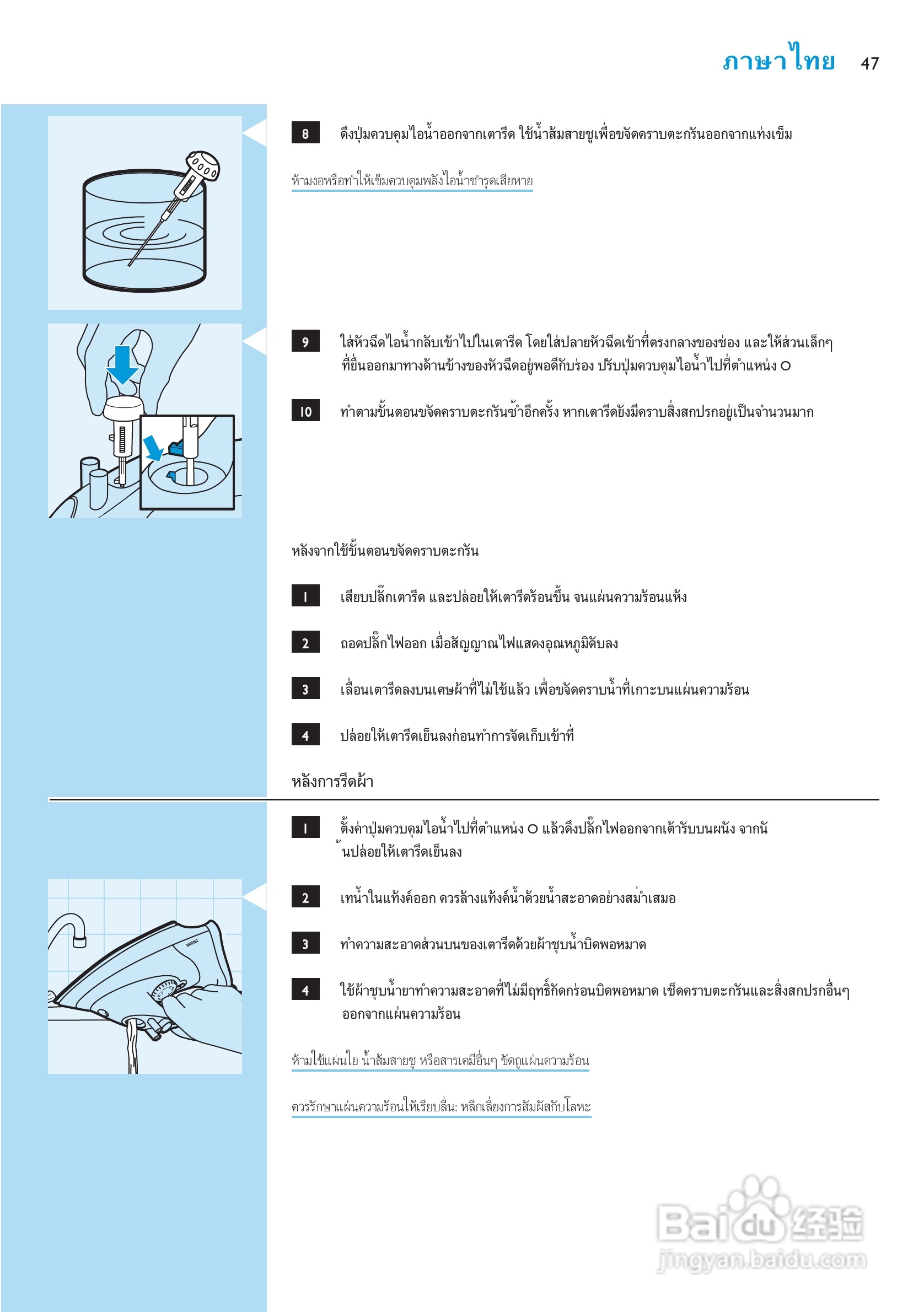 ภาษาไทย 47

8 ดึงปุ่มควบคุมไอน้ำออกจากเตารีด ใช้น้ำส้มสายชูเพื่อขจัดคราบตะกรันออกจากแท่งเข็ม

ห้ามงอหรือทำให้เข็มควบคุมพลังไอน้ำชำรุดเสียหาย

9 ใส่หัวฉีดไอน้ำกลับเข้าไปในเตารีด โดยใส่ปลายหัวฉีดเข้าที่ตรงกลางของช่อง และให้ส่วนเล็กๆ ที่ยื่นออกมาทางด้านข้างของหัวฉีดอยู่พอดีกับร่อง ปรับปุ่มควบคุมไอน้ำไปที่ตำแหน่ง O

10 ทำตามขั้นตอนขจัดคราบตะกรันซ้ำอีกครั้ง หากเตารีดยังมีคราบสิ่งสกปรกอยู่เป็นจำนวนมาก

หลังจากใช้ขั้นตอนขจัดคราบตะกรัน

1 เสียบปลั๊กเตารีด และปล่อยให้เตารีดร้อนขึ้น จนแผ่นความร้อนแห้ง

2 ถอดปลั๊กไฟออก เมื่อสัญญาณไฟแสดงอุณหภูมิดับลง

3 เลื่อนเตารีดลงบนเศษผ้าที่ไม่ใช้แล้ว เพื่อขจัดคราบน้ำที่เกาะบนแผ่นความร้อน

4 ปล่อยให้เตารีดเย็นลงก่อนทำการจัดเก็บเข้าที่

หลังการรีดผ้า

1 ตั้งค่าปุ่มควบคุมไอน้ำไปที่ตำแหน่ง O แล้วดึงปลั๊กไฟออกจากเต้ารับบนผนัง จากนั้นปล่อยให้เตารีดเย็นลง

2 เทน้ำในแท้งค์ออก ควรล้างแท้งค์น้ำด้วยน้ำสะอาดอย่างสม่ำเสมอ

3 ทำความสะอาดส่วนบนของเตารีดด้วยผ้าชุบน้ำบิดพอหมาด

4 ใช้ผ้าชุบน้ำยาทำความสะอาดที่ไม่มีฤทธิ์กัดกร่อนบิดพอหมาด เช็ดคราบตะกรันและสิ่งสกปรกอื่นๆ ออกจากแผ่นความร้อน

ห้ามใช้แผ่นใย น้ำส้มสายชู หรือสารเคมีอื่นๆ ขัดถูแผ่นความร้อน

ควรรักษาแผ่นความร้อนให้เรียบลื่น: หลีกเลี่ยงการสัมผัสกับโลหะ

Baidu 经验
jingyan.baidu.com