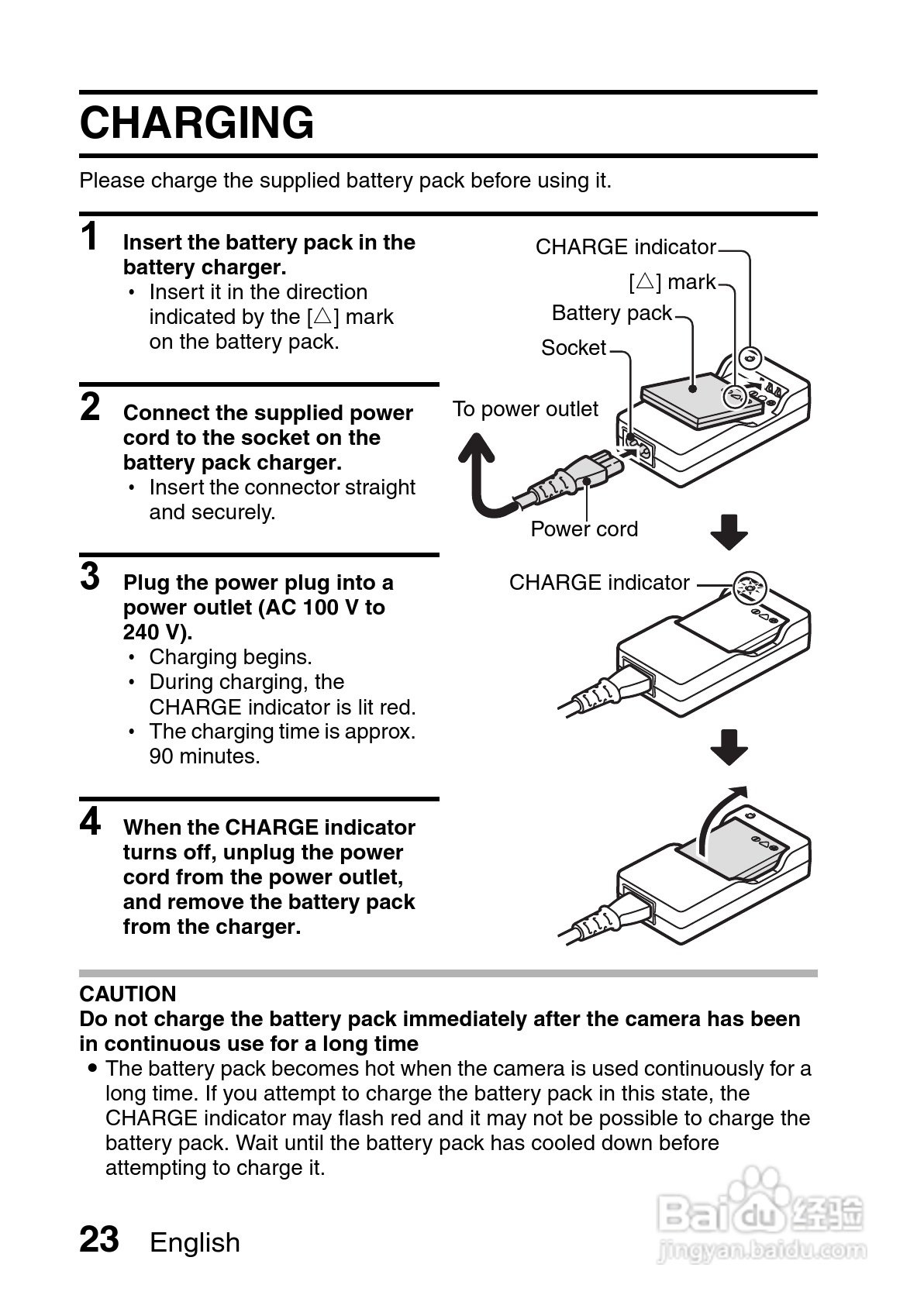 CHARGING

Please charge the supplied battery pack before using it.

1 Insert the battery pack in the battery charger.
• Insert it in the direction indicated by the [△] mark on the battery pack.

2 Connect the supplied power cord to the socket on the battery pack charger.
• Insert the connector straight and securely.

3 Plug the power plug into a power outlet (AC 100 V to 240 V).
• Charging begins.
• During charging, the CHARGE indicator is lit red.
• The charging time is approx. 90 minutes.

4 When the CHARGE indicator turns off, unplug the power cord from the power outlet, and remove the battery pack from the charger.

CHARGE indicator
[△] mark
Battery pack
Socket
To power outlet
Power cord
CHARGE indicator

CAUTION
Do not charge the battery pack immediately after the camera has been in continuous use for a long time
• The battery pack becomes hot when the camera is used continuously for a long time. If you attempt to charge the battery pack in this state, the CHARGE indicator may flash red and it may not be possible to charge the battery pack. Wait until the battery pack has cooled down before attempting to charge it.

23 English

Baidu 经验
jingyan.baidu.com