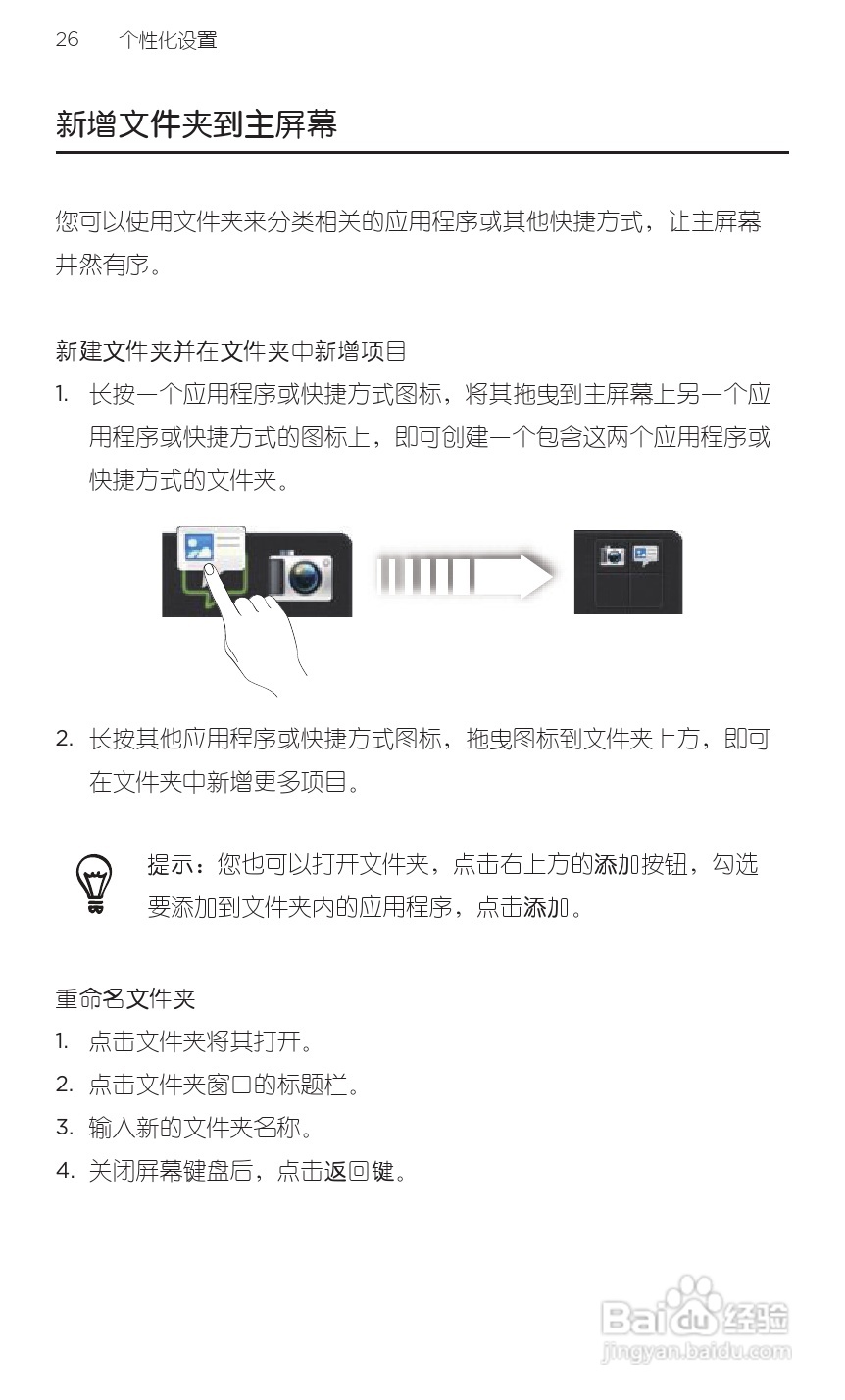 26 个性化设置

新增文件夹到主屏幕

您可以使用文件夹来分类相关的应用程序或其他快捷方式，让主屏幕井然有序。

新建文件夹并在文件夹中新增项目

1. 长按一个应用程序或快捷方式图标，将其拖曳到主屏幕上另一个应用程序或快捷方式的图标上，即可创建一个包含这两个应用程序或快捷方式的文件夹。

2. 长按其他应用程序或快捷方式图标，拖曳图标到文件夹上方，即可在文件夹中新增更多项目。

提示：您也可以打开文件夹，点击右上方的添加按钮，勾选要添加到文件夹内的应用程序，点击添加。

重命名文件夹

1. 点击文件夹将其打开。
2. 点击文件夹窗口的标题栏。
3. 输入新的文件夹名称。
4. 关闭屏幕键盘后，点击返回键。

Baidu 经验
jingyan.baidu.com