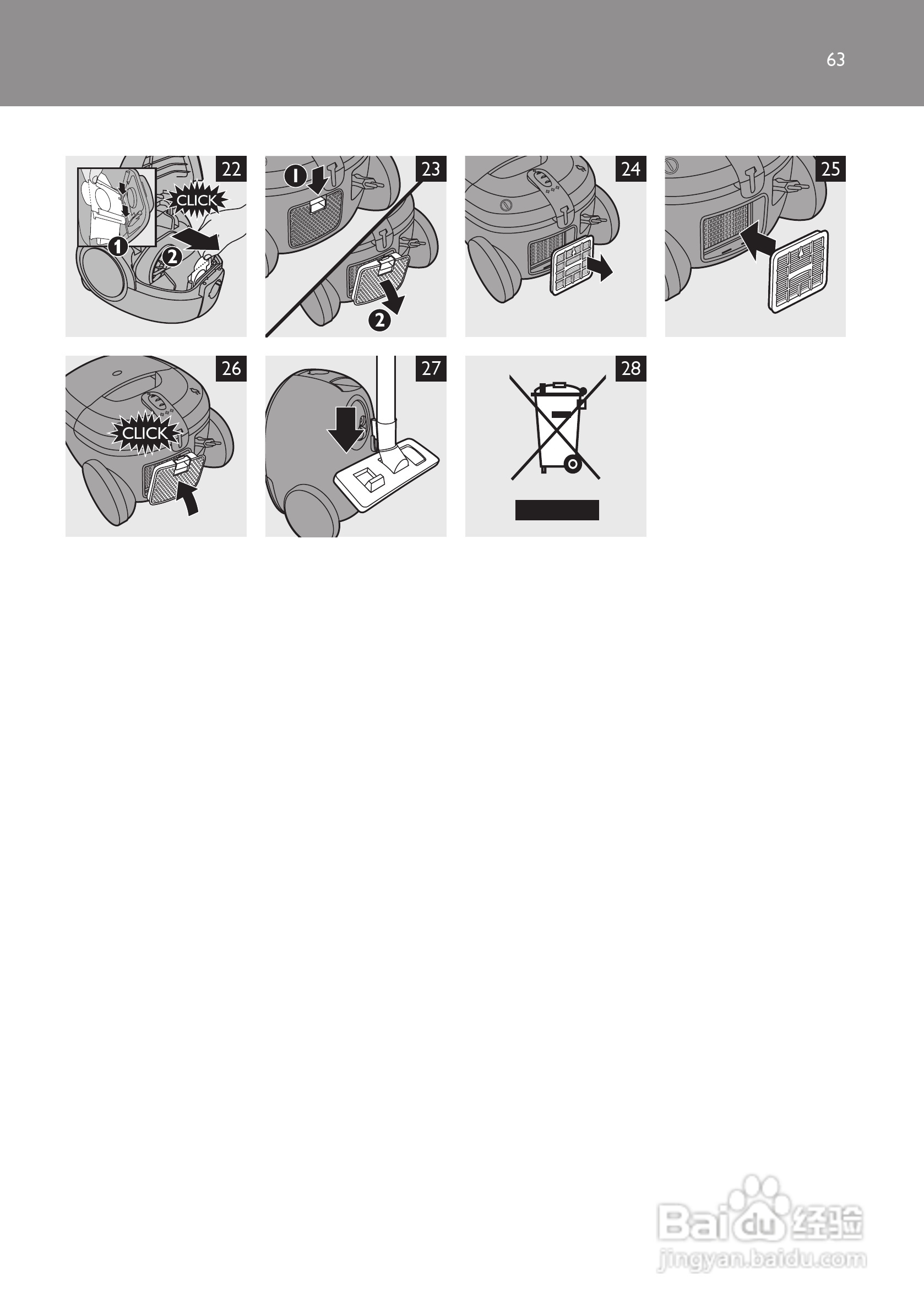 63

22
CLICK
1
2

23
1
2

24

25

26
CLICK

27

28

Baidu 经验
jingyan.baidu.com