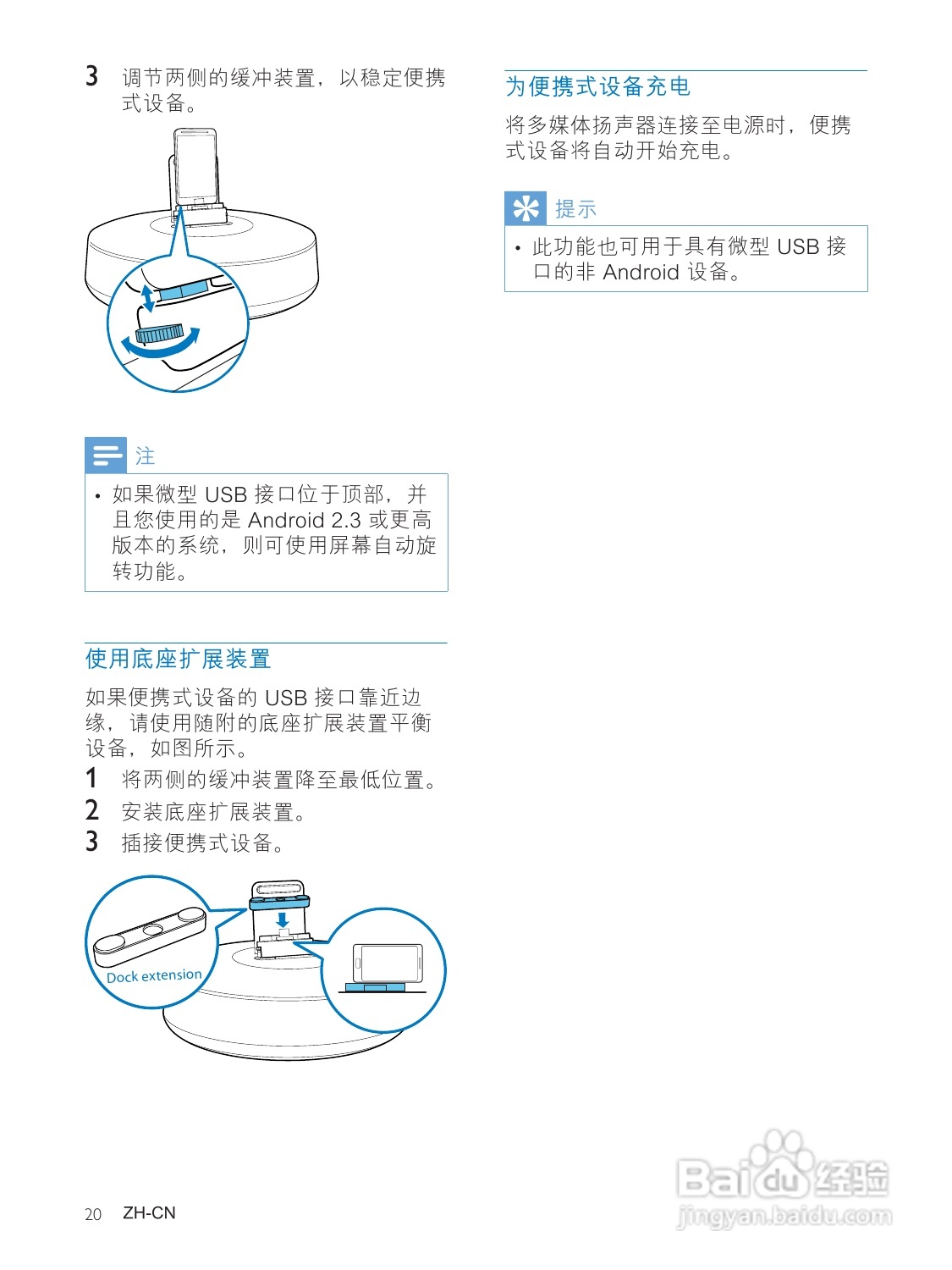 3 调节两侧的缓冲装置，以稳定便携式设备。

注

• 如果微型 USB 接口位于顶部，并且您使用的是 Android 2.3 或更高版本的系统，则可使用屏幕自动旋转功能。

使用底座扩展装置

如果便携式设备的 USB 接口靠近边缘，请使用随附的底座扩展装置平衡设备，如图所示。

1 将两侧的缓冲装置降至最低位置。
2 安装底座扩展装置。
3 插接便携式设备。

Dock extension

为便携式设备充电

将多媒体扬声器连接至电源时，便携式设备将自动开始充电。

提示

• 此功能也可用于具有微型 USB 接口的非 Android 设备。

20 ZH-CN

Baidu经验
jingyan.baidu.com