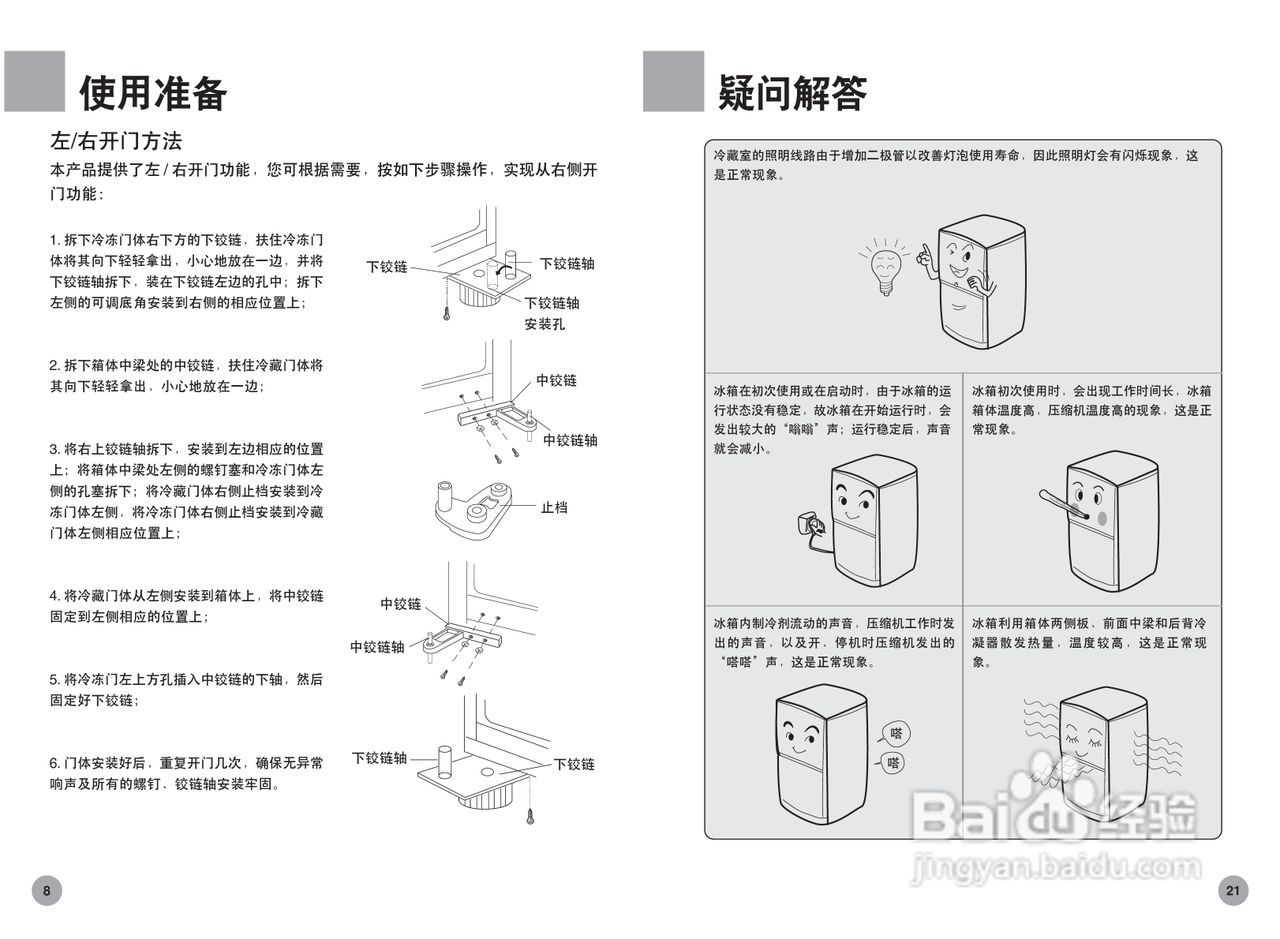 使用准备

左/右开门方法

本产品提供了左 / 右开门功能，您可根据需要，按如下步骤操作，实现从右侧开门功能：

1. 拆下冷冻门体右下方的下铰链，扶住冷冻门体将其向下轻轻拿出，小心地放在一边，并将下铰链轴拆下，装在下铰链左边的孔中；拆下左侧的可调底角安装到右侧的相应位置上；

下铰链
下铰链轴
下铰链轴安装孔

2. 拆下箱体中梁处的中铰链，扶住冷藏门体将其向下轻轻拿出，小心地放在一边；

中铰链
中铰链轴

3. 将右上铰链轴拆下，安装到左边相应的位置上；将箱体中梁处左侧的螺钉塞和冷冻门体左侧的孔塞拆下；将冷藏门体右侧止档安装到冷冻门体左侧，将冷冻门体右侧止档安装到冷藏门体左侧相应位置上；

止档

4. 将冷藏门体从左侧安装到箱体上，将中铰链固定到左侧相应的位置上；

中铰链
中铰链轴

5. 将冷冻门左上方孔插入中铰链的下轴，然后固定好下铰链；

6. 门体安装好后，重复开门几次，确保无异常响声及所有的螺钉、铰链轴安装牢固。

下铰链轴
下铰链

8

疑问解答

冷藏室的照明线路由于增加二极管以改善灯泡使用寿命，因此照明灯会有闪烁现象，这是正常现象。

冰箱在初次使用或在启动时，由于冰箱的运行状态没有稳定，故冰箱在开始运行时，会发出较大的“嗡嗡”声；运行稳定后，声音就会减小。

冰箱初次使用时，会出现工作时间长，冰箱箱体温度高，压缩机温度高的现象，这是正常现象。

冰箱内制冷剂流动的声音，压缩机工作时发出的声音，以及开、停机时压缩机发出的“嗒嗒”声，这是正常现象。

嗒
嗒

冰箱利用箱体两侧板、前面中梁和后背冷凝器散发热量，温度较高，这是正常现象。

Baidu经验
jingyan.baidu.com

21