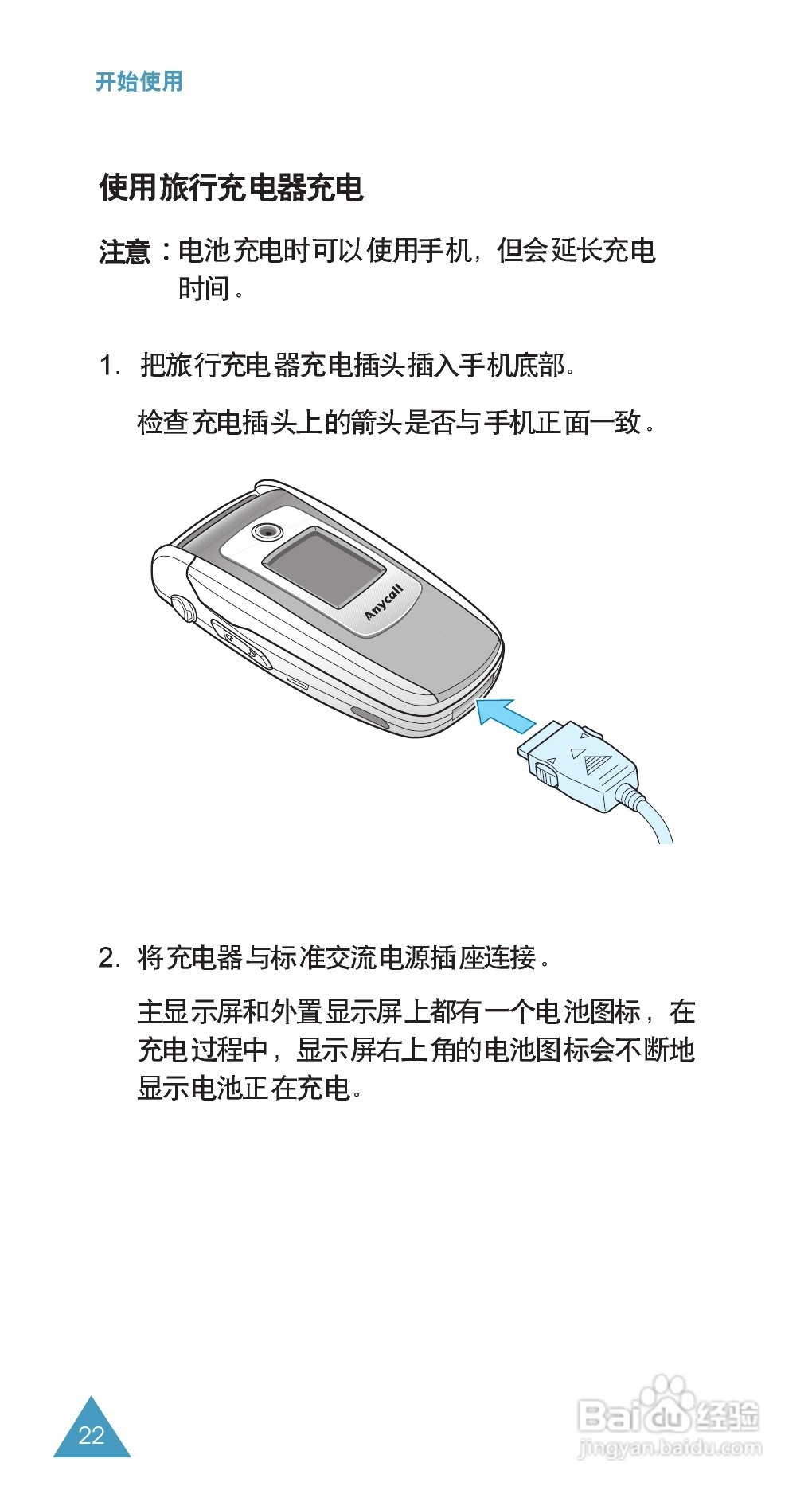 开始使用

使用旅行充电器充电

注意：电池充电时可以使用手机，但会延长充电时间。

1. 把旅行充电器充电插头插入手机底部。

检查充电插头上的箭头是否与手机正面一致。

Anycall

2. 将充电器与标准交流电源插座连接。

主显示屏和外置显示屏上都有一个电池图标，在充电过程中，显示屏右上角的电池图标会不断地显示电池正在充电。

22

Baidu经验
jingyan.baidu.com