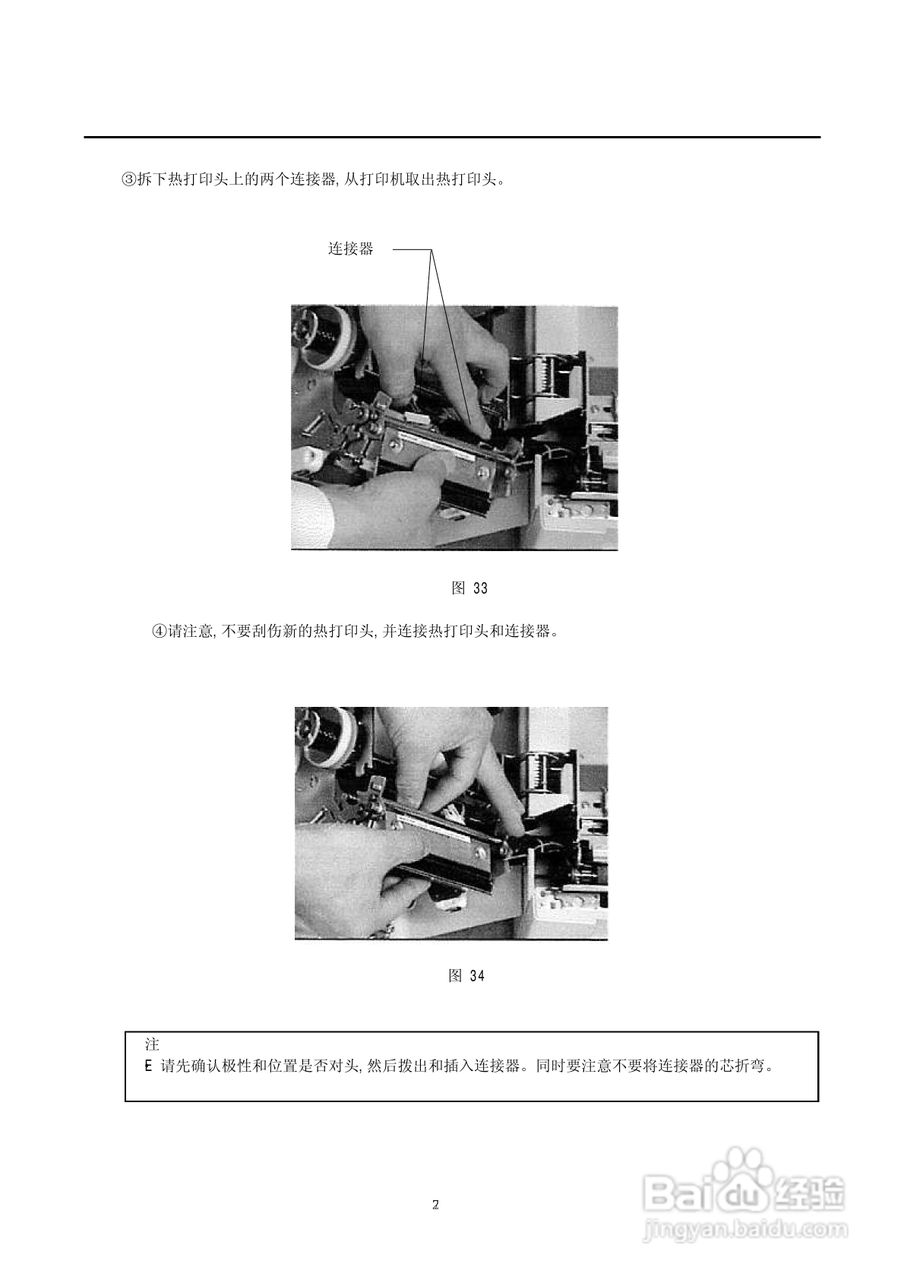 ③拆下热打印头上的两个连接器,从打印机取出热打印头。

连接器

图 33

④请注意,不要刮伤新的热打印头,并连接热打印头和连接器。

图 34

注
E 请先确认极性和位置是否对头,然后拨出和插入连接器。同时要注意不要将连接器的芯折弯。

2

Baidu经验
jingyan.baidu.com