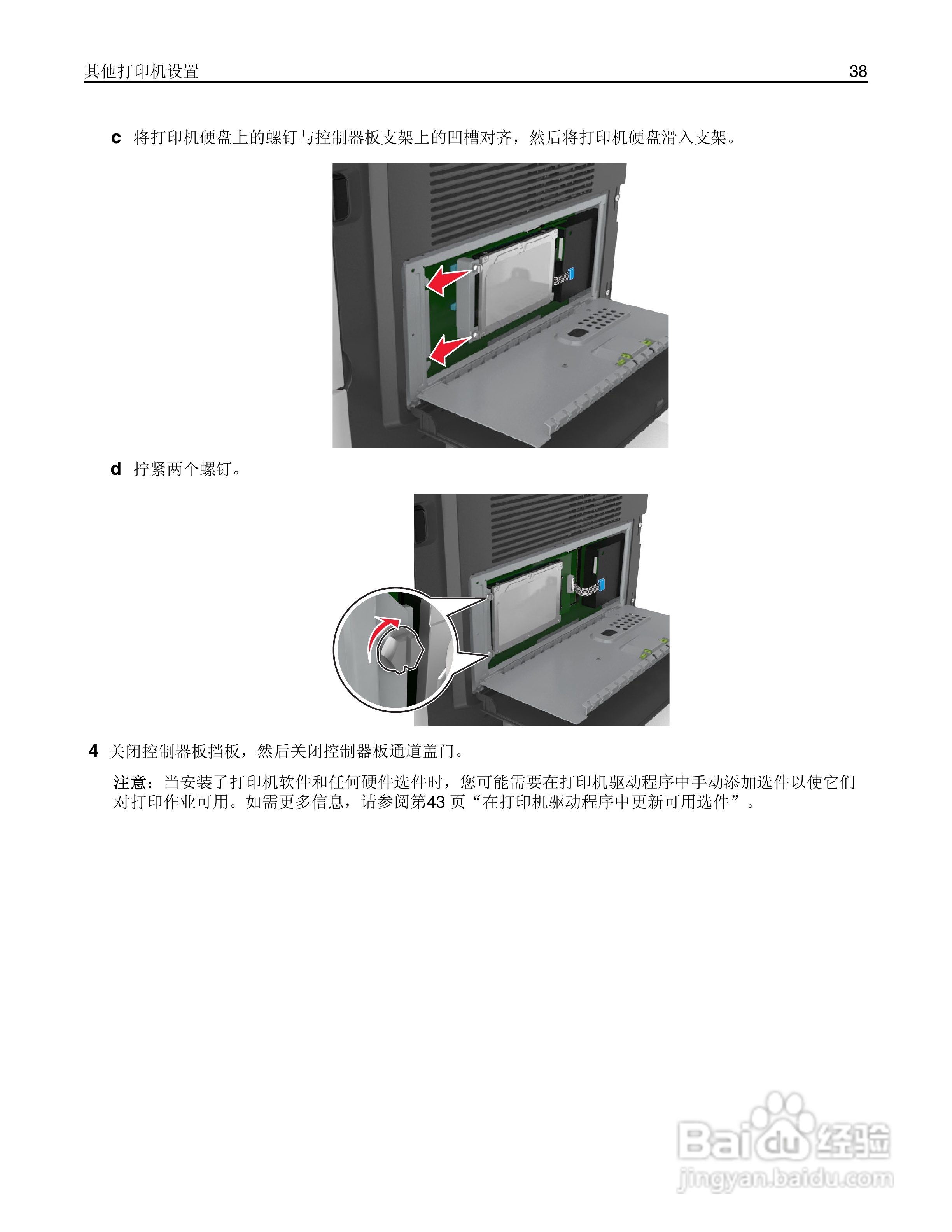 其他打印机设置 38

c 将打印机硬盘上的螺钉与控制器板支架上的凹槽对齐，然后将打印机硬盘滑入支架。

d 拧紧两个螺钉。

4 关闭控制器板挡板，然后关闭控制器板通道盖门。

注意：当安装了打印机软件和任何硬件选件时，您可能需要在打印机驱动程序中手动添加选件以使它们对打印作业可用。如需更多信息，请参阅第43 页“在打印机驱动程序中更新可用选件”。

Baidu经验
jingyan.baidu.com