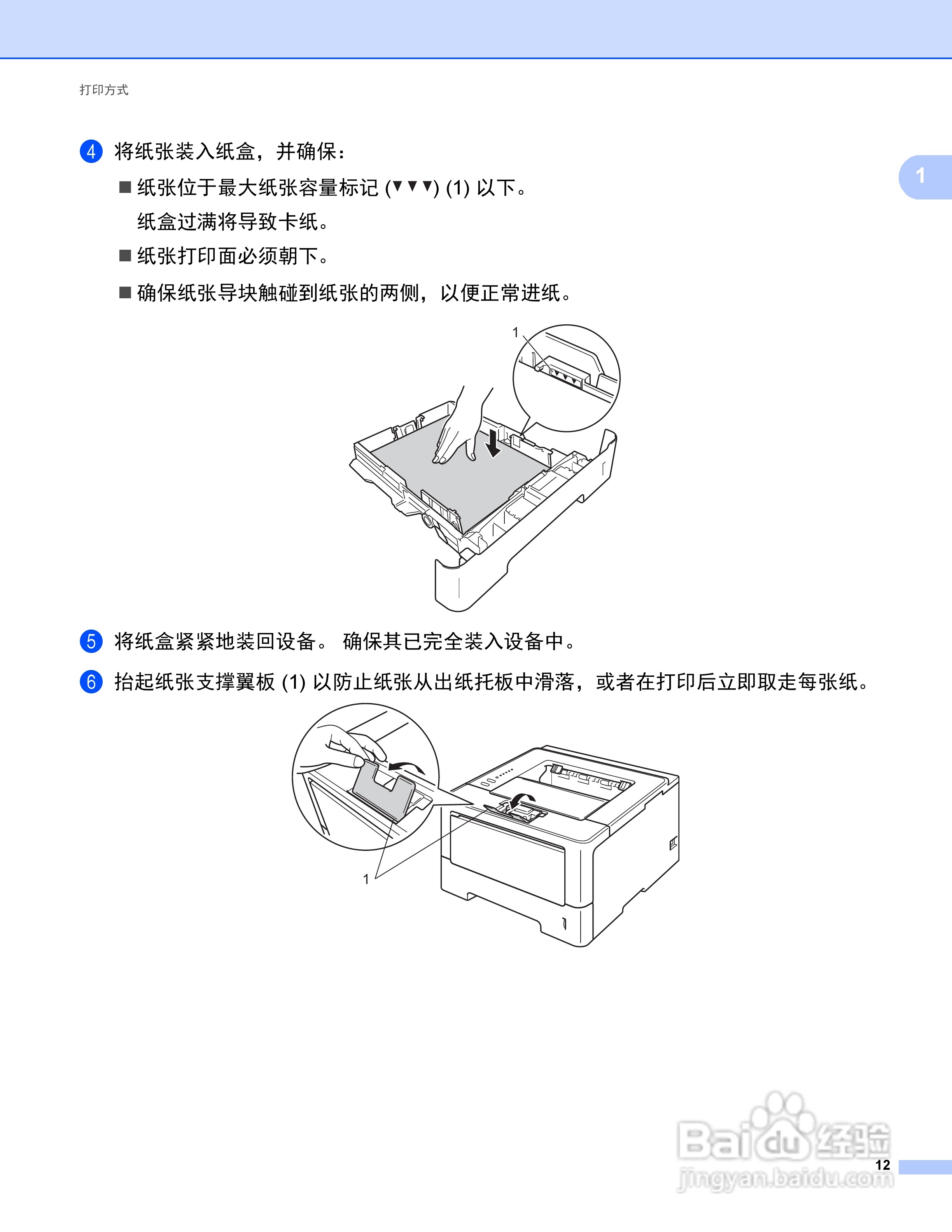 打印方式

1

4 将纸张装入纸盒，并确保：

■ 纸张位于最大纸张容量标记 (▼▼▼) (1) 以下。
纸盒过满将导致卡纸。

■ 纸张打印面必须朝下。

■ 确保纸张导块触碰到纸张的两侧，以便正常进纸。

1

5 将纸盒紧紧地装回设备。 确保其已完全装入设备中。

6 抬起纸张支撑翼板 (1) 以防止纸张从出纸托板中滑落，或者在打印后立即取走每张纸。

1

Baidu经验
jingyan.baidu.com

12