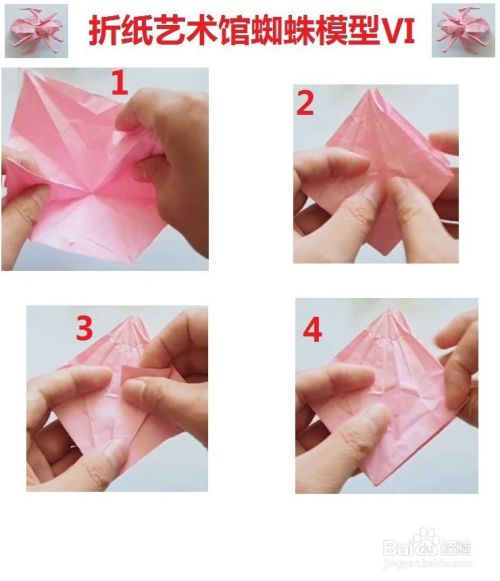 折纸艺术馆蜘蛛模型VI

1

2

3

4

Baidu经验
jingyan.baidu.com