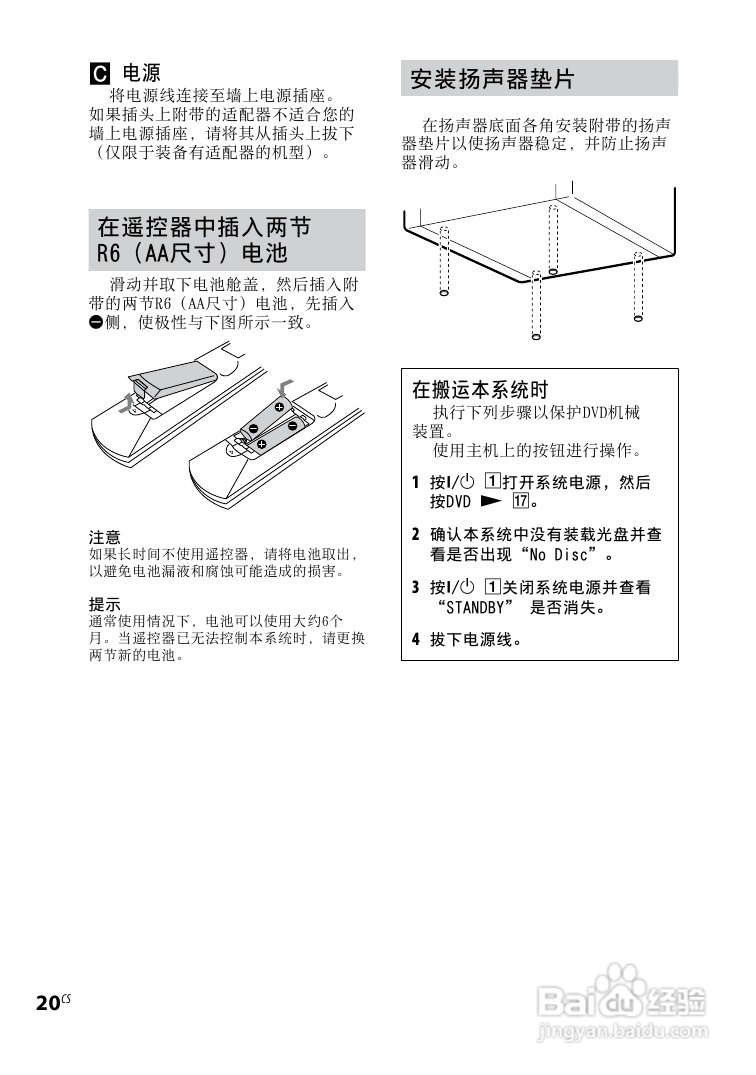 C 电源

将电源线连接至墙上电源插座。如果插头上附带的适配器不适合您的墙上电源插座，请将其从插头上拔下（仅限于装备有适配器的机型）。

在遥控器中插入两节R6（AA尺寸）电池

滑动并取下电池舱盖，然后插入附带的两节R6（AA尺寸）电池，先插入⊖侧，使极性与下图所示一致。

注意
如果长时间不使用遥控器，请将电池取出，以避免电池漏液和腐蚀可能造成的损害。

提示
通常使用情况下，电池可以使用大约6个月。当遥控器已无法控制本系统时，请更换两节新的电池。

安装扬声器垫片

在扬声器底面各角安装附带的扬声器垫片以使扬声器稳定，并防止扬声器滑动。

在搬运本系统时

执行下列步骤以保护DVD机械装置。

使用主机上的按钮进行操作。

1 按I/⏻ 1打开系统电源，然后按DVD ► 17。

2 确认本系统中没有装载光盘并查看是否出现“No Disc”。

3 按I/⏻ 1关闭系统电源并查看“STANDBY” 是否消失。

4 拔下电源线。

20CS

Baidu经验
jingyan.baidu.com