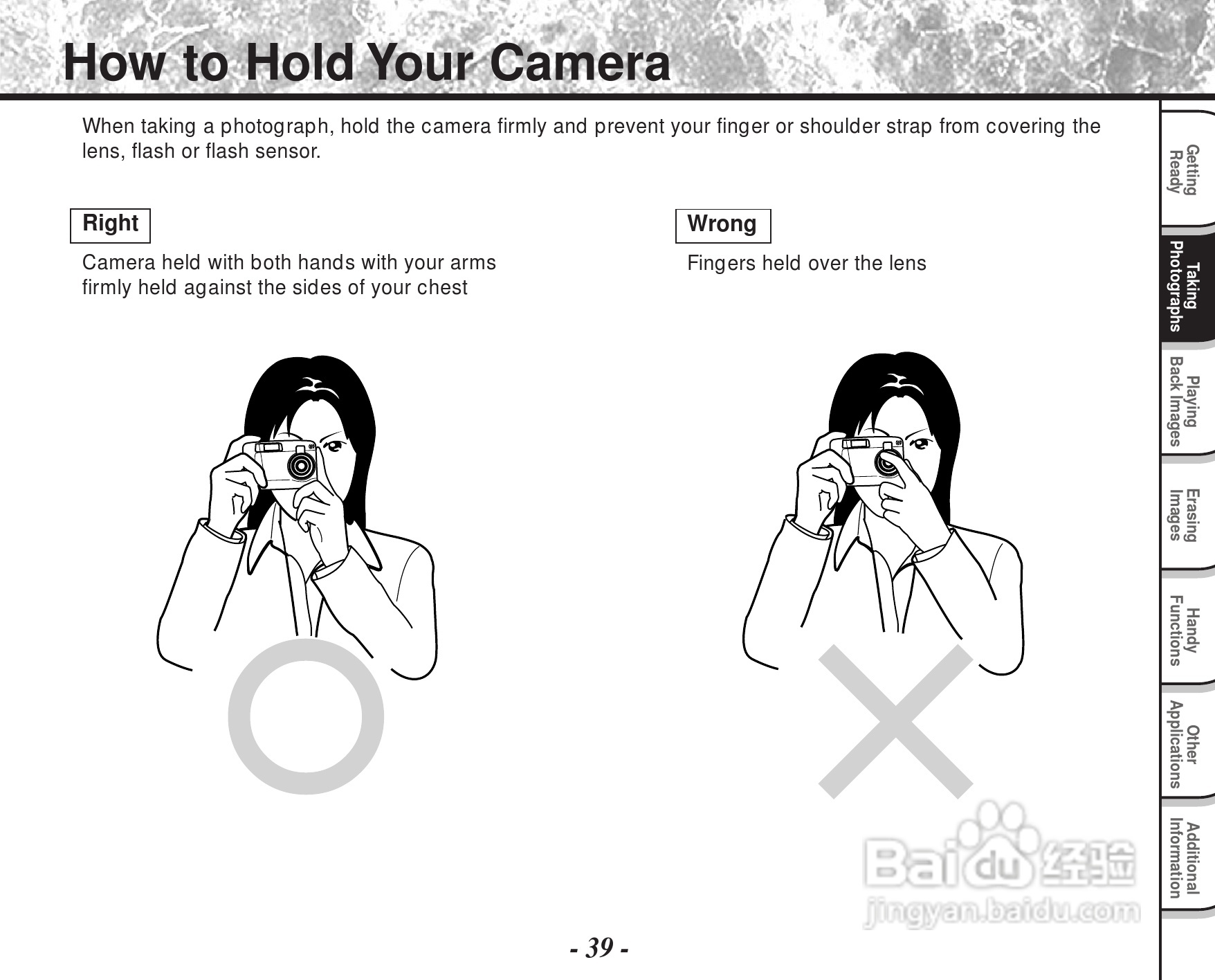 How to Hold Your Camera

When taking a photograph, hold the camera firmly and prevent your finger or shoulder strap from covering the lens, flash or flash sensor.

Right

Camera held with both hands with your arms firmly held against the sides of your chest

Wrong

Fingers held over the lens

Getting Ready

Taking Photographs

Playing Back Images

Erasing Images

Handy Functions

Other Applications

Additional Information

Baidu 经验
jingyan.baidu.com

- 39 -