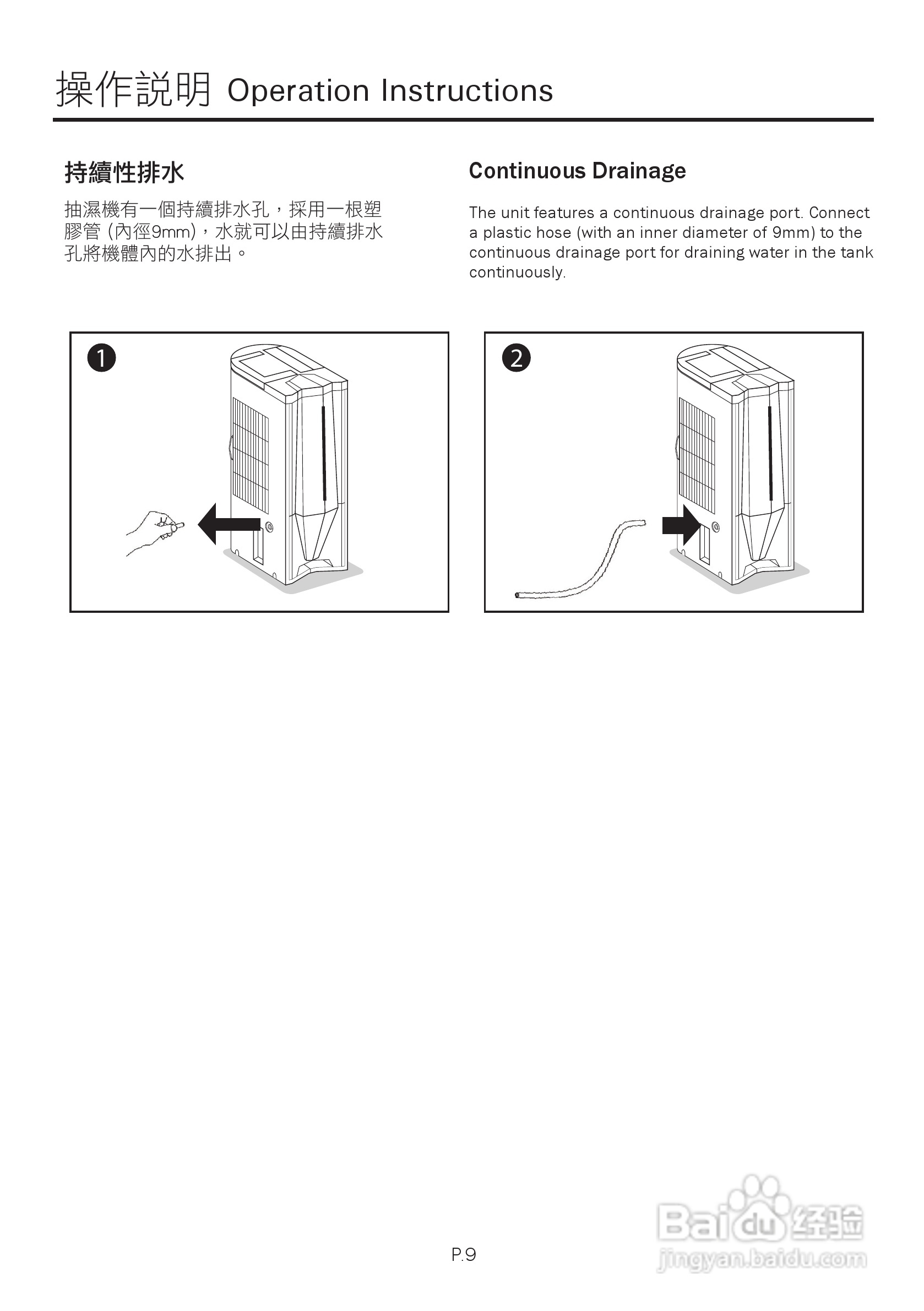 操作說明 Operation Instructions

持續性排水

抽濕機有一個持續排水孔，採用一根塑膠管 (內徑9mm)，水就可以由持續排水孔將機體內的水排出。

Continuous Drainage

The unit features a continuous drainage port. Connect a plastic hose (with an inner diameter of 9mm) to the continuous drainage port for draining water in the tank continuously.

1

2

P.9

Baidu 经验
jingyan.baidu.com