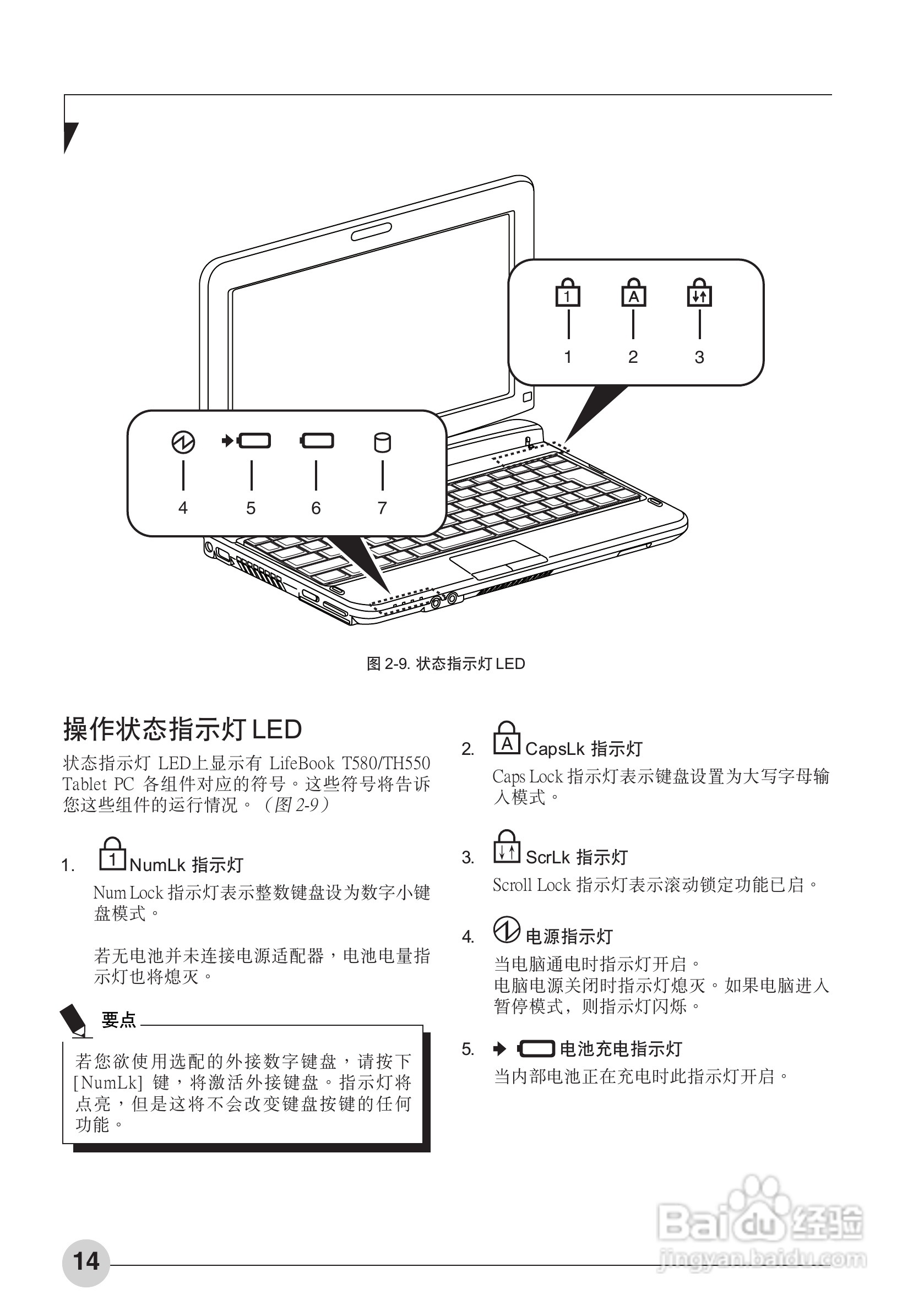 1 2 3

4 5 6 7

图 2-9. 状态指示灯 LED

操作状态指示灯 LED

状态指示灯 LED上显示有 LifeBook T580/TH550 Tablet PC 各组件对应的符号。这些符号将告诉您这些组件的运行情况。（图 2-9）

1. NumLk 指示灯

Num Lock 指示灯表示整数键盘设为数字小键盘模式。

若无电池并未连接电源适配器，电池电量指示灯也将熄灭。

要点

若您欲使用选配的外接数字键盘，请按下 [NumLk] 键，将激活外接键盘。指示灯将点亮，但是这将不会改变键盘按键的任何功能。

2. CapsLk 指示灯

Caps Lock 指示灯表示键盘设置为大写字母输入模式。

3. ScrLk 指示灯

Scroll Lock 指示灯表示滚动锁定功能已启。

4. 电源指示灯

当电脑通电时指示灯开启。
电脑电源关闭时指示灯熄灭。如果电脑进入暂停模式，则指示灯闪烁。

5. 电池充电指示灯

当内部电池正在充电时此指示灯开启。

14

Baidu 经验
jingyan.baidu.com