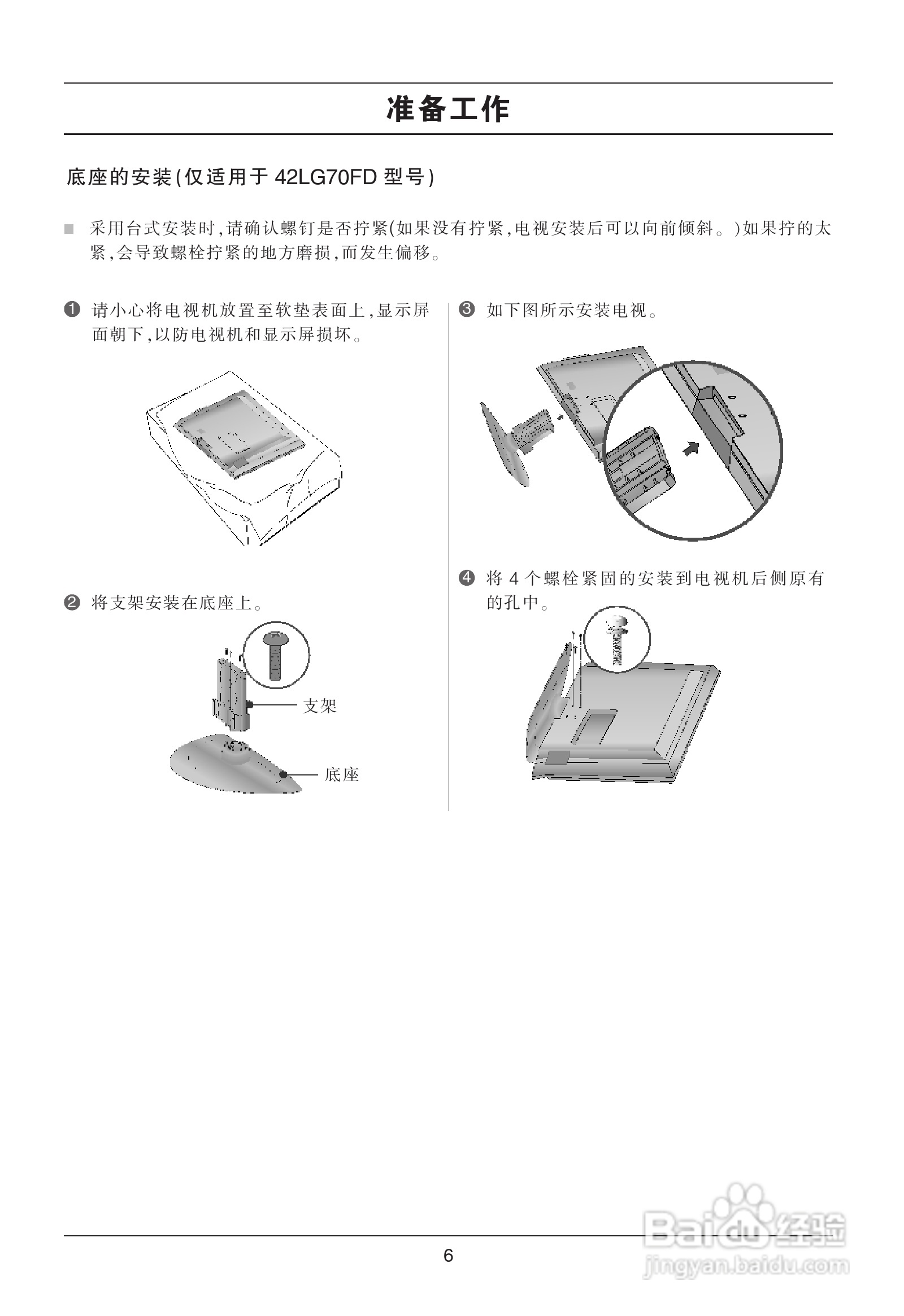 准备工作

底座的安装(仅适用于 42LG70FD 型号)

■ 采用台式安装时,请确认螺钉是否拧紧(如果没有拧紧,电视安装后可以向前倾斜。)如果拧的太紧,会导致螺栓拧紧的地方磨损,而发生偏移。

❶ 请小心将电视机放置至软垫表面上,显示屏面朝下,以防电视机和显示屏损坏。

❷ 将支架安装在底座上。

支架

底座

❸ 如下图所示安装电视。

❹ 将 4 个螺栓紧固的安装到电视机后侧原有的孔中。

6

Baidu 经验
jingyan.baidu.com