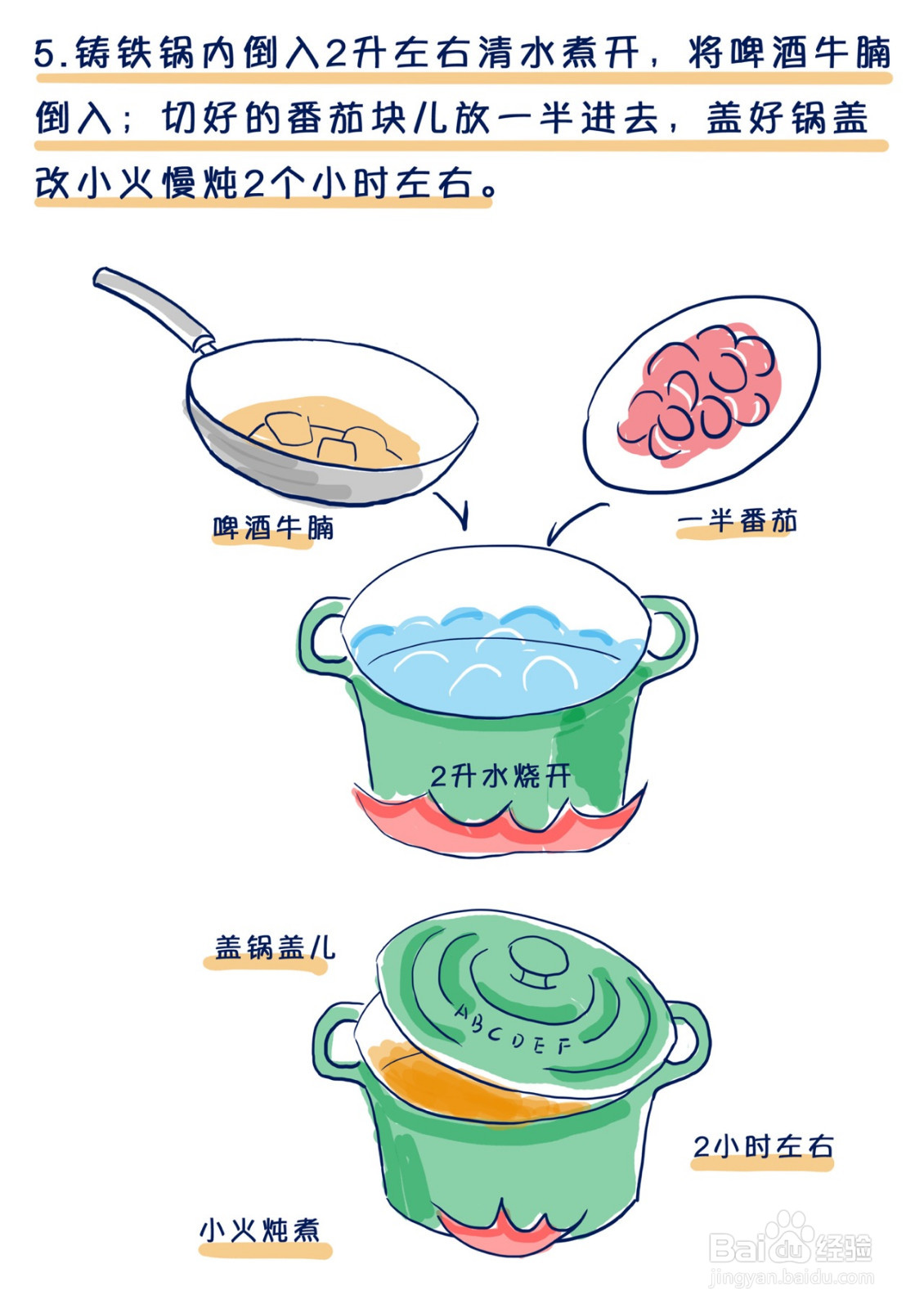 5.铸铁锅内倒入2升左右清水煮开，将啤酒牛腩倒入；切好的番茄块儿放一半进去，盖好锅盖改小火慢炖2个小时左右。

啤酒牛腩

一半番茄

2升水烧开

盖锅盖儿

ABCDEF

2小时左右

小火炖煮

Baidu经验
jingyan.baidu.com