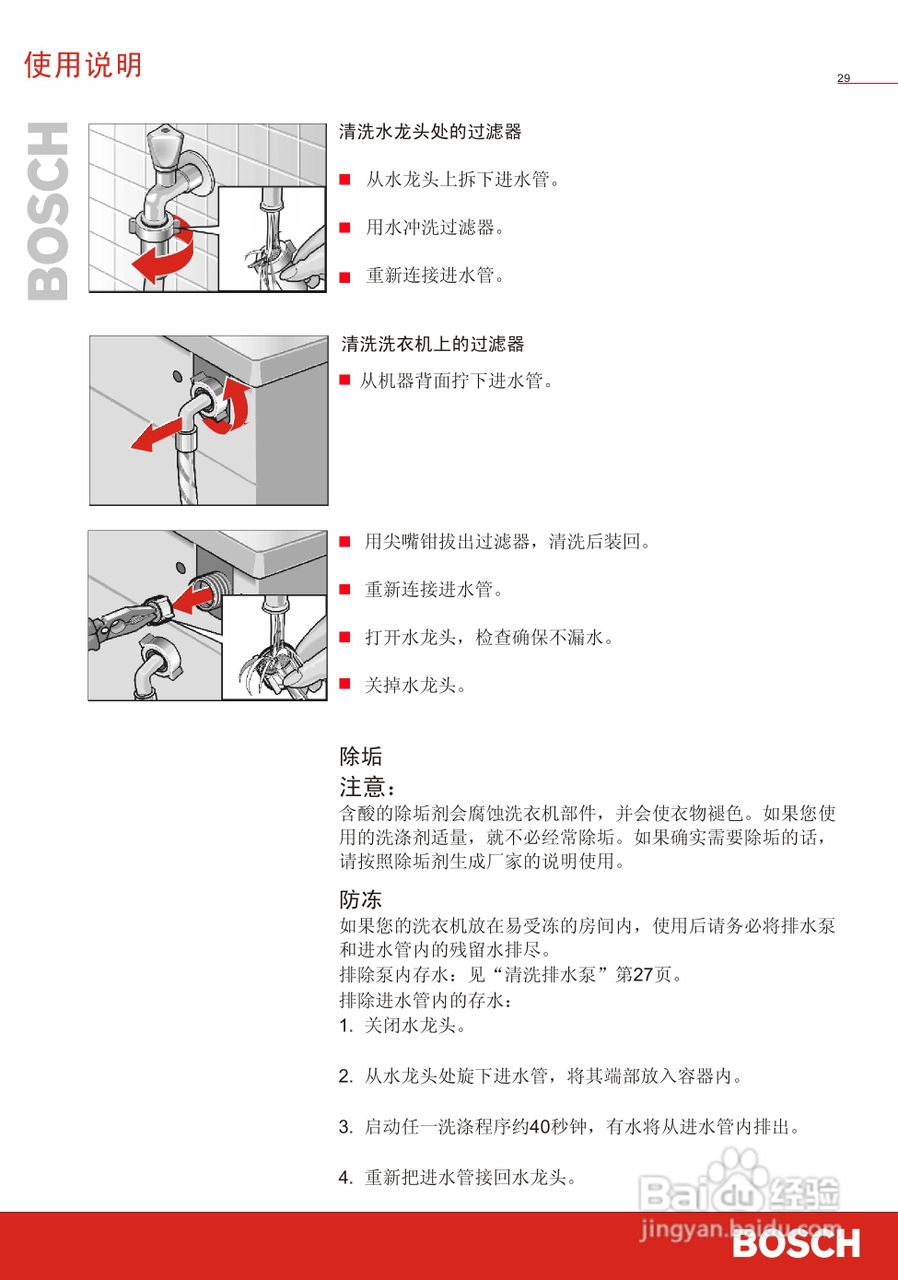 使用说明

29

BOSCH

清洗水龙头处的过滤器

■ 从水龙头上拆下进水管。

■ 用水冲洗过滤器。

■ 重新连接进水管。

清洗洗衣机上的过滤器

■ 从机器背面拧下进水管。

■ 用尖嘴钳拔出过滤器，清洗后装回。

■ 重新连接进水管。

■ 打开水龙头，检查确保不漏水。

■ 关掉水龙头。

除垢

注意：

含酸的除垢剂会腐蚀洗衣机部件，并会使衣物褪色。如果您使用的洗涤剂适量，就不必经常除垢。如果确实需要除垢的话，请按照除垢剂生成厂家的说明使用。

防冻

如果您的洗衣机放在易受冻的房间内，使用后请务必将排水泵和进水管内的残留水排尽。

排除泵内存水：见“清洗排水泵”第27页。

排除进水管内的存水：

1. 关闭水龙头。

2. 从水龙头处旋下进水管，将其端部放入容器内。

3. 启动任一洗涤程序约40秒钟，有水将从进水管内排出。

4. 重新把进水管接回水龙头。

Baidu 经验
jingyan.baidu.com

BOSCH