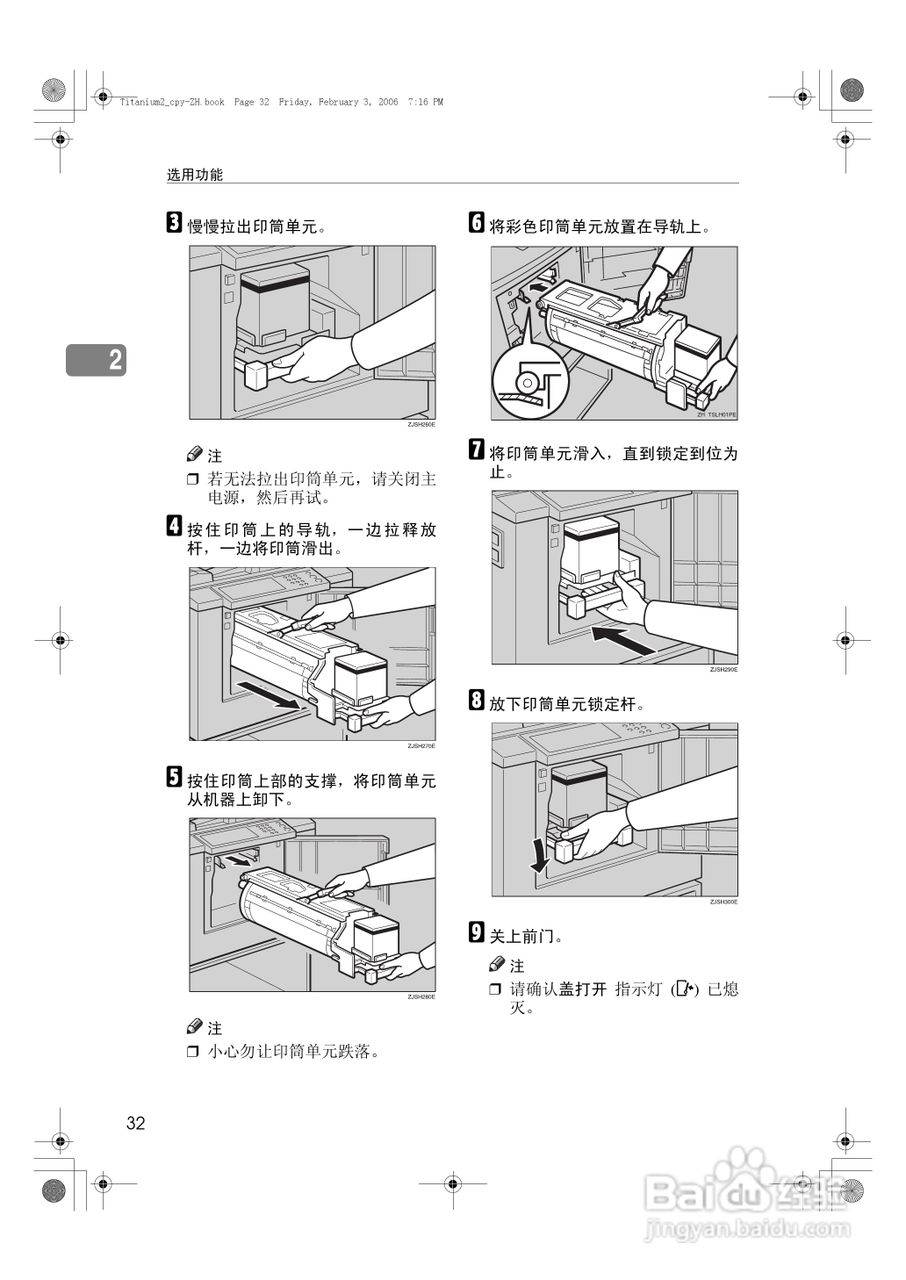 Titanium2_cpy-ZH.book Page 32 Friday, February 3, 2006 7:16 PM

选用功能

2

3 慢慢拉出印筒单元。

ZJSH260E

注

❒ 若无法拉出印筒单元，请关闭主电源，然后再试。

4 按住印筒上的导轨，一边拉释放杆，一边将印筒滑出。

ZJSH270E

5 按住印筒上部的支撑，将印筒单元从机器上卸下。

ZJSH280E

注

❒ 小心勿让印筒单元跌落。

6 将彩色印筒单元放置在导轨上。

ZH TSLH01PE

7 将印筒单元滑入，直到锁定到位为止。

ZJSH290E

8 放下印筒单元锁定杆。

ZJSH300E

9 关上前门。

注

❒ 请确认盖打开 指示灯 ( ) 已熄灭。

32

Baidu经验
jingyan.baidu.com