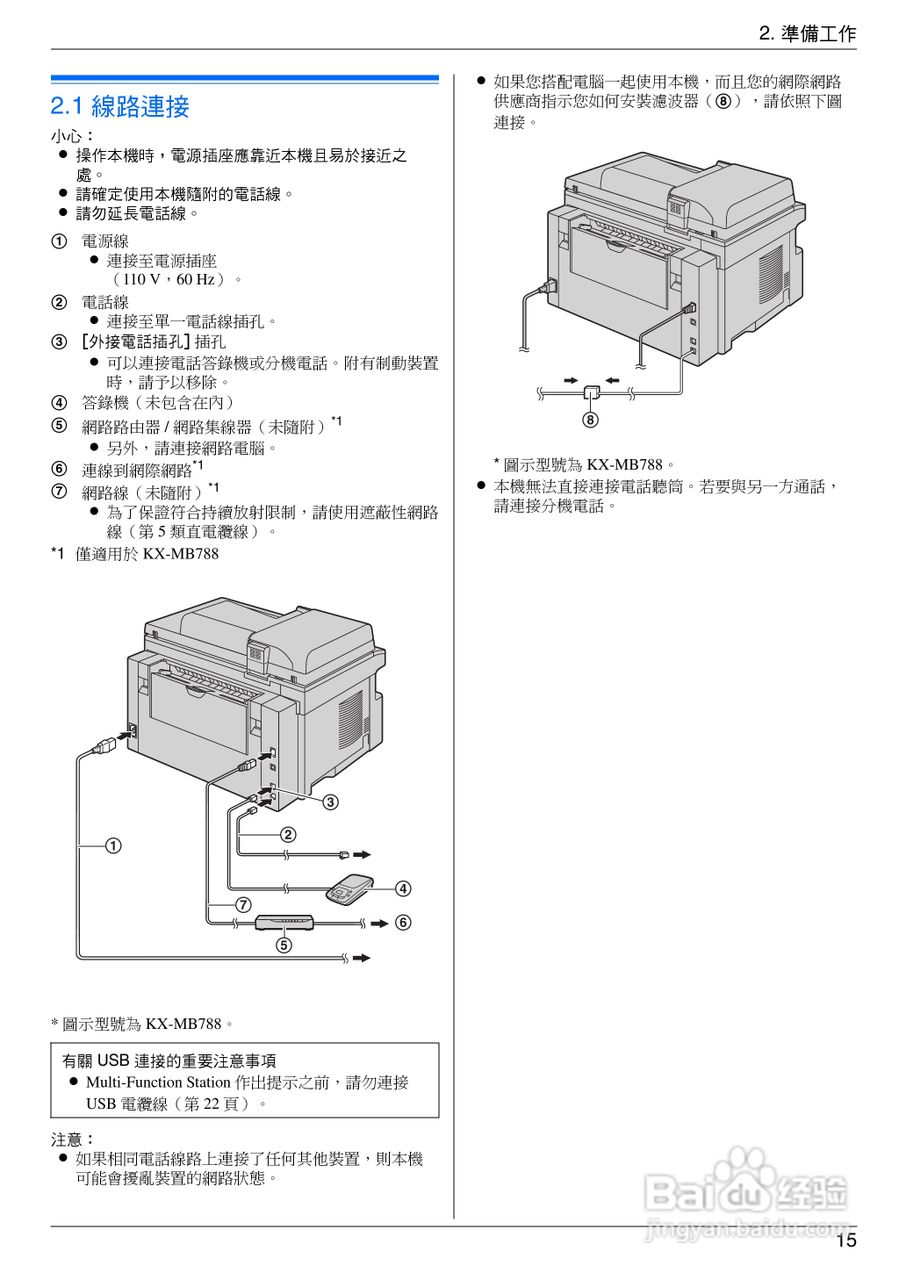 2. 準備工作

2.1 線路連接

小心：
● 操作本機時，電源插座應靠近本機且易於接近之處。
● 請確定使用本機隨附的電話線。
● 請勿延長電話線。

① 電源線
● 連接至電源插座（110 V，60 Hz）。
② 電話線
● 連接至單一電話線插孔。
③ [外接電話插孔] 插孔
● 可以連接電話答錄機或分機電話。附有制動裝置時，請予以移除。
④ 答錄機（未包含在內）
⑤ 網路路由器 / 網路集線器（未隨附）$^{*1}$
● 另外，請連接網路電腦。
⑥ 連線到網際網路$^{*1}$
⑦ 網路線（未隨附）$^{*1}$
● 為了保證符合持續放射限制，請使用遮蔽性網路線（第 5 類直電纜線）。
*1 僅適用於 KX-MB788

③
②
①
④
⑦
⑥
⑤

* 圖示型號為 KX-MB788。

有關 USB 連接的重要注意事項
● Multi-Function Station 作出提示之前，請勿連接 USB 電纜線（第 22 頁）。

注意：
● 如果相同電話線路上連接了任何其他裝置，則本機可能會擾亂裝置的網路狀態。

● 如果您搭配電腦一起使用本機，而且您的網際網路供應商指示您如何安裝濾波器（⑧），請依照下圖連接。

⑧

* 圖示型號為 KX-MB788。
● 本機無法直接連接電話聽筒。若要與另一方通話，請連接分機電話。

Baidu 经验
jingyan.baidu.com

15