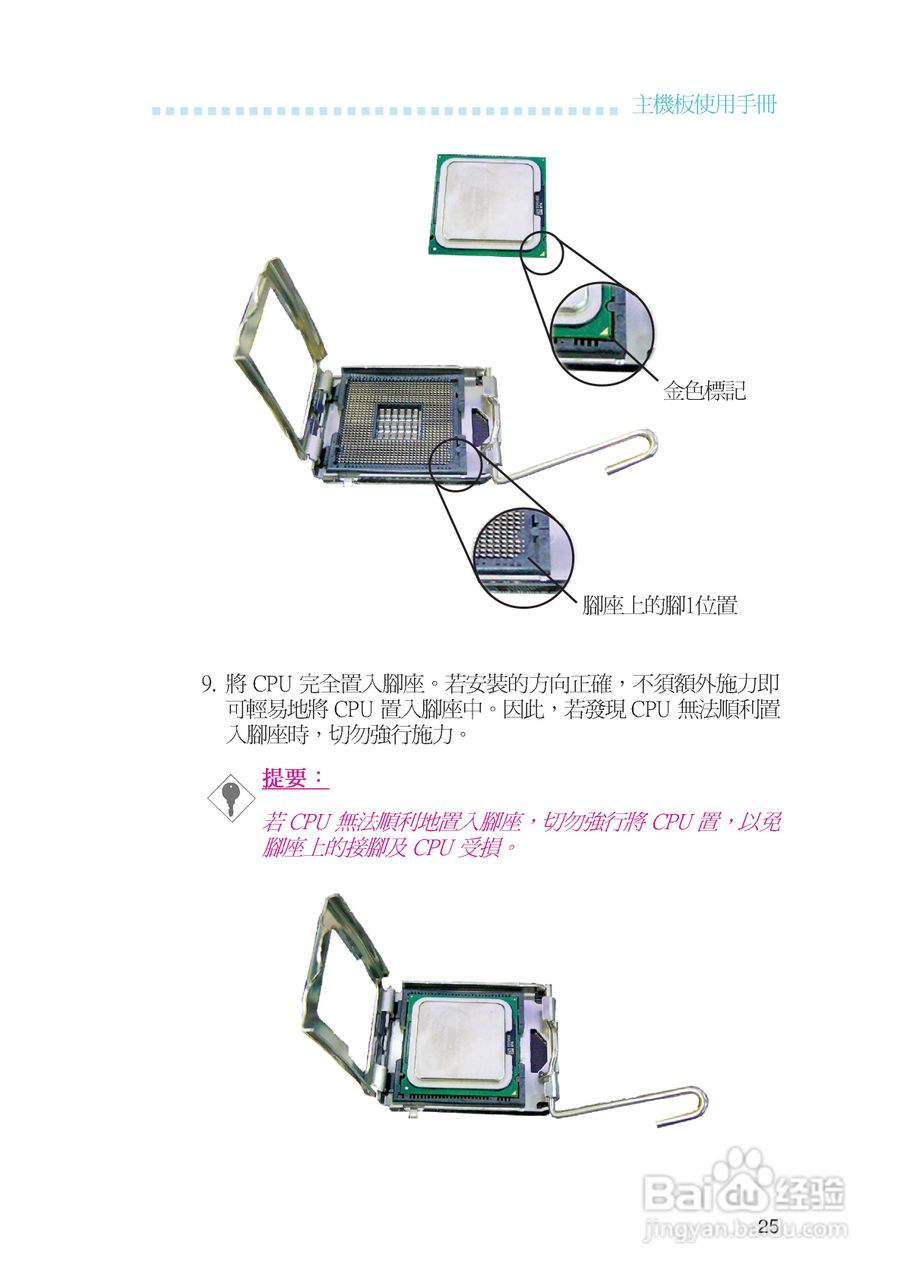 主機板使用手冊

金色標記

腳座上的腳1位置

9. 將 CPU 完全置入腳座。若安裝的方向正確，不須額外施力即可輕易地將 CPU 置入腳座中。因此，若發現 CPU 無法順利置入腳座時，切勿強行施力。

提要：

若 CPU 無法順利地置入腳座，切勿強行將 CPU 置，以免腳座上的接腳及 CPU 受損。

Baidu 经验
jingyan.baidu.com

25