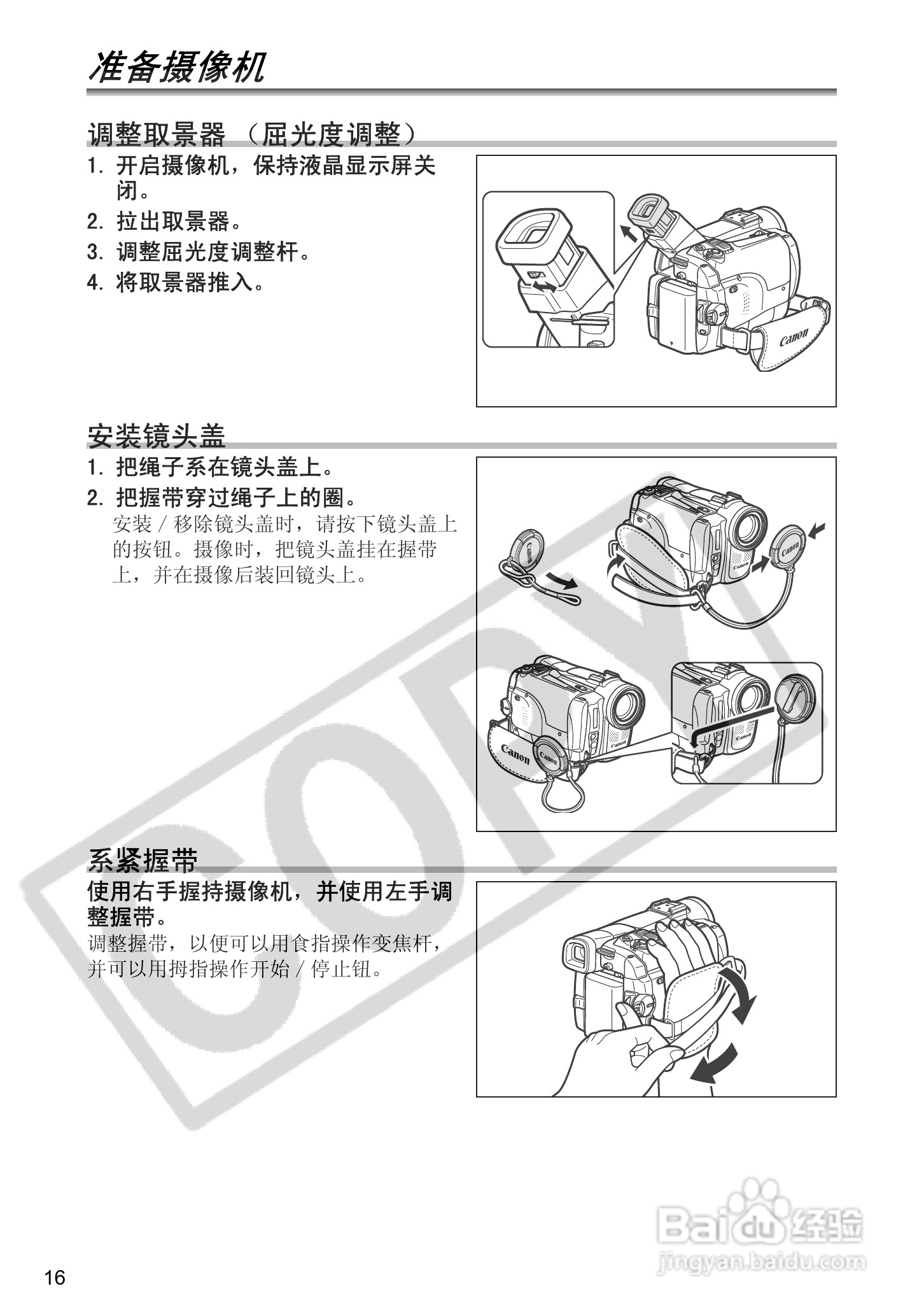 准备摄像机

调整取景器 （屈光度调整）

1. 开启摄像机，保持液晶显示屏关闭。

2. 拉出取景器。

3. 调整屈光度调整杆。

4. 将取景器推入。

Canon

安装镜头盖

1. 把绳子系在镜头盖上。

2. 把握带穿过绳子上的圈。

安装 / 移除镜头盖时，请按下镜头盖上的按钮。摄像时，把镜头盖挂在握带上，并在摄像后装回镜头上。

Canon Canon Canon Canon Canon Canon

系紧握带

使用右手握持摄像机，并使用左手调整握带。

调整握带，以便可以用食指操作变焦杆，并可以用拇指操作开始 / 停止钮。

COPY

Baidu 经验
jingyan.baidu.com

16