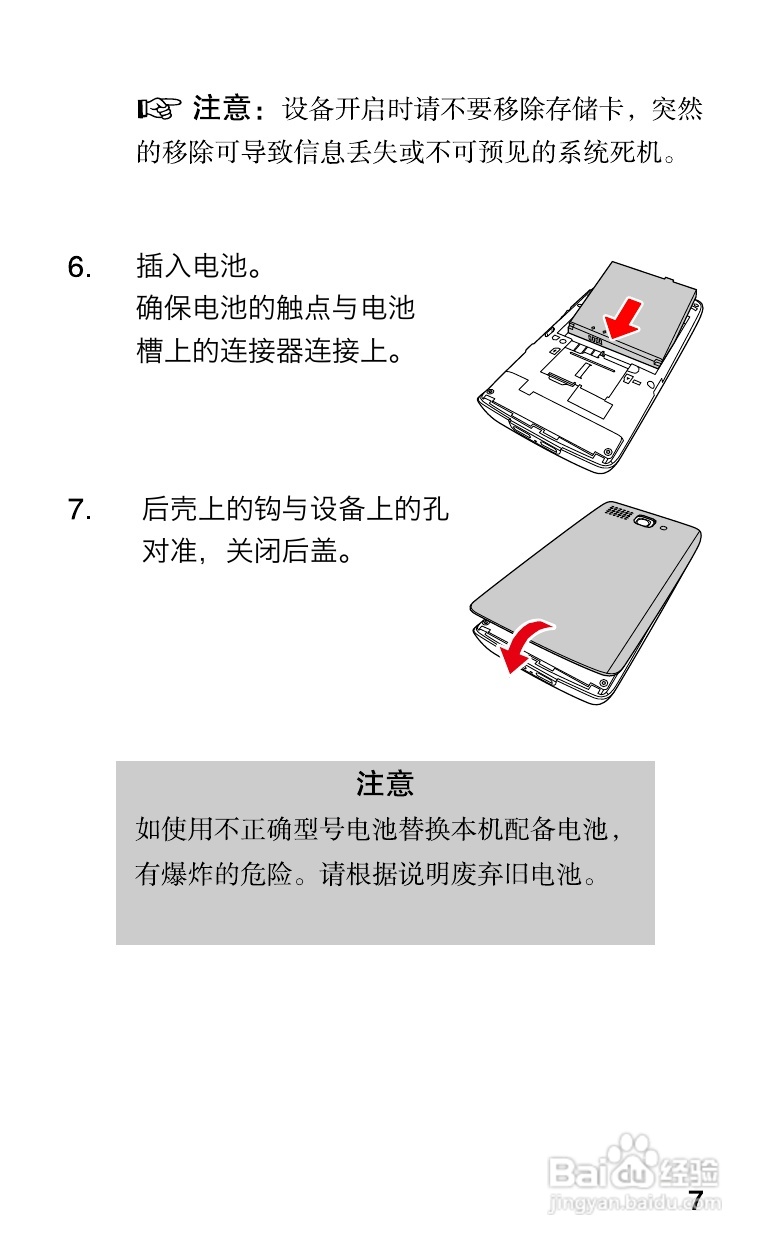 ☞ 注意：设备开启时请不要移除存储卡，突然的移除可导致信息丢失或不可预见的系统死机。

6. 插入电池。
确保电池的触点与电池槽上的连接器连接上。

7. 后壳上的钩与设备上的孔对准，关闭后盖。

注意
如使用不正确型号电池替换本机配备电池，有爆炸的危险。请根据说明废弃旧电池。

Baidu经验
jingyan.baidu.com

7