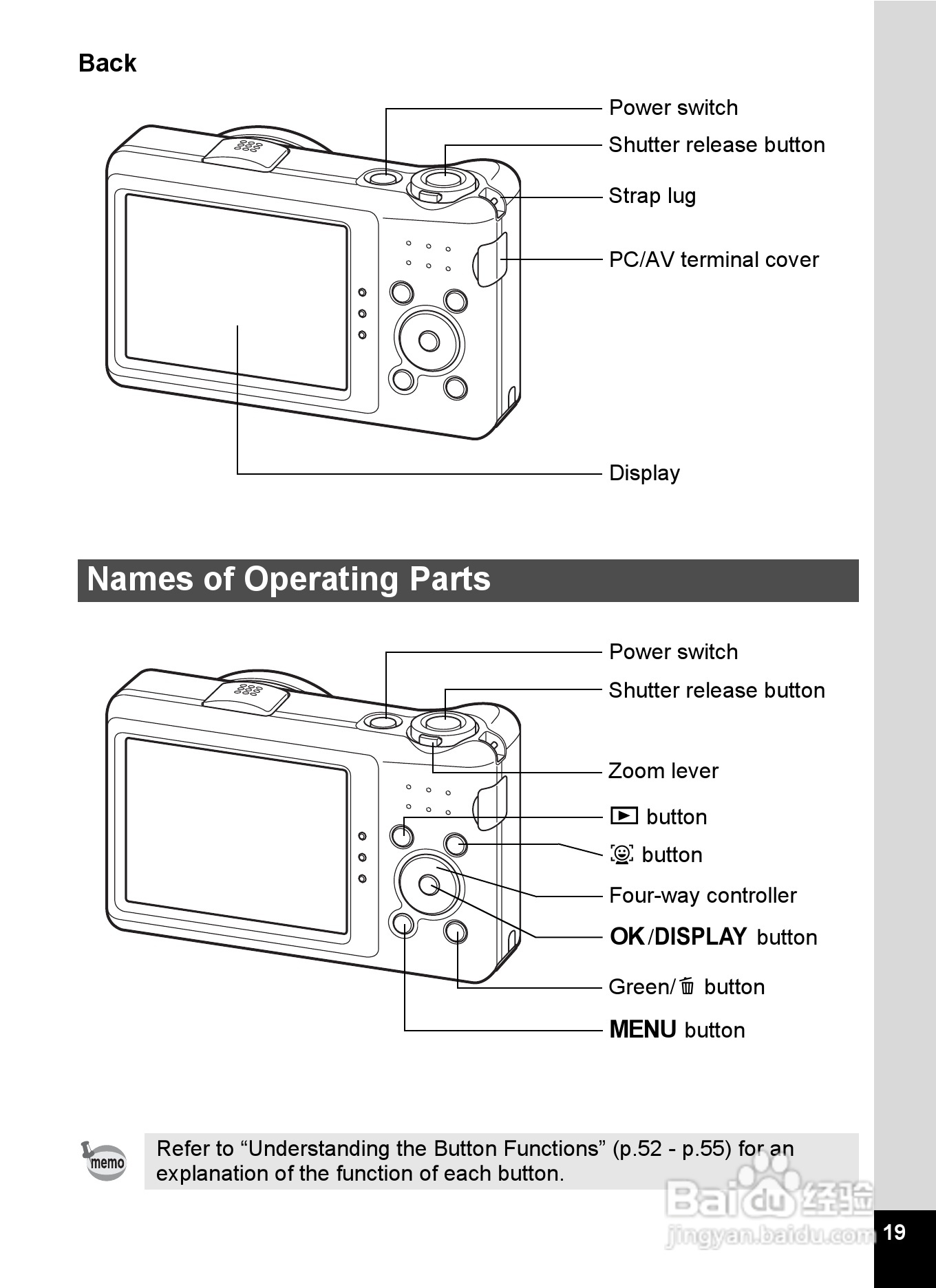 Back

Power switch
Shutter release button
Strap lug
PC/AV terminal cover
Display

Names of Operating Parts

Power switch
Shutter release button
Zoom lever
▶ button
☺ button
Four-way controller
OK/DISPLAY button
Green/🗑 button
MENU button

memo

Refer to “Understanding the Button Functions” (p.52 - p.55) for an explanation of the function of each button.

Baidu 经验
jingyan.baidu.com

19