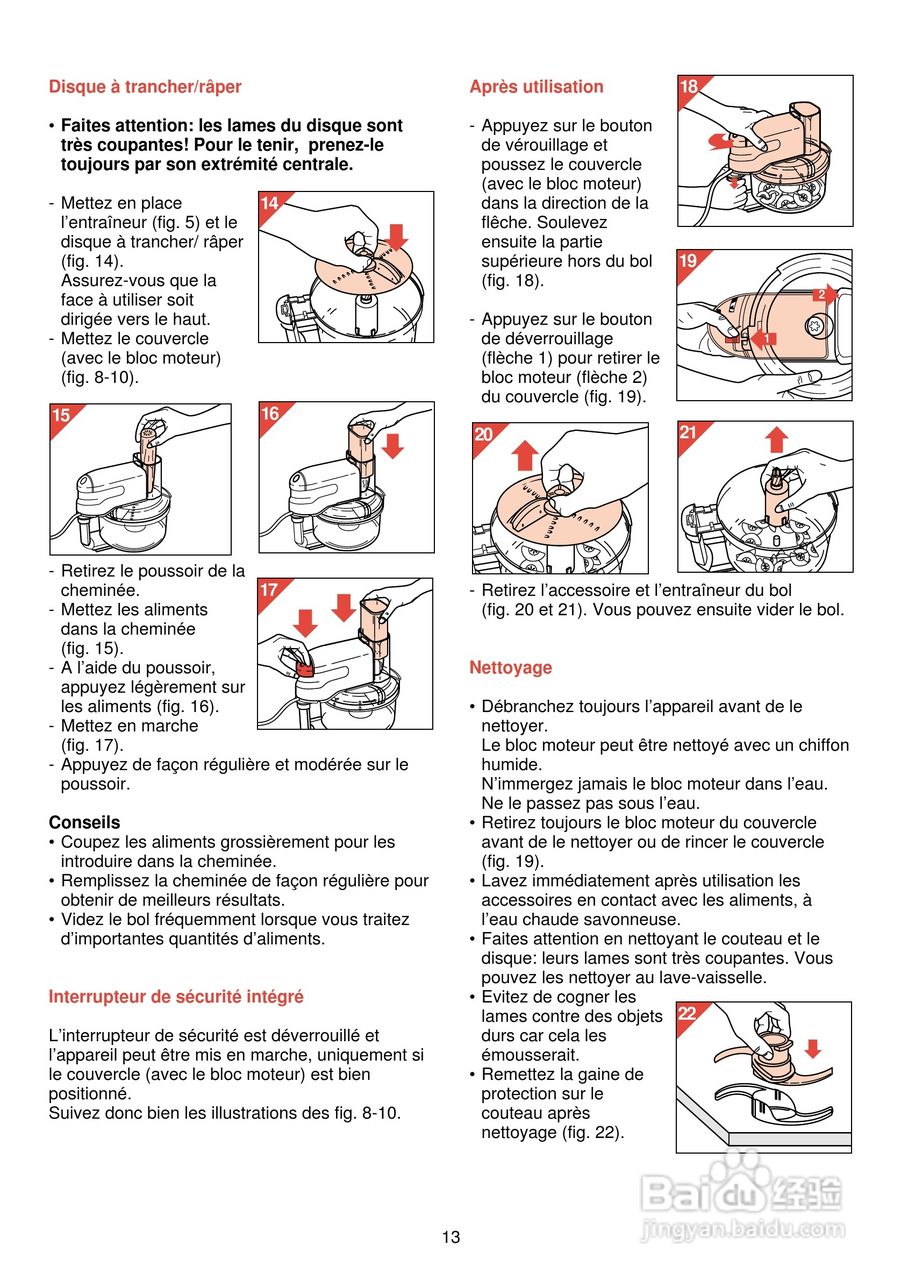 Disque à trancher/râper

• Faites attention: les lames du disque sont très coupantes! Pour le tenir, prenez-le toujours par son extrémité centrale.

- Mettez en place l'entraîneur (fig. 5) et le disque à trancher/ râper (fig. 14). Assurez-vous que la face à utiliser soit dirigée vers le haut.
- Mettez le couvercle (avec le bloc moteur) (fig. 8-10).

14

15

16

- Retirez le poussoir de la cheminée.
- Mettez les aliments dans la cheminée (fig. 15).
- A l'aide du poussoir, appuyez légèrement sur les aliments (fig. 16).
- Mettez en marche (fig. 17).
- Appuyez de façon régulière et modérée sur le poussoir.

17

Conseils
• Coupez les aliments grossièrement pour les introduire dans la cheminée.
• Remplissez la cheminée de façon régulière pour obtenir de meilleurs résultats.
• Videz le bol fréquemment lorsque vous traitez d'importantes quantités d'aliments.

Interrupteur de sécurité intégré

L'interrupteur de sécurité est déverrouillé et l'appareil peut être mis en marche, uniquement si le couvercle (avec le bloc moteur) est bien positionné.
Suivez donc bien les illustrations des fig. 8-10.

Après utilisation

- Appuyez sur le bouton de vérouillage et poussez le couvercle (avec le bloc moteur) dans la direction de la flêche. Soulevez ensuite la partie supérieure hors du bol (fig. 18).

- Appuyez sur le bouton de déverrouillage (flèche 1) pour retirer le bloc moteur (flèche 2) du couvercle (fig. 19).

18

19

2

1

20

21

- Retirez l'accessoire et l'entraîneur du bol (fig. 20 et 21). Vous pouvez ensuite vider le bol.

Nettoyage

• Débranchez toujours l'appareil avant de le nettoyer.
Le bloc moteur peut être nettoyé avec un chiffon humide.
N'immergez jamais le bloc moteur dans l'eau. Ne le passez pas sous l'eau.
• Retirez toujours le bloc moteur du couvercle avant de le nettoyer ou de rincer le couvercle (fig. 19).
• Lavez immédiatement après utilisation les accessoires en contact avec les aliments, à l'eau chaude savonneuse.
• Faites attention en nettoyant le couteau et le disque: leurs lames sont très coupantes. Vous pouvez les nettoyer au lave-vaisselle.
• Evitez de cogner les lames contre des objets durs car cela les émousserait.
• Remettez la gaine de protection sur le couteau après nettoyage (fig. 22).

22

Baidu 经验
jingyan.baidu.com

13