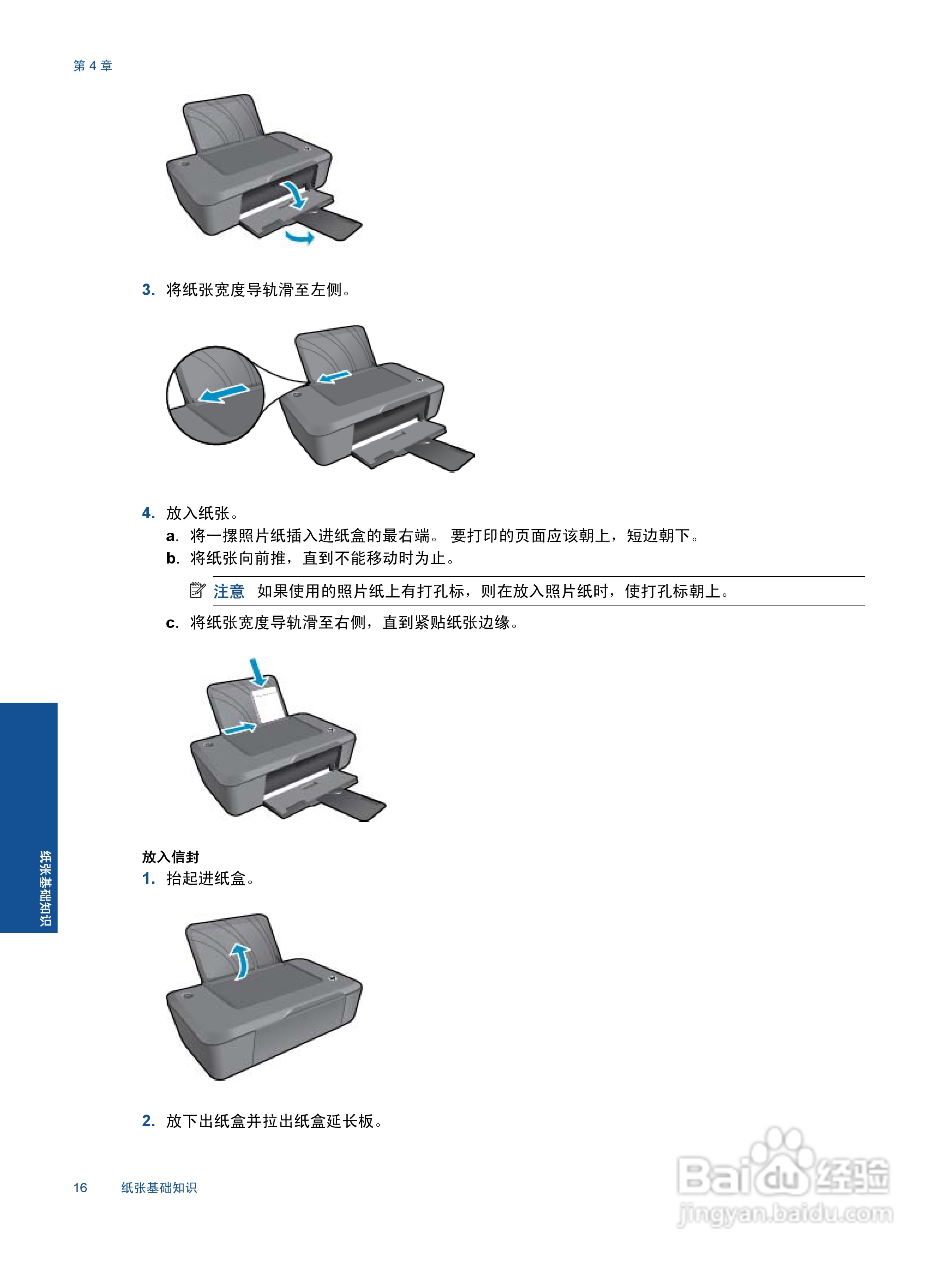 第 4 章

3. 将纸张宽度导轨滑至左侧。

4. 放入纸张。
a. 将一摞照片纸插入进纸盒的最右端。 要打印的页面应该朝上，短边朝下。
b. 将纸张向前推，直到不能移动时为止。

注意 如果使用的照片纸上有打孔标，则在放入照片纸时，使打孔标朝上。

c. 将纸张宽度导轨滑至右侧，直到紧贴纸张边缘。

纸张基础知识

放入信封
1. 抬起进纸盒。

2. 放下出纸盒并拉出纸盒延长板。

16 纸张基础知识

Baidu 经验
jingyan.baidu.com