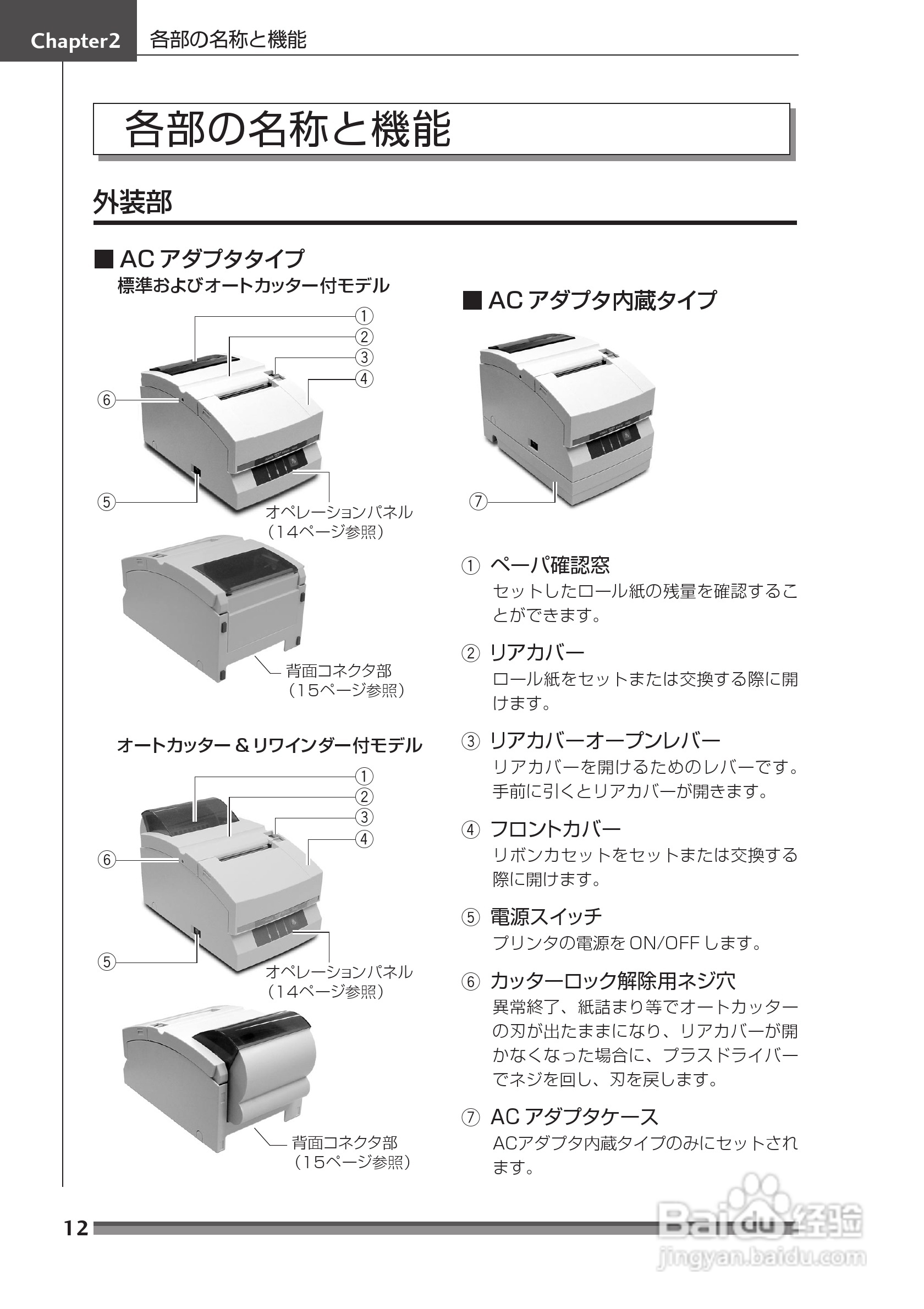 Chapter2 各部の名称と機能

各部の名称と機能

外装部

■ AC アダプタタイプ
標準およびオートカッター付モデル

①
②
③
④
⑥
⑤
オペレーションパネル
(14ページ参照)

背面コネクタ部
(15ページ参照)

オートカッター＆リワインダー付モデル

①
②
③
④
⑥
⑤
オペレーションパネル
(14ページ参照)

背面コネクタ部
(15ページ参照)

■ AC アダプタ内蔵タイプ

⑦

① ペーパ確認窓
セットしたロール紙の残量を確認することができます。

② リアカバー
ロール紙をセットまたは交換する際に開けます。

③ リアカバーオープンレバー
リアカバーを開けるためのレバーです。手前に引くとリアカバーが開きます。

④ フロントカバー
リボンカセットをセットまたは交換する際に開けます。

⑤ 電源スイッチ
プリンタの電源を ON/OFF します。

⑥ カッターロック解除用ネジ穴
異常終了、紙詰まり等でオートカッターの刃が出たままになり、リアカバーが開かなくなった場合に、プラスドライバーでネジを回し、刃を戻します。

⑦ AC アダプタケース
ACアダプタ内蔵タイプのみにセットされます。

12

Baidu 经验
jingyan.baidu.com