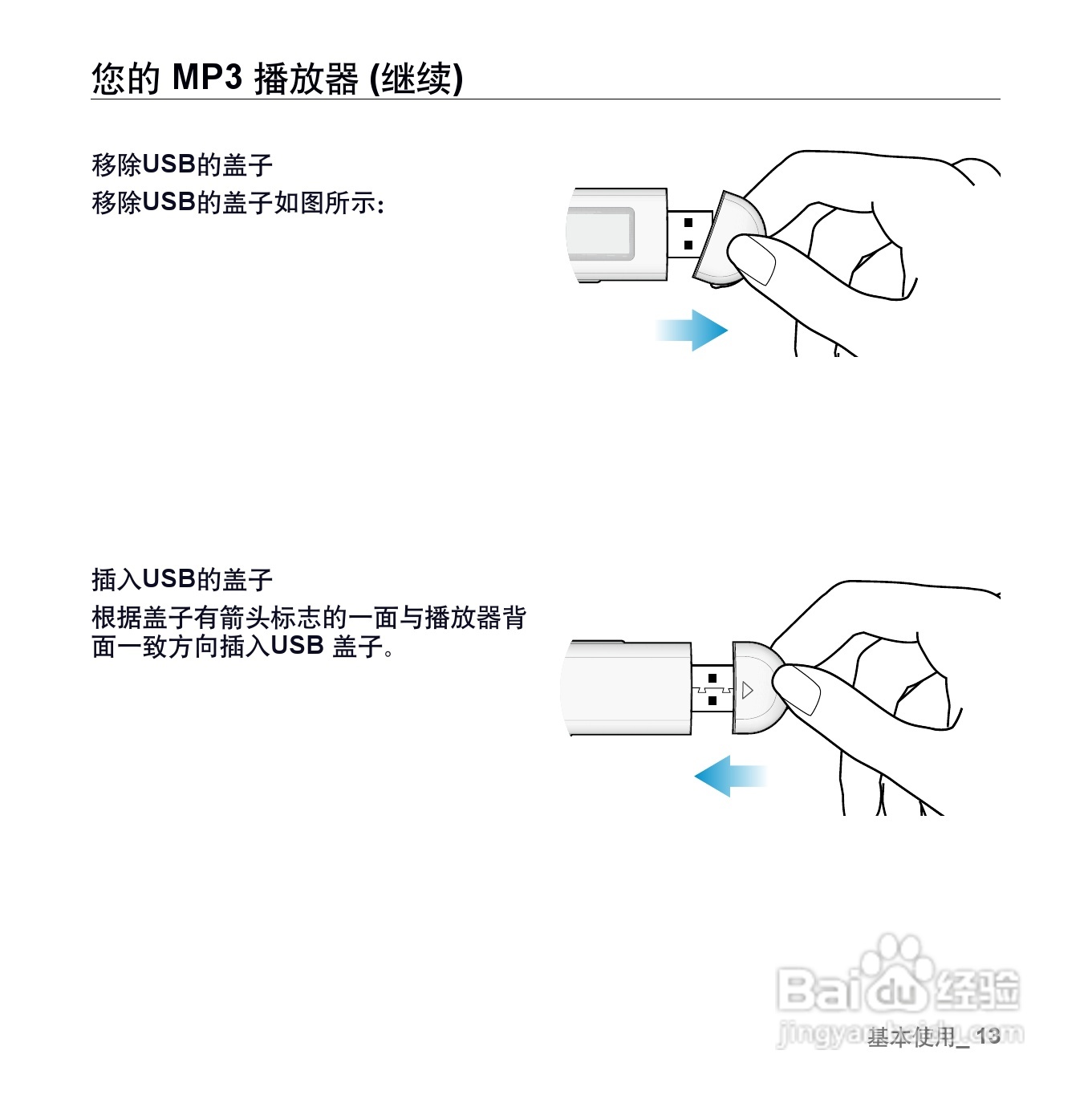 您的 MP3 播放器 (继续)

移除USB的盖子
移除USB的盖子如图所示:

插入USB的盖子
根据盖子有箭头标志的一面与播放器背面一致方向插入USB 盖子。

Baidu经验
jingyan.baidu.com

基本使用_ 13