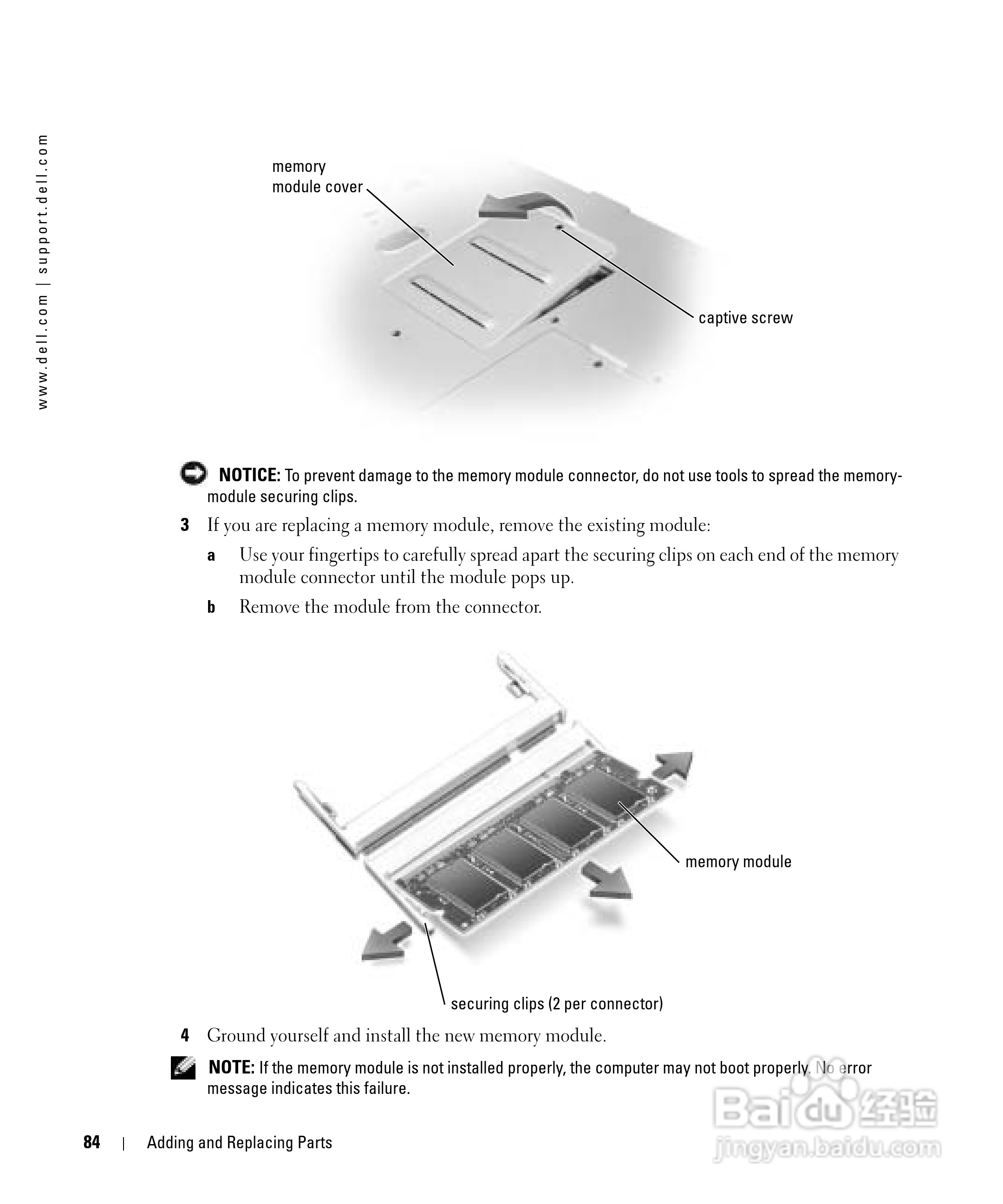 www.dell.com | support.dell.com

memory module cover

captive screw

NOTICE: To prevent damage to the memory module connector, do not use tools to spread the memory-module securing clips.

3 If you are replacing a memory module, remove the existing module:

a Use your fingertips to carefully spread apart the securing clips on each end of the memory module connector until the module pops up.

b Remove the module from the connector.

memory module

securing clips (2 per connector)

4 Ground yourself and install the new memory module.

NOTE: If the memory module is not installed properly, the computer may not boot properly. No error message indicates this failure.

84 | Adding and Replacing Parts

Baidu 经验
jingyan.baidu.com