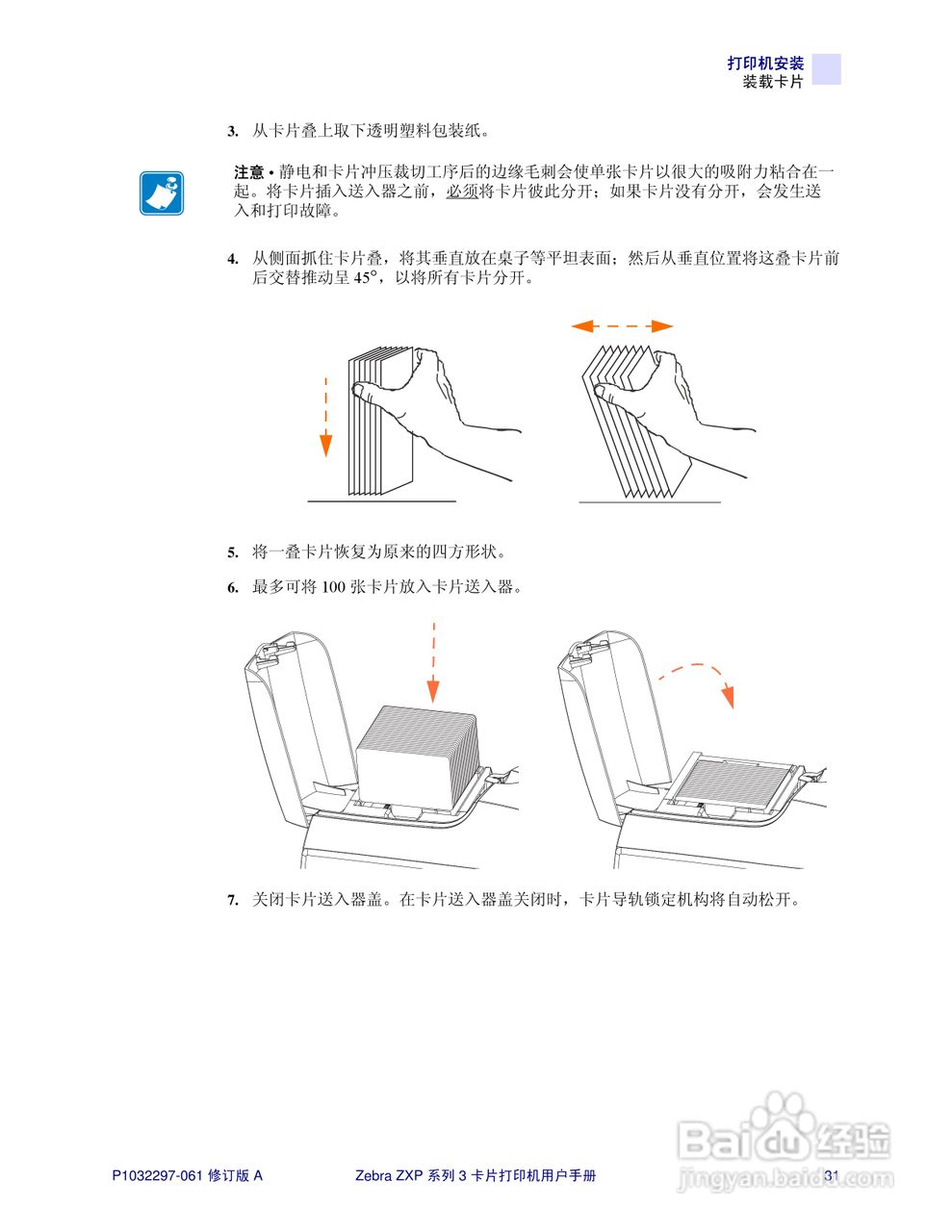 打印机安装
装载卡片

3. 从卡片叠上取下透明塑料包装纸。

注意 • 静电和卡片冲压裁切工序后的边缘毛刺会使单张卡片以很大的吸附力粘合在一起。将卡片插入送入器之前，必须将卡片彼此分开；如果卡片没有分开，会发生送入和打印故障。

4. 从侧面抓住卡片叠，将其垂直放在桌子等平坦表面；然后从垂直位置将这叠卡片前后交替推动呈 45°，以将所有卡片分开。

5. 将一叠卡片恢复为原来的四方形状。

6. 最多可将 100 张卡片放入卡片送入器。

7. 关闭卡片送入器盖。在卡片送入器盖关闭时，卡片导轨锁定机构将自动松开。

P1032297-061 修订版 A

Zebra ZXP 系列 3 卡片打印机用户手册

31

Baidu 经验
jingyan.baidu.com