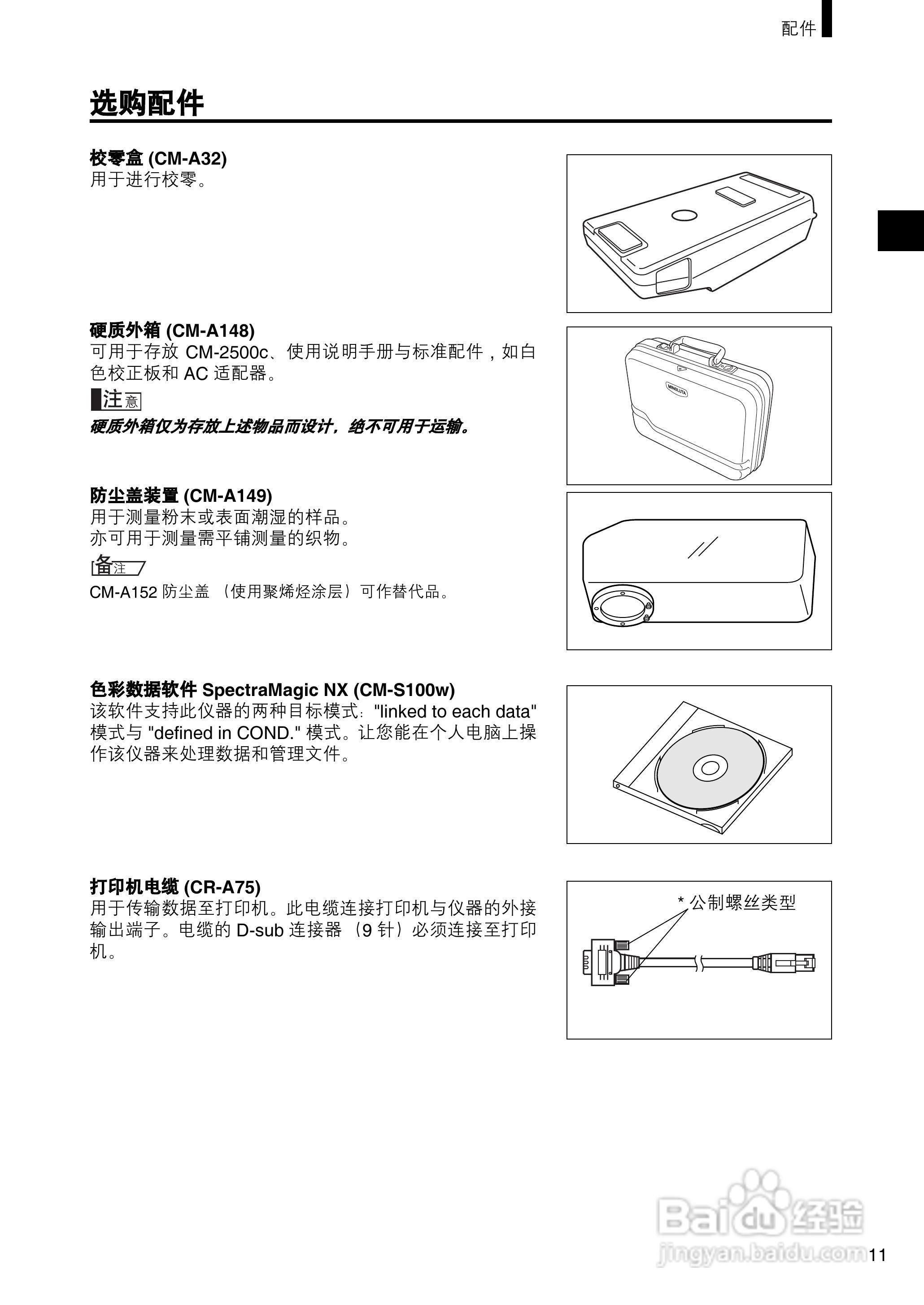 配件

选购配件

校零盒 (CM-A32)
用于进行校零。

硬质外箱 (CM-A148)
可用于存放 CM-2500c、使用说明手册与标准配件，如白色校正板和 AC 适配器。

注意
硬质外箱仅为存放上述物品而设计，绝不可用于运输。

MINOLTA

防尘盖装置 (CM-A149)
用于测量粉末或表面潮湿的样品。
亦可用于测量需平铺测量的织物。

备注
CM-A152 防尘盖 （使用聚烯烃涂层）可作替代品。

色彩数据软件 SpectraMagic NX (CM-S100w)
该软件支持此仪器的两种目标模式："linked to each data" 模式与 "defined in COND." 模式。让您能在个人电脑上操作该仪器来处理数据和管理文件。

打印机电缆 (CR-A75)
用于传输数据至打印机。此电缆连接打印机与仪器的外接输出端子。电缆的 D-sub 连接器 （9 针）必须连接至打印机。

* 公制螺丝类型

Baidu 经验
jingyan.baidu.com

11