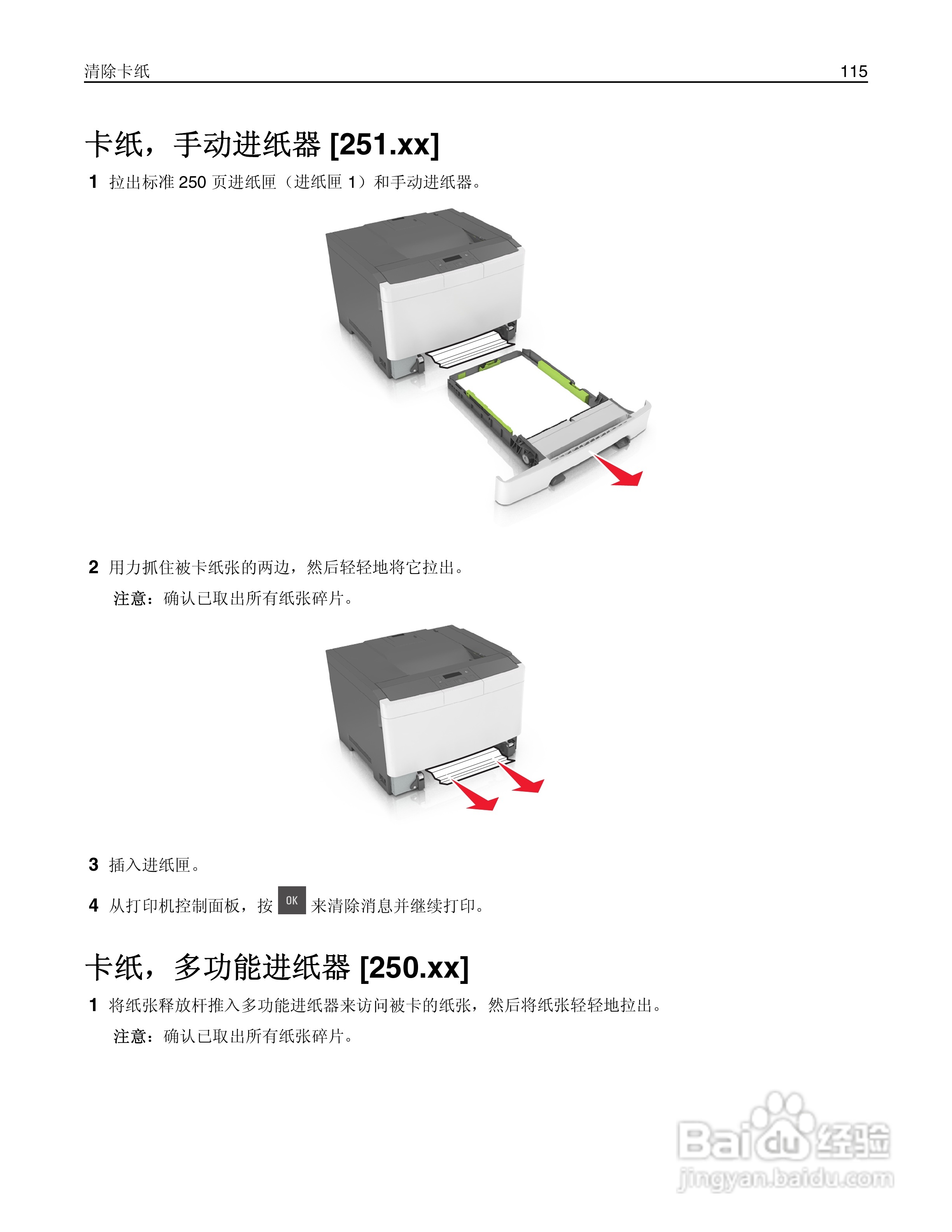 清除卡纸 115

卡纸，手动进纸器 [251.xx]

1 拉出标准 250 页进纸匣（进纸匣 1）和手动进纸器。

2 用力抓住被卡纸张的两边，然后轻轻地将它拉出。

注意：确认已取出所有纸张碎片。

3 插入进纸匣。

4 从打印机控制面板，按 OK 来清除消息并继续打印。

卡纸，多功能进纸器 [250.xx]

1 将纸张释放杆推入多功能进纸器来访问被卡的纸张，然后将纸张轻轻地拉出。

注意：确认已取出所有纸张碎片。

Baidu 经验
jingyan.baidu.com