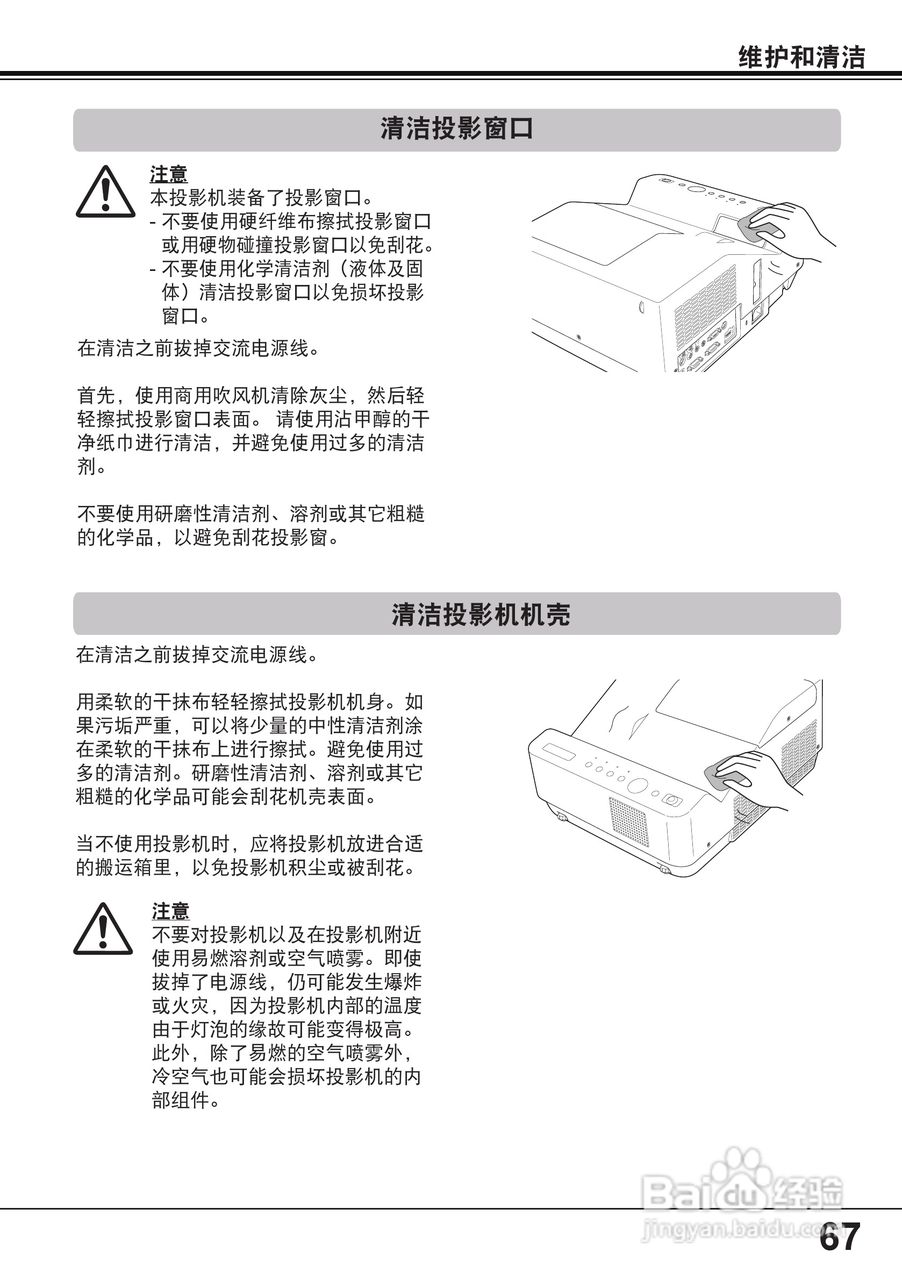 维护和清洁

清洁投影窗口

注意
本投影机装备了投影窗口。
- 不要使用硬纤维布擦拭投影窗口或用硬物碰撞投影窗口以免刮花。
- 不要使用化学清洁剂（液体及固体）清洁投影窗口以免损坏投影窗口。

在清洁之前拔掉交流电源线。

首先，使用商用吹风机清除灰尘，然后轻轻擦拭投影窗口表面。 请使用沾甲醇的干净纸巾进行清洁，并避免使用过多的清洁剂。

不要使用研磨性清洁剂、溶剂或其它粗糙的化学品，以避免刮花投影窗。

清洁投影机机壳

在清洁之前拔掉交流电源线。

用柔软的干抹布轻轻擦拭投影机机身。如果污垢严重，可以将少量的中性清洁剂涂在柔软的干抹布上进行擦拭。避免使用过多的清洁剂。研磨性清洁剂、溶剂或其它粗糙的化学品可能会刮花机壳表面。

当不使用投影机时，应将投影机放进合适的搬运箱里，以免投影机积尘或被刮花。

注意
不要对投影机以及在投影机附近使用易燃溶剂或空气喷雾。即使拔掉了电源线，仍可能发生爆炸或火灾，因为投影机内部的温度由于灯泡的缘故可能变得极高。此外，除了易燃的空气喷雾外，冷空气也可能会损坏投影机的内部组件。

Baidu经验
jingyan.baidu.com

67