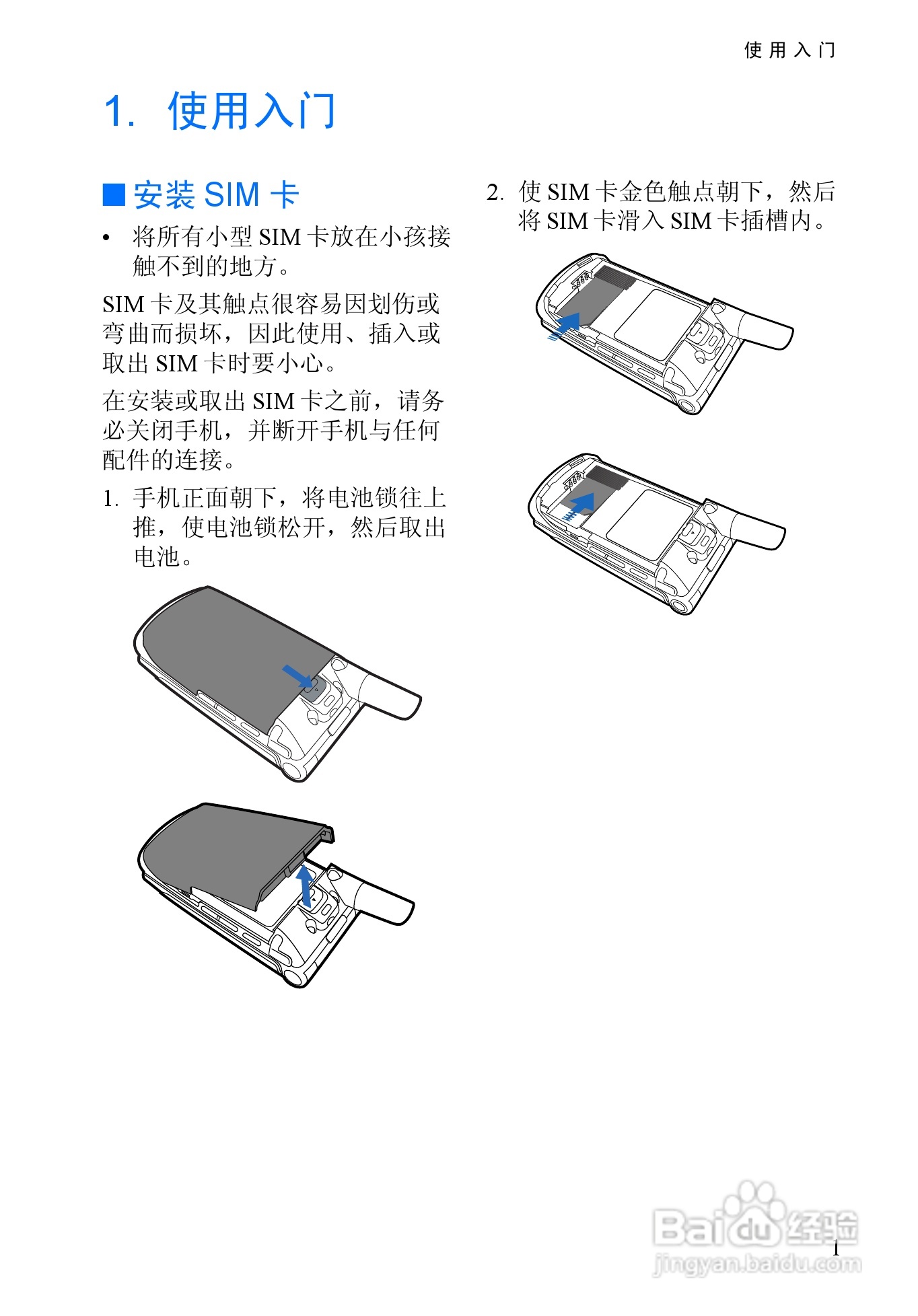 使用入门

1. 使用入门

■ 安装 SIM 卡

• 将所有小型 SIM 卡放在小孩接触不到的地方。

SIM 卡及其触点很容易因划伤或弯曲而损坏，因此使用、插入或取出 SIM 卡时要小心。

在安装或取出 SIM 卡之前，请务必关闭手机，并断开手机与任何配件的连接。

1. 手机正面朝下，将电池锁往上推，使电池锁松开，然后取出电池。

2. 使 SIM 卡金色触点朝下，然后将 SIM 卡滑入 SIM 卡插槽内。

Baidu 经验
jingyan.baidu.com

1