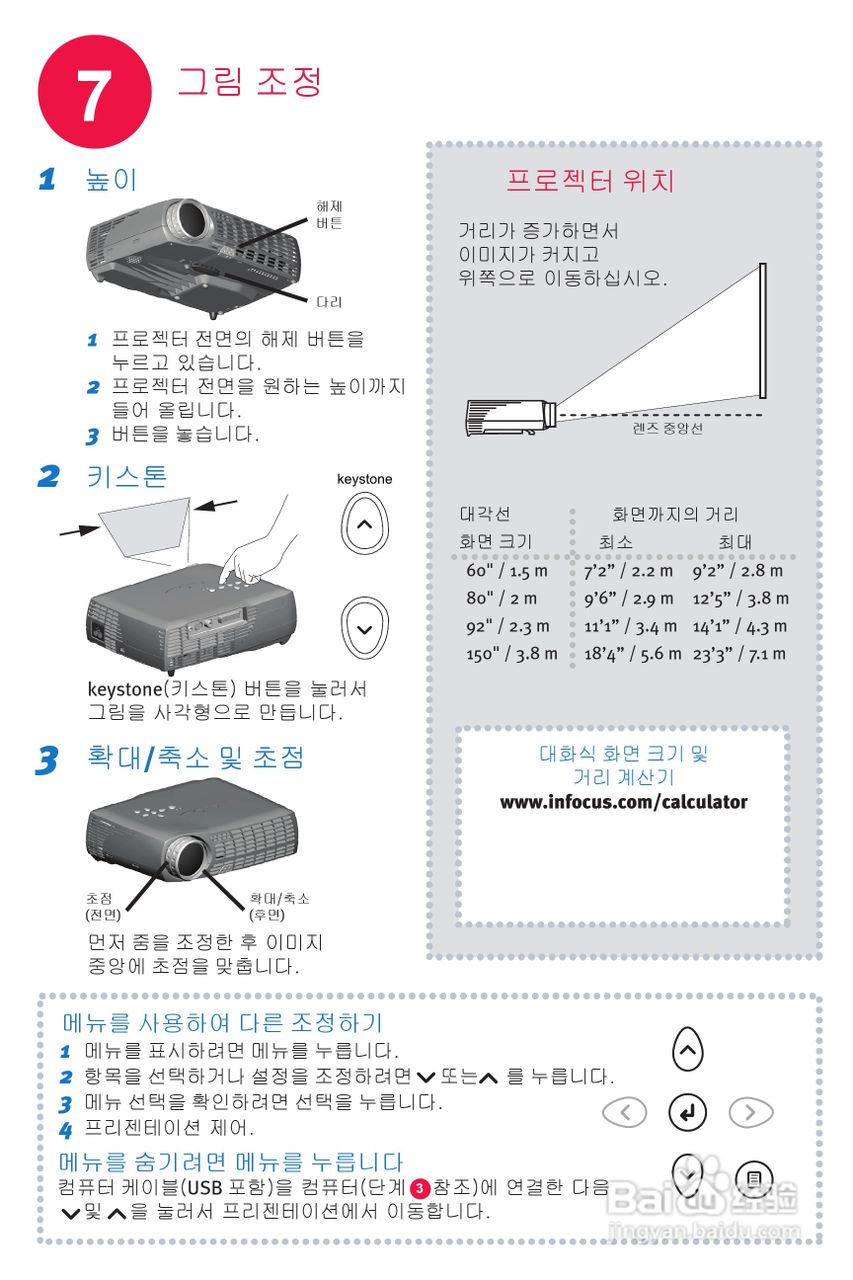 7 그림 조정

1 높이

해제 버튼

다리

1 프로젝터 전면의 해제 버튼을 누르고 있습니다.
2 프로젝터 전면을 원하는 높이까지 들어 올립니다.
3 버튼을 놓습니다.

2 키스톤

keystone

keystone(키스톤) 버튼을 눌러서 그림을 사각형으로 만듭니다.

3 확대/축소 및 초점

초점 (전면)

확대/축소 (후면)

먼저 줌을 조정한 후 이미지 중앙에 초점을 맞춥니다.

프로젝터 위치

거리가 증가하면서 이미지가 커지고 위쪽으로 이동하십시오.

렌즈 중앙선

| 대각선 화면 크기 | 화면까지의 거리 최소 | 최대 |
|---|---|---|
| 60" / 1.5 m | 7'2" / 2.2 m | 9'2" / 2.8 m |
| 80" / 2 m | 9'6" / 2.9 m | 12'5" / 3.8 m |
| 92" / 2.3 m | 11'1" / 3.4 m | 14'1" / 4.3 m |
| 150" / 3.8 m | 18'4" / 5.6 m | 23'3" / 7.1 m |

대화식 화면 크기 및 거리 계산기
www.infocus.com/calculator

메뉴를 사용하여 다른 조정하기
1 메뉴를 표시하려면 메뉴를 누릅니다.
2 항목을 선택하거나 설정을 조정하려면 또는 를 누릅니다.
3 메뉴 선택을 확인하려면 선택을 누릅니다.
4 프리젠테이션 제어.

메뉴를 숨기려면 메뉴를 누릅니다
컴퓨터 케이블(USB 포함)을 컴퓨터(단계 3 참조)에 연결한 다음 및 을 눌러서 프리젠테이션에서 이동합니다.

Baidu 经验
jingyan.baidu.com