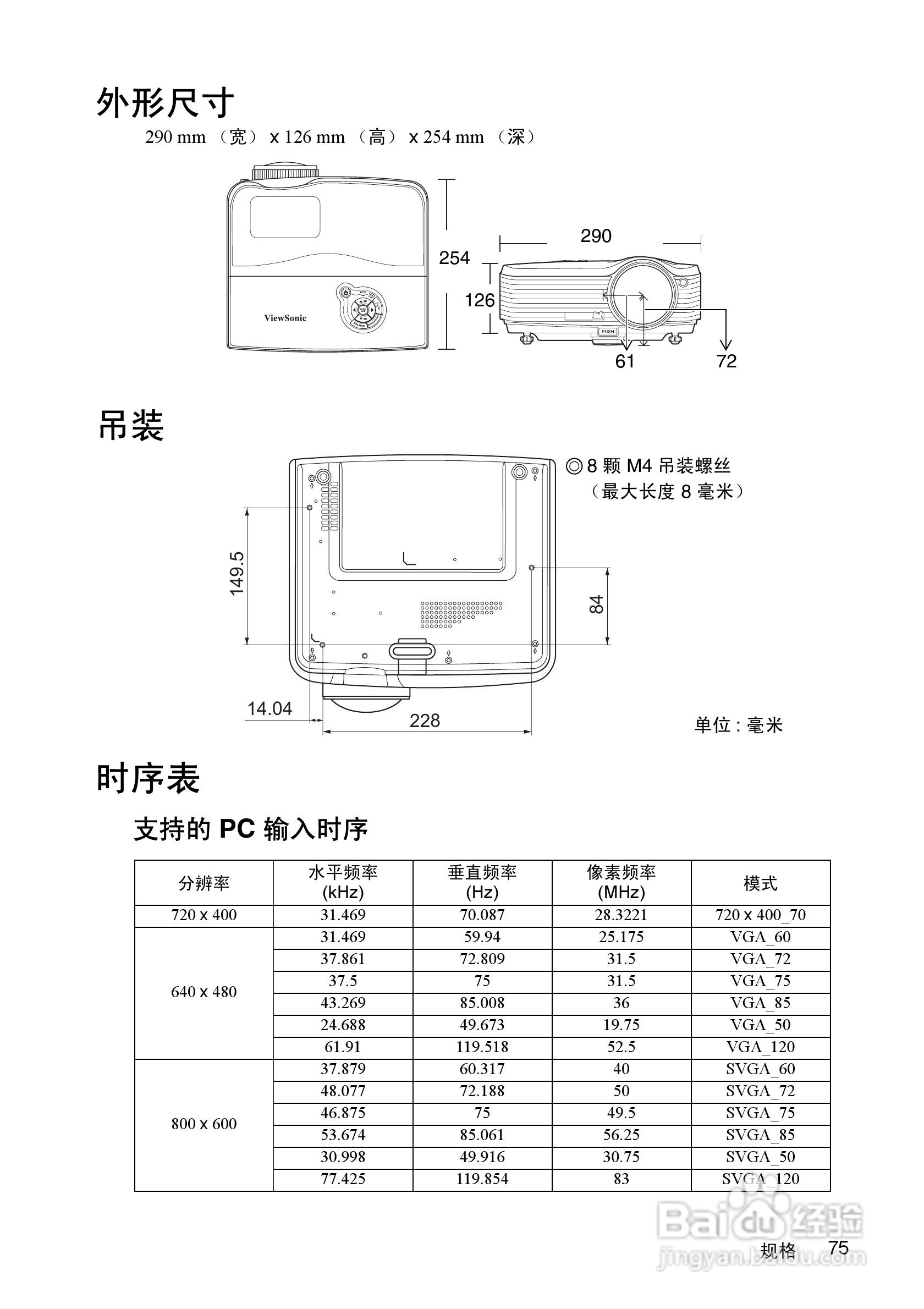 外形尺寸

290 mm （宽） x 126 mm （高） x 254 mm （深）

ViewSonic

254

290

126

PUSH

61

72

吊装

◎ 8 颗 M4 吊装螺丝
（最大长度 8 毫米）

149.5

84

14.04

228

单位 : 毫米

时序表

支持的 PC 输入时序

| 分辨率 | 水平频率 (kHz) | 垂直频率 (Hz) | 像素频率 (MHz) | 模式 |
|---|---|---|---|---|
| 720 x 400 | 31.469 | 70.087 | 28.3221 | 720 x 400_70 |
| 640 x 480 | 31.469 | 59.94 | 25.175 | VGA_60 |
| | 37.861 | 72.809 | 31.5 | VGA_72 |
| | 37.5 | 75 | 31.5 | VGA_75 |
| | 43.269 | 85.008 | 36 | VGA_85 |
| | 24.688 | 49.673 | 19.75 | VGA_50 |
| | 61.91 | 119.518 | 52.5 | VGA_120 |
| 800 x 600 | 37.879 | 60.317 | 40 | SVGA_60 |
| | 48.077 | 72.188 | 50 | SVGA_72 |
| | 46.875 | 75 | 49.5 | SVGA_75 |
| | 53.674 | 85.061 | 56.25 | SVGA_85 |
| | 30.998 | 49.916 | 30.75 | SVGA_50 |
| | 77.425 | 119.854 | 83 | SVGA_120 |

Baidu 经验
jingyan.baidu.com

规格 75