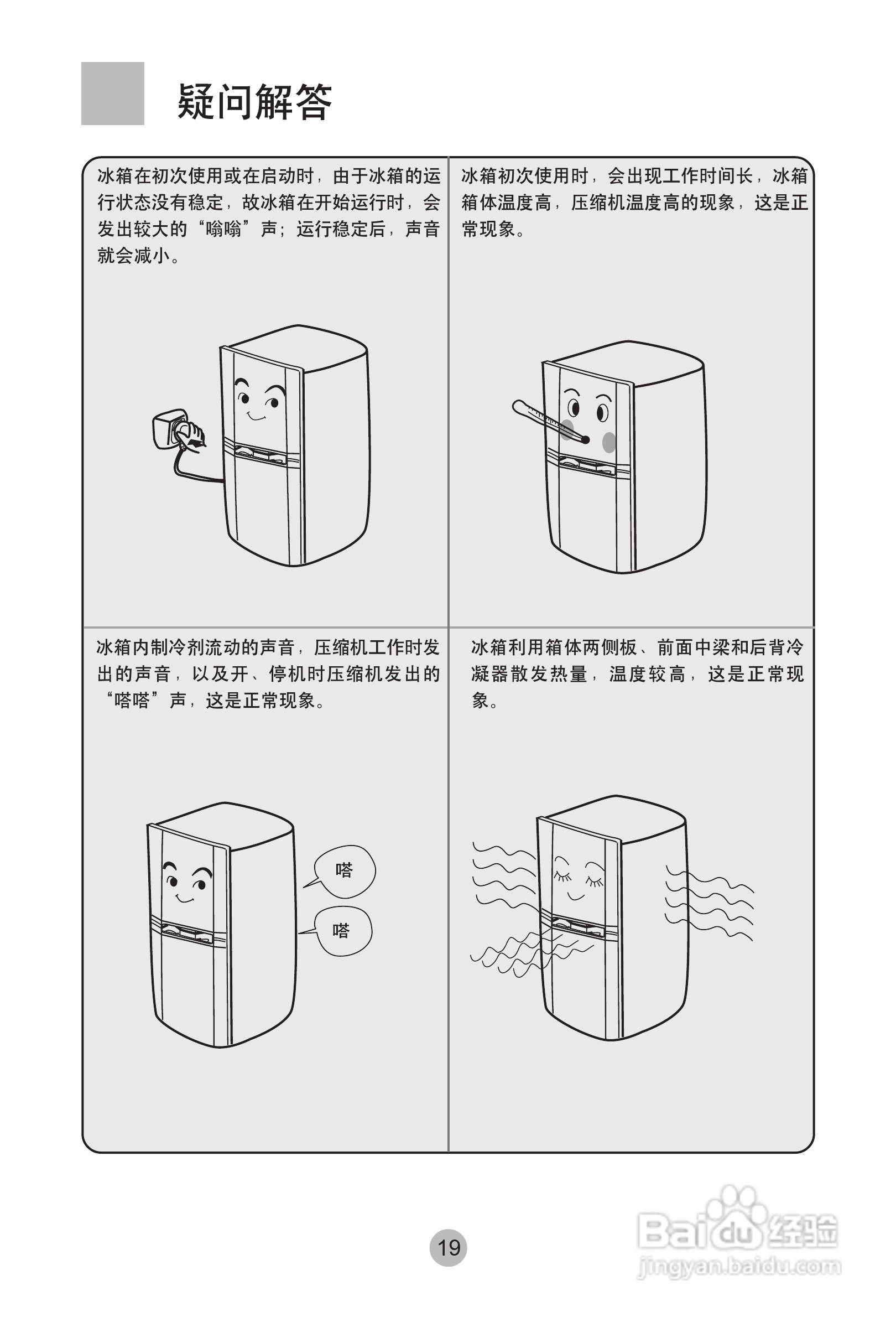 疑问解答

冰箱在初次使用或在启动时，由于冰箱的运行状态没有稳定，故冰箱在开始运行时，会发出较大的“嗡嗡”声；运行稳定后，声音就会减小。

冰箱初次使用时，会出现工作时间长，冰箱箱体温度高，压缩机温度高的现象，这是正常现象。

冰箱内制冷剂流动的声音，压缩机工作时发出的声音，以及开、停机时压缩机发出的“嗒嗒”声，这是正常现象。

嗒

嗒

冰箱利用箱体两侧板、前面中梁和后背冷凝器散发热量，温度较高，这是正常现象。

19

Baidu经验
jingyan.baidu.com