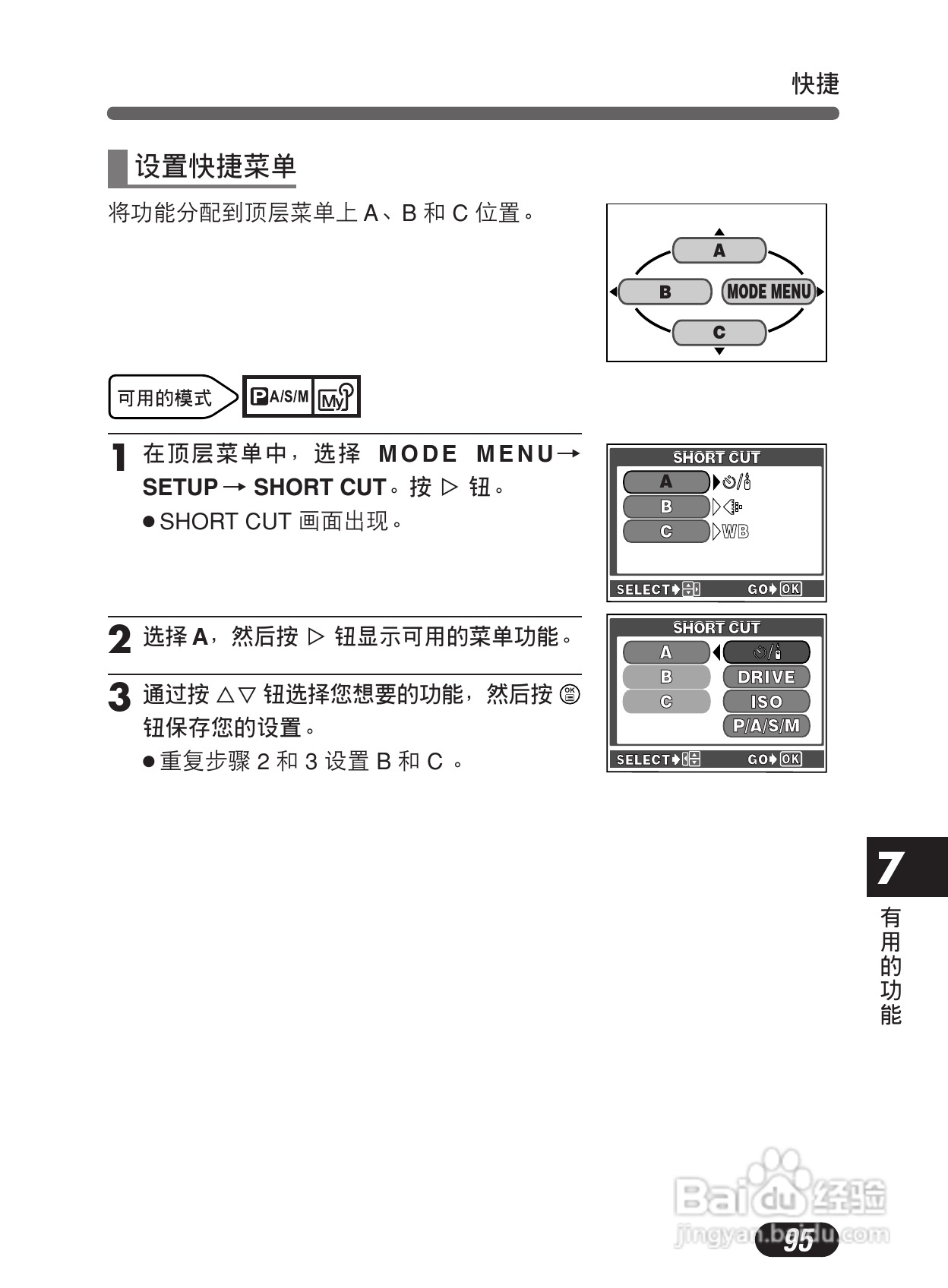 快捷

设置快捷菜单

将功能分配到顶层菜单上 A、B 和 C 位置。

A
B
MODE MENU
C

可用的模式 P A/S/M My

1 在顶层菜单中，选择 MODE MENU→ SETUP → SHORT CUT。按 ▷ 钮。
● SHORT CUT 画面出现。

SHORT CUT
A
B
C
WB
SELECT GO OK

2 选择 A，然后按 ▷ 钮显示可用的菜单功能。

3 通过按 △▽ 钮选择您想要的功能，然后按 OK 钮保存您的设置。
● 重复步骤 2 和 3 设置 B 和 C 。

SHORT CUT
A
B
C
DRIVE
ISO
P/A/S/M
SELECT GO OK

7
有用的功能

Baidu 经验
jingyan.baidu.com
95