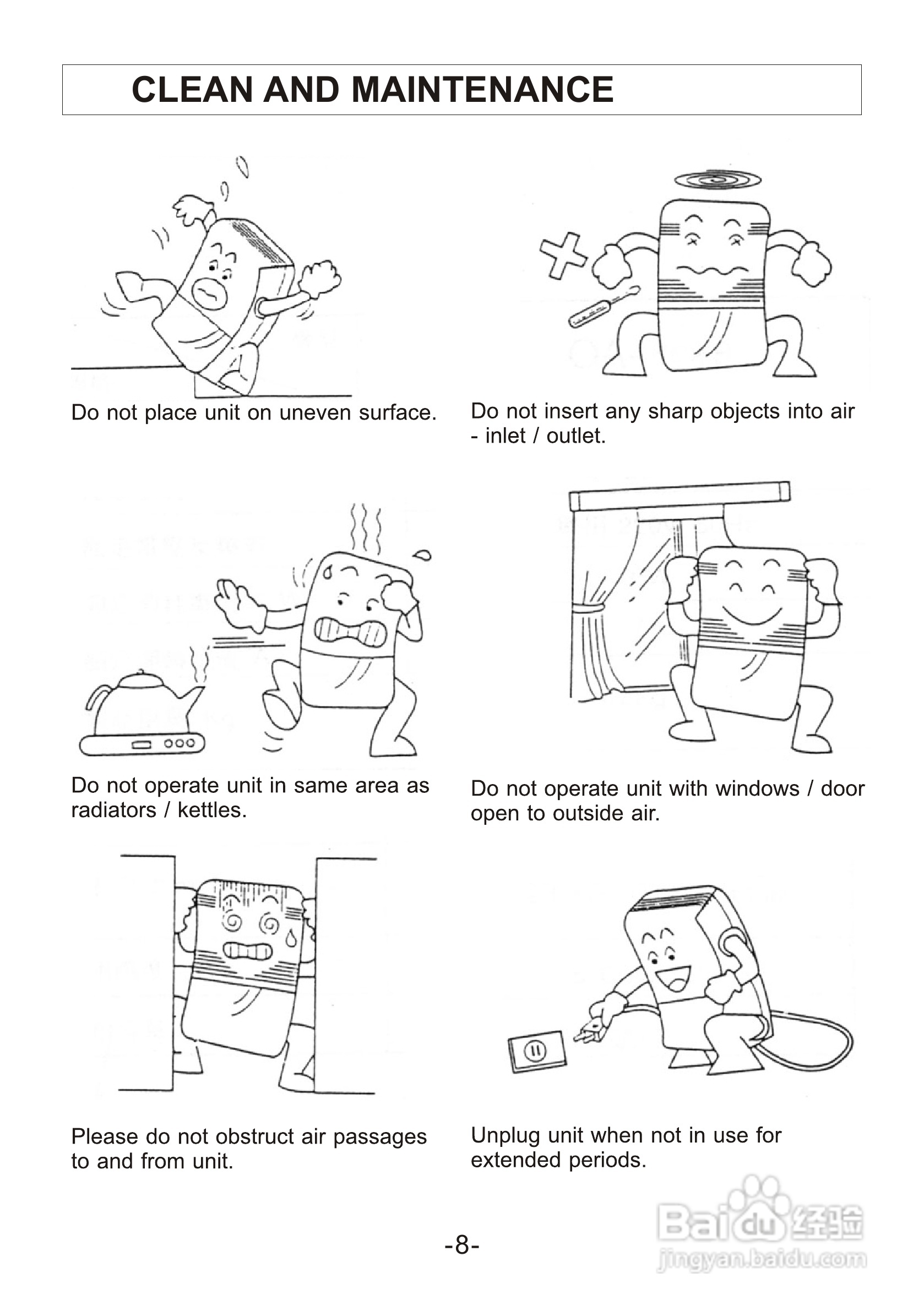 CLEAN AND MAINTENANCE

Do not place unit on uneven surface.

Do not insert any sharp objects into air - inlet / outlet.

Do not operate unit in same area as radiators / kettles.

Do not operate unit with windows / door open to outside air.

Please do not obstruct air passages to and from unit.

Unplug unit when not in use for extended periods.

-8-

Baidu经验
jingyan.baidu.com