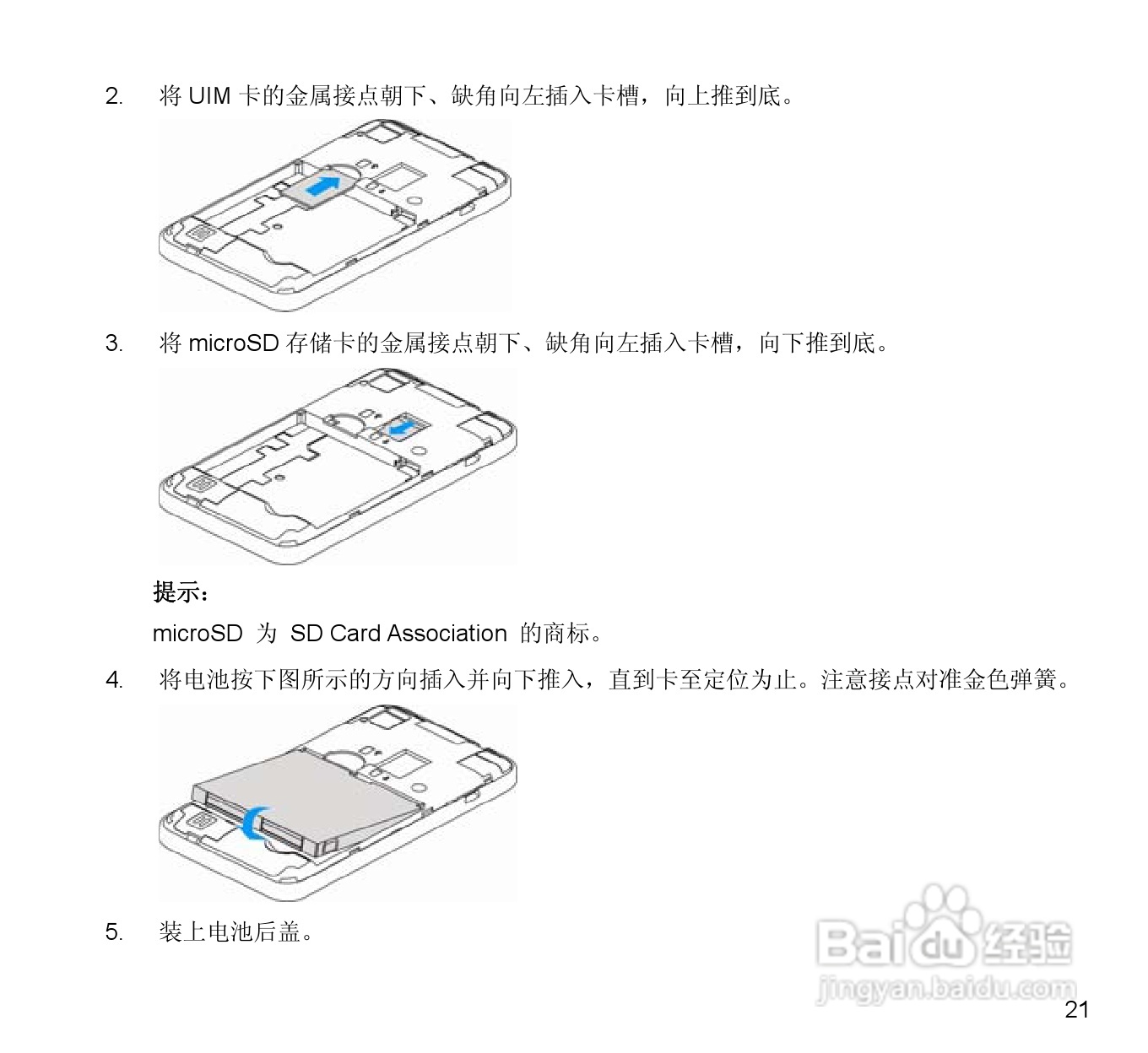 2. 将 UIM 卡的金属接点朝下、缺角向左插入卡槽，向上推到底。

3. 将 microSD 存储卡的金属接点朝下、缺角向左插入卡槽，向下推到底。

提示：

microSD 为 SD Card Association 的商标。

4. 将电池按下图所示的方向插入并向下推入，直到卡至定位为止。注意接点对准金色弹簧。

5. 装上电池后盖。

Baidu 经验
jingyan.baidu.com

21