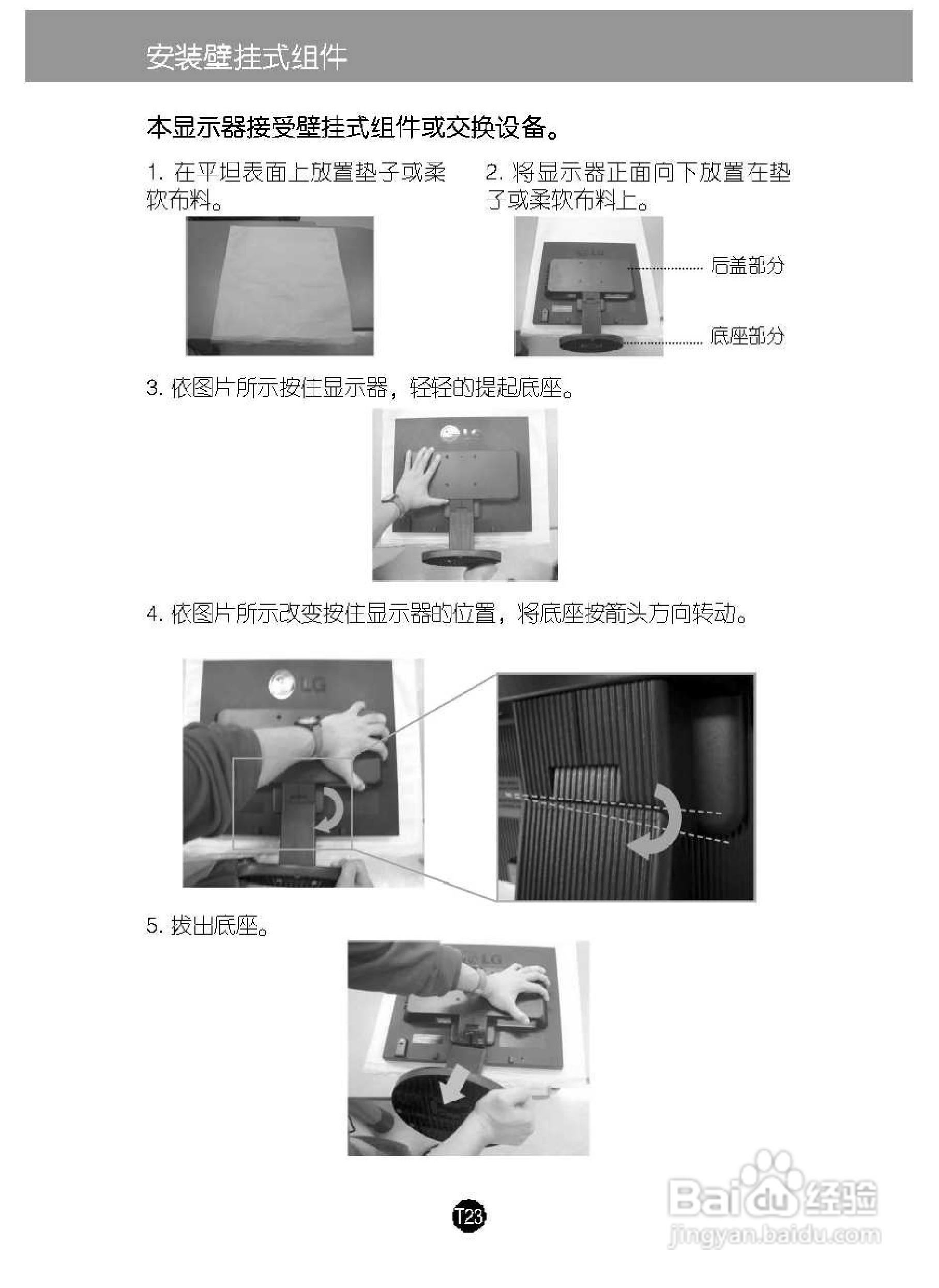 安装壁挂式组件

本显示器接受壁挂式组件或交换设备。

1. 在平坦表面上放置垫子或柔软布料。

2. 将显示器正面向下放置在垫子或柔软布料上。

LG

后盖部分

底座部分

3. 依图片所示按住显示器，轻轻的提起底座。

LG

4. 依图片所示改变按住显示器的位置，将底座按箭头方向转动。

LG

5. 拔出底座。

LG

T23

Baidu经验
jingyan.baidu.com