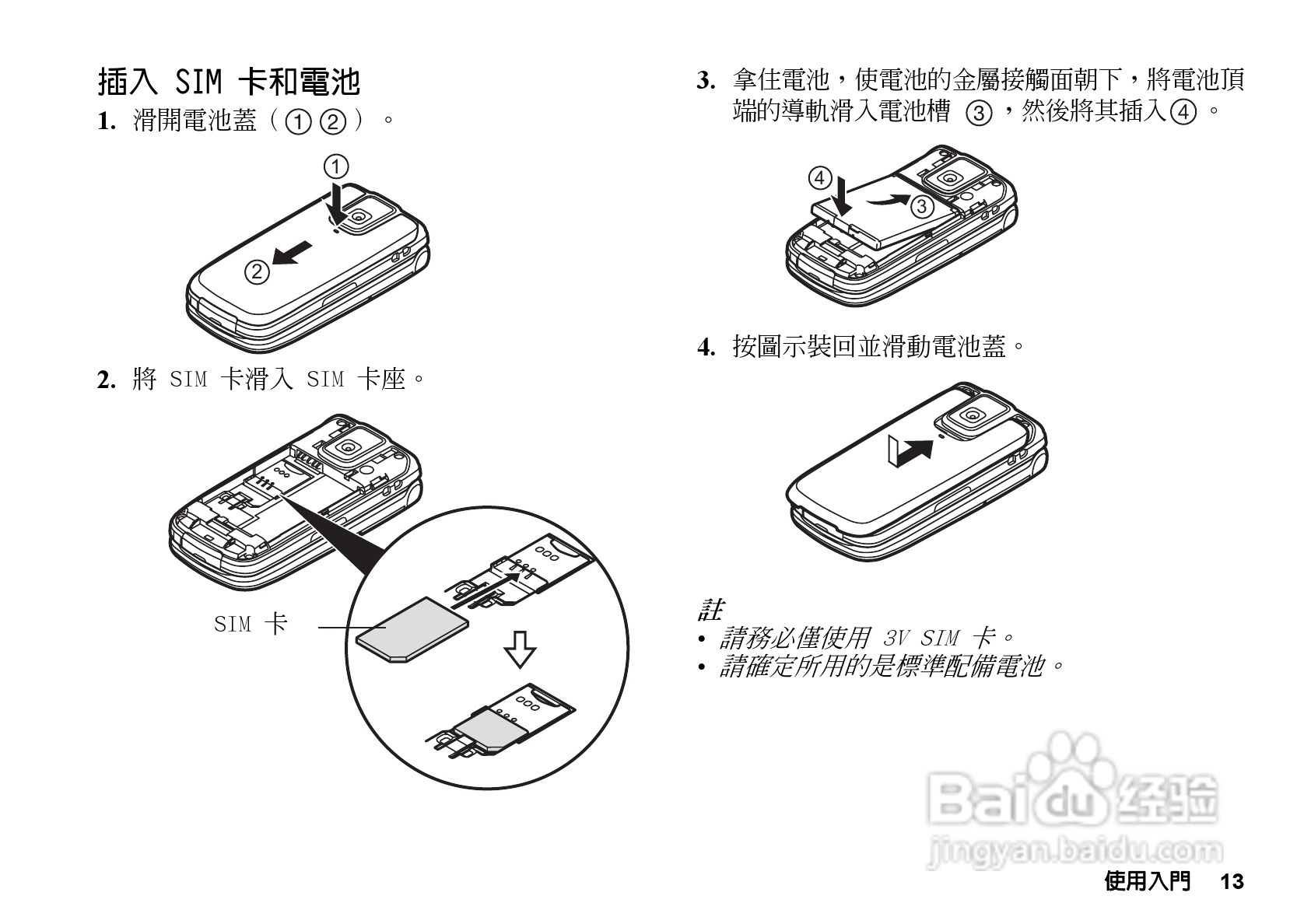 插入 SIM 卡和電池

1. 滑開電池蓋（①②）。

①

②

2. 將 SIM 卡滑入 SIM 卡座。

SIM 卡

3. 拿住電池，使電池的金屬接觸面朝下，將電池頂端的導軌滑入電池槽 ③，然後將其插入④。

④

③

4. 按圖示裝回並滑動電池蓋。

註

• 請務必僅使用 3V SIM 卡。
• 請確定所用的是標準配備電池。

Baidu 经验
jingyan.baidu.com

使用入門 13